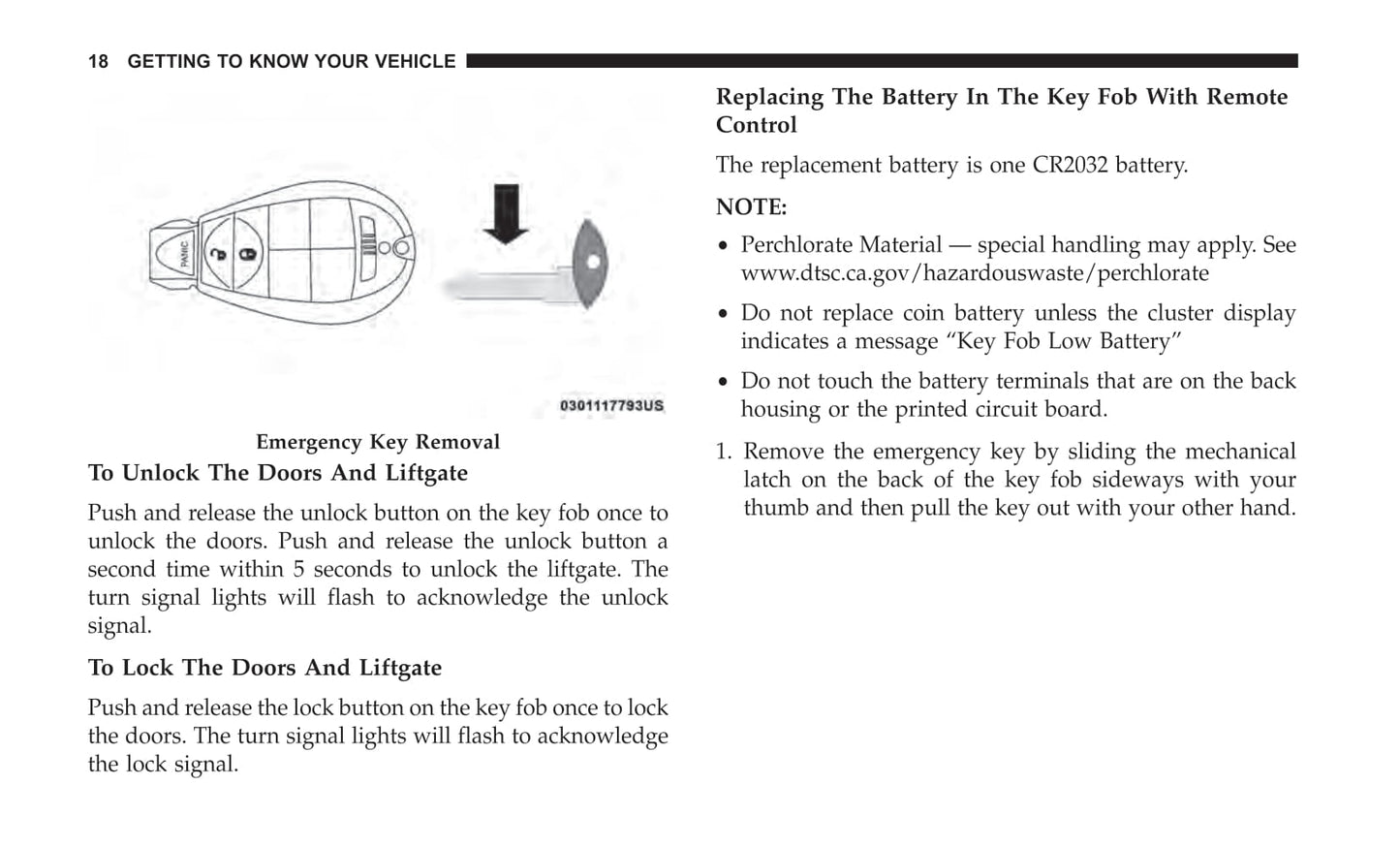 18 GETTING TO KNOW YOUR VEHICLE

PANIC

0301117793US

Emergency Key Removal

To Unlock The Doors And Liftgate

Push and release the unlock button on the key fob once to unlock the doors. Push and release the unlock button a second time within 5 seconds to unlock the liftgate. The turn signal lights will flash to acknowledge the unlock signal.

To Lock The Doors And Liftgate

Push and release the lock button on the key fob once to lock the doors. The turn signal lights will flash to acknowledge the lock signal.

Replacing The Battery In The Key Fob With Remote Control

The replacement battery is one CR2032 battery.

NOTE:

• Perchlorate Material — special handling may apply. See www.dtsc.ca.gov/hazardouswaste/perchlorate

• Do not replace coin battery unless the cluster display indicates a message “Key Fob Low Battery”

• Do not touch the battery terminals that are on the back housing or the printed circuit board.

1. Remove the emergency key by sliding the mechanical latch on the back of the key fob sideways with your thumb and then pull the key out with your other hand.