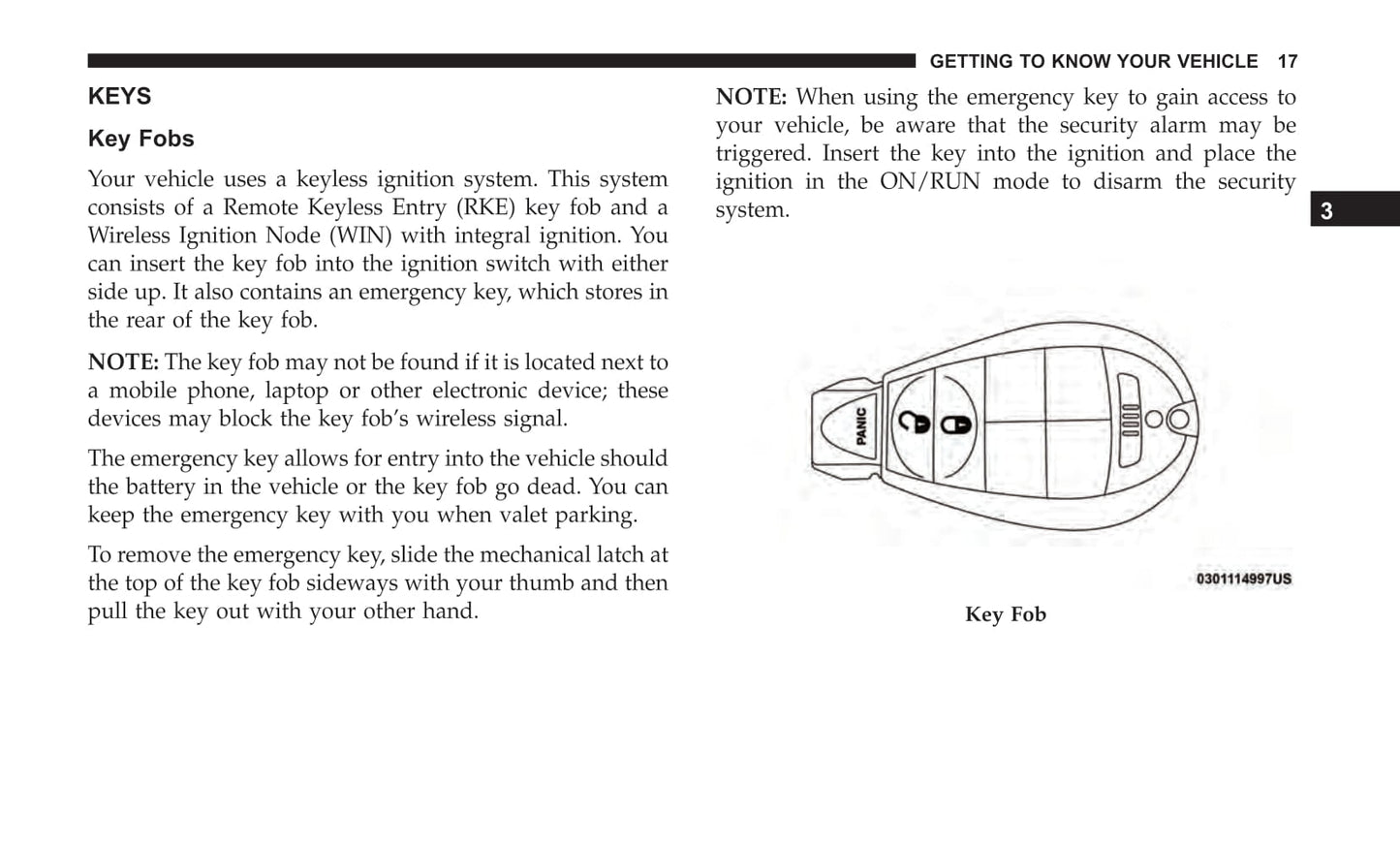 GETTING TO KNOW YOUR VEHICLE 17

KEYS

Key Fobs

Your vehicle uses a keyless ignition system. This system consists of a Remote Keyless Entry (RKE) key fob and a Wireless Ignition Node (WIN) with integral ignition. You can insert the key fob into the ignition switch with either side up. It also contains an emergency key, which stores in the rear of the key fob.

NOTE: The key fob may not be found if it is located next to a mobile phone, laptop or other electronic device; these devices may block the key fob's wireless signal.

The emergency key allows for entry into the vehicle should the battery in the vehicle or the key fob go dead. You can keep the emergency key with you when valet parking.

To remove the emergency key, slide the mechanical latch at the top of the key fob sideways with your thumb and then pull the key out with your other hand.

NOTE: When using the emergency key to gain access to your vehicle, be aware that the security alarm may be triggered. Insert the key into the ignition and place the ignition in the ON/RUN mode to disarm the security system.

3

PANIC

0301114997US

Key Fob