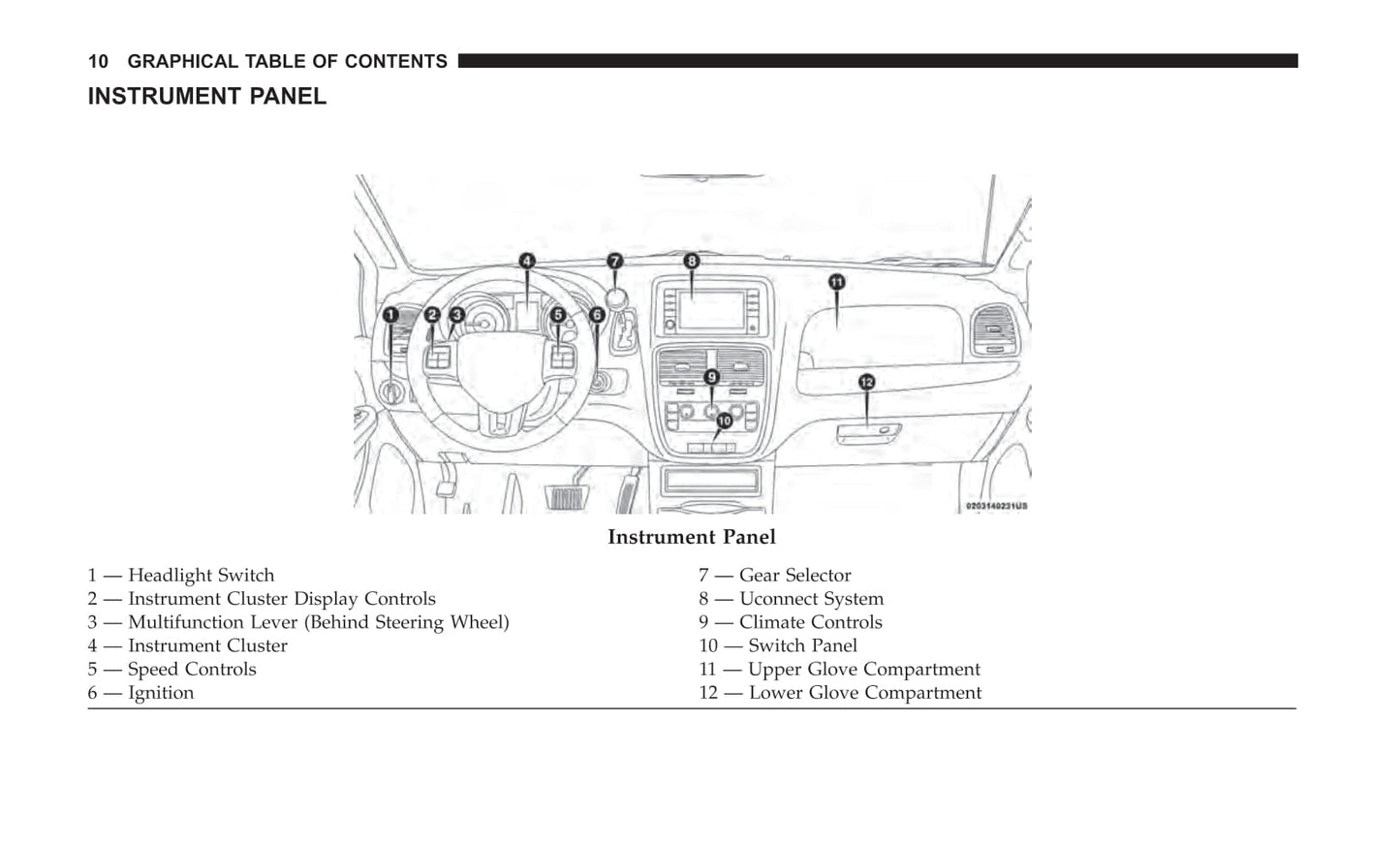 10 GRAPHICAL TABLE OF CONTENTS

INSTRUMENT PANEL

1 2 3 4 5 6 7 8 9 10 11 12

0203140231US

Instrument Panel

1 — Headlight Switch
2 — Instrument Cluster Display Controls
3 — Multifunction Lever (Behind Steering Wheel)
4 — Instrument Cluster
5 — Speed Controls
6 — Ignition

7 — Gear Selector
8 — Uconnect System
9 — Climate Controls
10 — Switch Panel
11 — Upper Glove Compartment
12 — Lower Glove Compartment