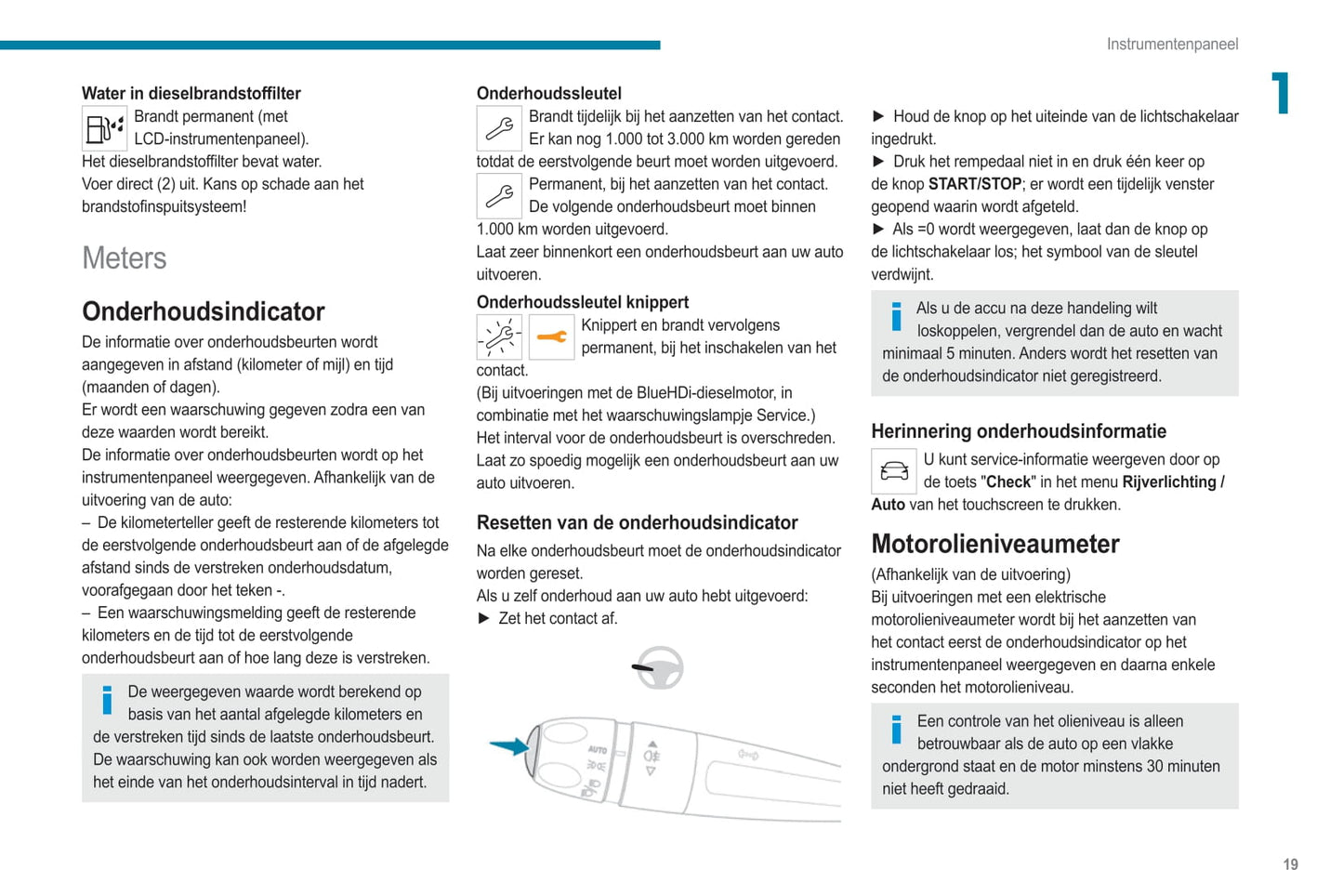 Instrumentenpaneel

1

Water in dieselbrandstoffilter

Brandt permanent (met LCD-instrumentenpaneel).
Het dieselbrandstoffilter bevat water.
Voer direct (2) uit. Kans op schade aan het brandstofinspuitsysteem!

Meters

Onderhoudsindicator

De informatie over onderhoudsbeurten wordt aangegeven in afstand (kilometer of mijl) en tijd (maanden of dagen).
Er wordt een waarschuwing gegeven zodra een van deze waarden wordt bereikt.
De informatie over onderhoudsbeurten wordt op het instrumentenpaneel weergegeven. Afhankelijk van de uitvoering van de auto:
– De kilometerteller geeft de resterende kilometers tot de eerstvolgende onderhoudsbeurt aan of de afgelegde afstand sinds de verstreken onderhoudsdatum, voorafgegaan door het teken -.
– Een waarschuwingsmelding geeft de resterende kilometers en de tijd tot de eerstvolgende onderhoudsbeurt aan of hoe lang deze is verstreken.

De weergegeven waarde wordt berekend op basis van het aantal afgelegde kilometers en de verstreken tijd sinds de laatste onderhoudsbeurt.
De waarschuwing kan ook worden weergegeven als het einde van het onderhoudsinterval in tijd nadert.

Onderhoudssleutel

Brandt tijdelijk bij het aanzetten van het contact. Er kan nog 1.000 tot 3.000 km worden gereden totdat de eerstvolgende beurt moet worden uitgevoerd.
Permanent, bij het aanzetten van het contact. De volgende onderhoudsbeurt moet binnen 1.000 km worden uitgevoerd.
Laat zeer binnenkort een onderhoudsbeurt aan uw auto uitvoeren.

Onderhoudssleutel knippert

Knippert en brandt vervolgens permanent, bij het inschakelen van het contact.
(Bij uitvoeringen met de BlueHDi-dieselmotor, in combinatie met het waarschuwingslampje Service.)
Het interval voor de onderhoudsbeurt is overschreden.
Laat zo spoedig mogelijk een onderhoudsbeurt aan uw auto uitvoeren.

Resetten van de onderhoudsindicator

Na elke onderhoudsbeurt moet de onderhoudsindicator worden gereset.
Als u zelf onderhoud aan uw auto hebt uitgevoerd:
► Zet het contact af.

AUTO

► Houd de knop op het uiteinde van de lichtschakelaar ingedrukt.
► Druk het rempedaal niet in en druk één keer op de knop START/STOP; er wordt een tijdelijk venster geopend waarin wordt afgeteld.
► Als =0 wordt weergegeven, laat dan de knop op de lichtschakelaar los; het symbool van de sleutel verdwijnt.

Als u de accu na deze handeling wilt loskoppelen, vergrendel dan de auto en wacht minimaal 5 minuten. Anders wordt het resetten van de onderhoudsindicator niet geregistreerd.

Herinnering onderhoudsinformatie

U kunt service-informatie weergeven door op de toets "Check" in het menu Rijverlichting / Auto van het touchscreen te drukken.

Motorolieniveaumeter

(Afhankelijk van de uitvoering)
Bij uitvoeringen met een elektrische motorolieniveaumeter wordt bij het aanzetten van het contact eerst de onderhoudsindicator op het instrumentenpaneel weergegeven en daarna enkele seconden het motorolieniveau.

Een controle van het olieniveau is alleen betrouwbaar als de auto op een vlakke ondergrond staat en de motor minstens 30 minuten niet heeft gedraaid.

19