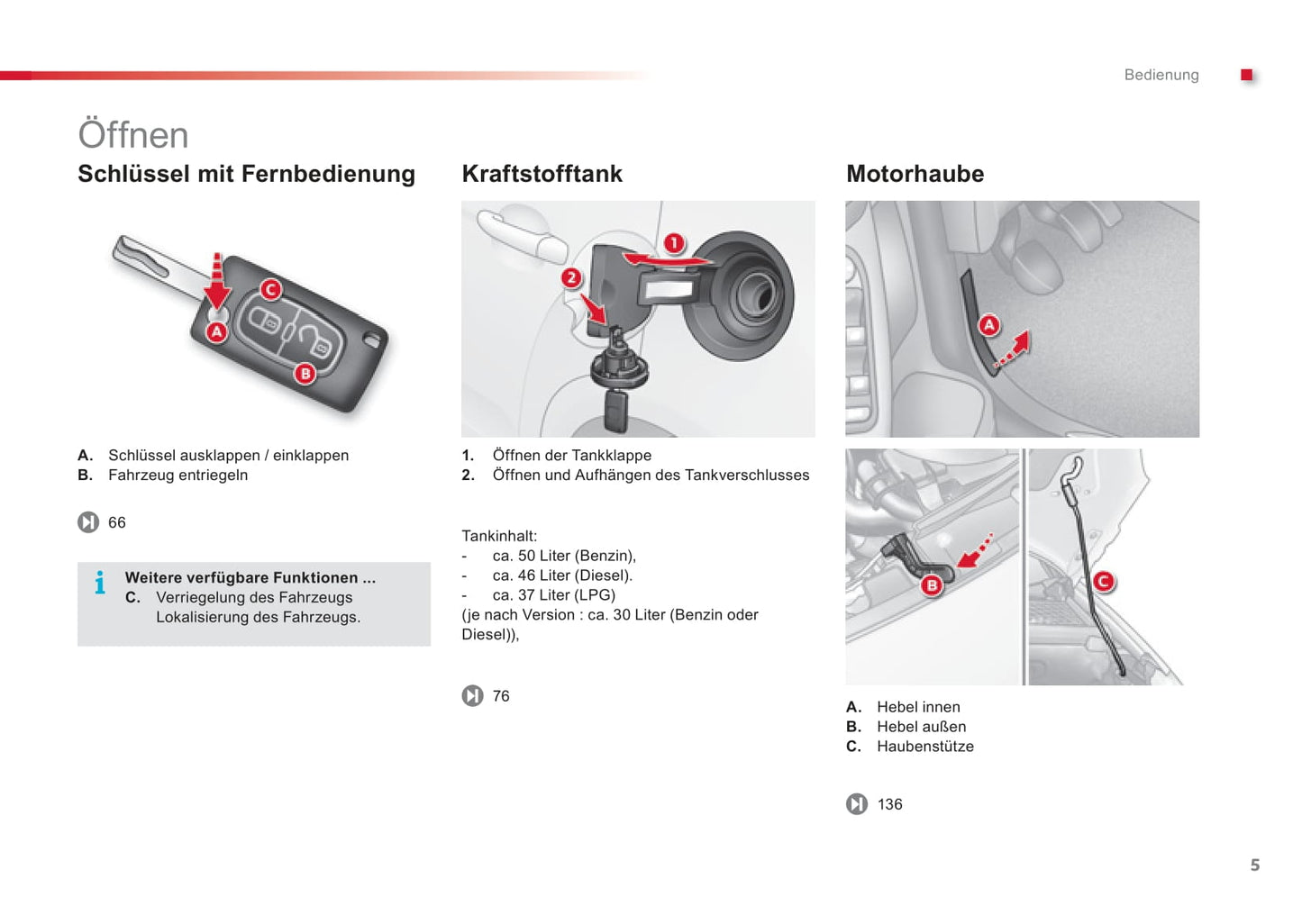 Bedienung

Öffnen

Schlüssel mit Fernbedienung

C

A

B

A. Schlüssel ausklappen / einklappen
B. Fahrzeug entriegeln

66

Weitere verfügbare Funktionen ...
C. Verriegelung des Fahrzeugs
Lokalisierung des Fahrzeugs.

Kraftstofftank

1

2

1. Öffnen der Tankklappe
2. Öffnen und Aufhängen des Tankverschlusses

Tankinhalt:
- ca. 50 Liter (Benzin),
- ca. 46 Liter (Diesel).
- ca. 37 Liter (LPG)
(je nach Version : ca. 30 Liter (Benzin oder Diesel)),

76

Motorhaube

A

B

C

A. Hebel innen
B. Hebel außen
C. Haubenstütze

136

5