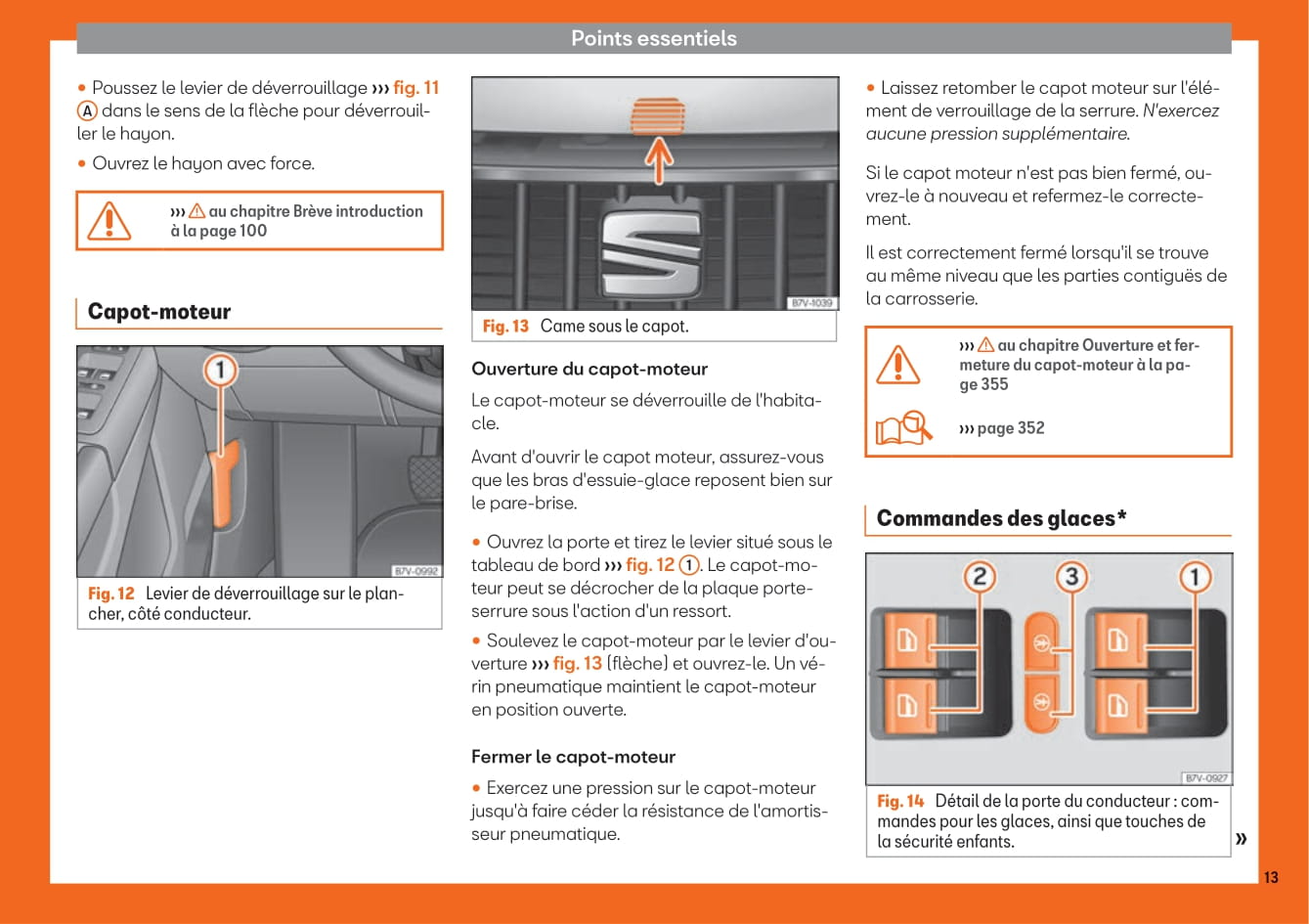 Points essentiels

• Poussez le levier de déverrouillage ››› fig. 11 A dans le sens de la flèche pour déverrouiller le hayon.

• Ouvrez le hayon avec force.

››› ⚠ au chapitre Brève introduction à la page 100

Capot-moteur

1

B7V-0992

Fig. 12 Levier de déverrouillage sur le plancher, côté conducteur.

B7V-1039

Fig. 13 Came sous le capot.

Ouverture du capot-moteur

Le capot-moteur se déverrouille de l'habitacle.

Avant d'ouvrir le capot moteur, assurez-vous que les bras d'essuie-glace reposent bien sur le pare-brise.

• Ouvrez la porte et tirez le levier situé sous le tableau de bord ››› fig. 12 1. Le capot-moteur peut se décrocher de la plaque porte-serrure sous l'action d'un ressort.

• Soulevez le capot-moteur par le levier d'ouverture ››› fig. 13 (flèche) et ouvrez-le. Un vérin pneumatique maintient le capot-moteur en position ouverte.

Fermer le capot-moteur

• Exercez une pression sur le capot-moteur jusqu'à faire céder la résistance de l'amortisseur pneumatique.

• Laissez retomber le capot moteur sur l'élément de verrouillage de la serrure. N'exercez aucune pression supplémentaire.

Si le capot moteur n'est pas bien fermé, ouvrez-le à nouveau et refermez-le correctement.

Il est correctement fermé lorsqu'il se trouve au même niveau que les parties contiguës de la carrosserie.

››› ⚠ au chapitre Ouverture et fermeture du capot-moteur à la page 355

››› page 352

Commandes des glaces*

2 3 1

B7V-0927

Fig. 14 Détail de la porte du conducteur : commandes pour les glaces, ainsi que touches de la sécurité enfants.

»

13