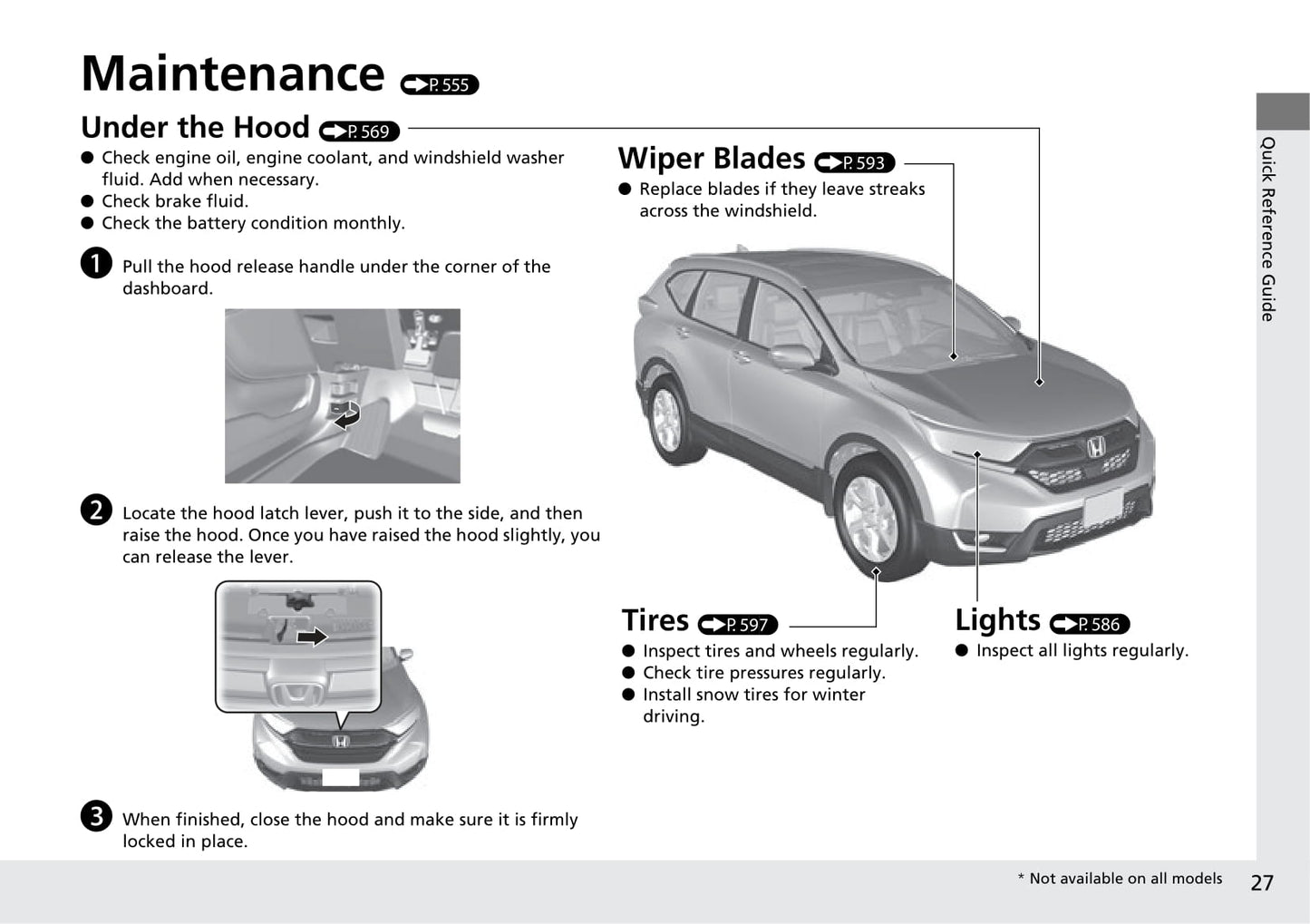 Maintenance P. 555

Under the Hood P. 569

● Check engine oil, engine coolant, and windshield washer fluid. Add when necessary.
● Check brake fluid.
● Check the battery condition monthly.

1 Pull the hood release handle under the corner of the dashboard.

2 Locate the hood latch lever, push it to the side, and then raise the hood. Once you have raised the hood slightly, you can release the lever.

3 When finished, close the hood and make sure it is firmly locked in place.

Wiper Blades P. 593

● Replace blades if they leave streaks across the windshield.

Tires P. 597

● Inspect tires and wheels regularly.
● Check tire pressures regularly.
● Install snow tires for winter driving.

Lights P. 586

● Inspect all lights regularly.

Quick Reference Guide

* Not available on all models

27