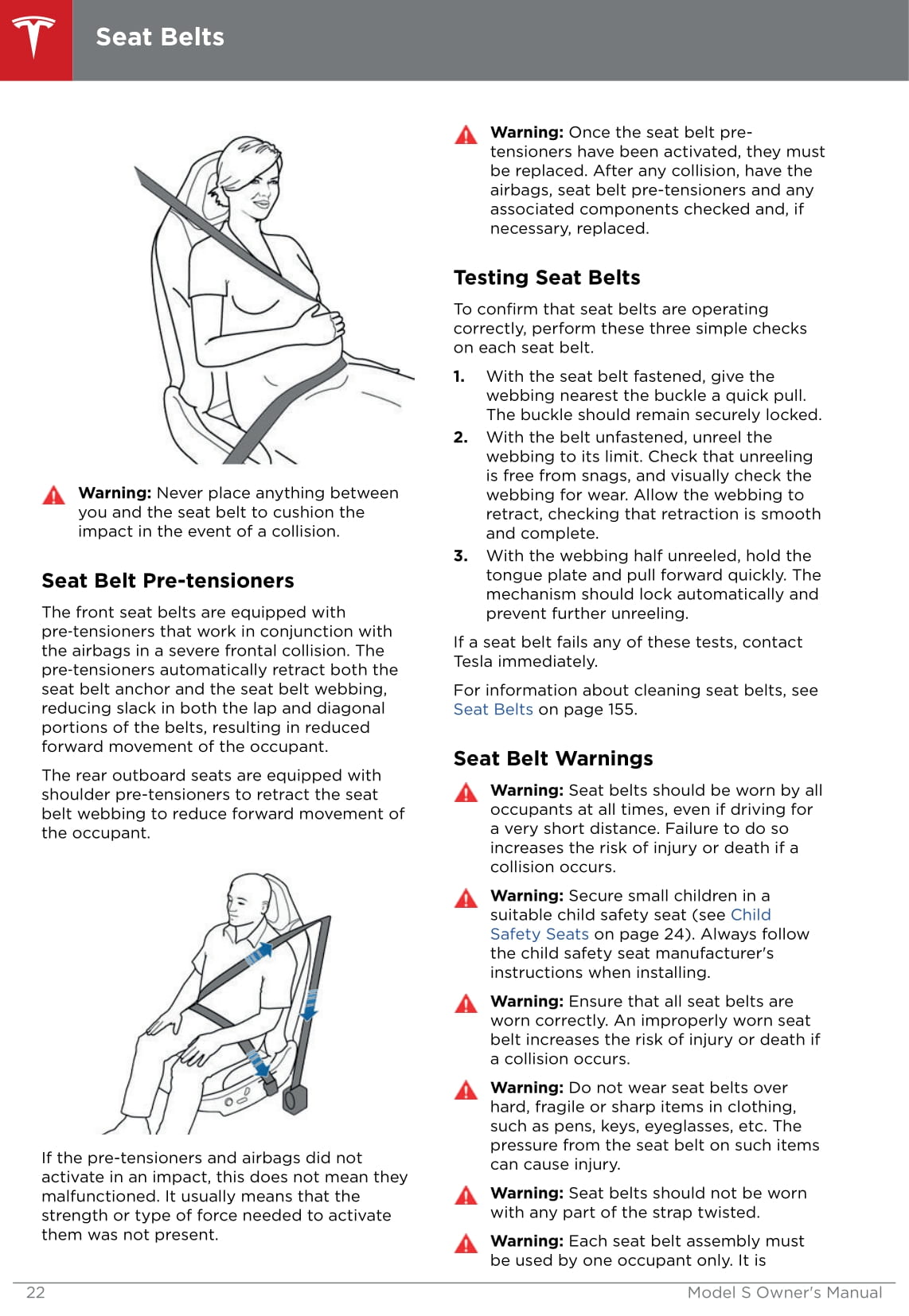 Seat Belts

Warning: Never place anything between you and the seat belt to cushion the impact in the event of a collision.

Seat Belt Pre-tensioners

The front seat belts are equipped with pre-tensioners that work in conjunction with the airbags in a severe frontal collision. The pre-tensioners automatically retract both the seat belt anchor and the seat belt webbing, reducing slack in both the lap and diagonal portions of the belts, resulting in reduced forward movement of the occupant.

The rear outboard seats are equipped with shoulder pre-tensioners to retract the seat belt webbing to reduce forward movement of the occupant.

If the pre-tensioners and airbags did not activate in an impact, this does not mean they malfunctioned. It usually means that the strength or type of force needed to activate them was not present.

Warning: Once the seat belt pre-tensioners have been activated, they must be replaced. After any collision, have the airbags, seat belt pre-tensioners and any associated components checked and, if necessary, replaced.

Testing Seat Belts

To confirm that seat belts are operating correctly, perform these three simple checks on each seat belt.

1. With the seat belt fastened, give the webbing nearest the buckle a quick pull. The buckle should remain securely locked.
2. With the belt unfastened, unreel the webbing to its limit. Check that unreeling is free from snags, and visually check the webbing for wear. Allow the webbing to retract, checking that retraction is smooth and complete.
3. With the webbing half unreeled, hold the tongue plate and pull forward quickly. The mechanism should lock automatically and prevent further unreeling.

If a seat belt fails any of these tests, contact Tesla immediately.

For information about cleaning seat belts, see Seat Belts on page 155.

Seat Belt Warnings

Warning: Seat belts should be worn by all occupants at all times, even if driving for a very short distance. Failure to do so increases the risk of injury or death if a collision occurs.

Warning: Secure small children in a suitable child safety seat (see Child Safety Seats on page 24). Always follow the child safety seat manufacturer's instructions when installing.

Warning: Ensure that all seat belts are worn correctly. An improperly worn seat belt increases the risk of injury or death if a collision occurs.

Warning: Do not wear seat belts over hard, fragile or sharp items in clothing, such as pens, keys, eyeglasses, etc. The pressure from the seat belt on such items can cause injury.

Warning: Seat belts should not be worn with any part of the strap twisted.

Warning: Each seat belt assembly must be used by one occupant only. It is

22 Model S Owner's Manual