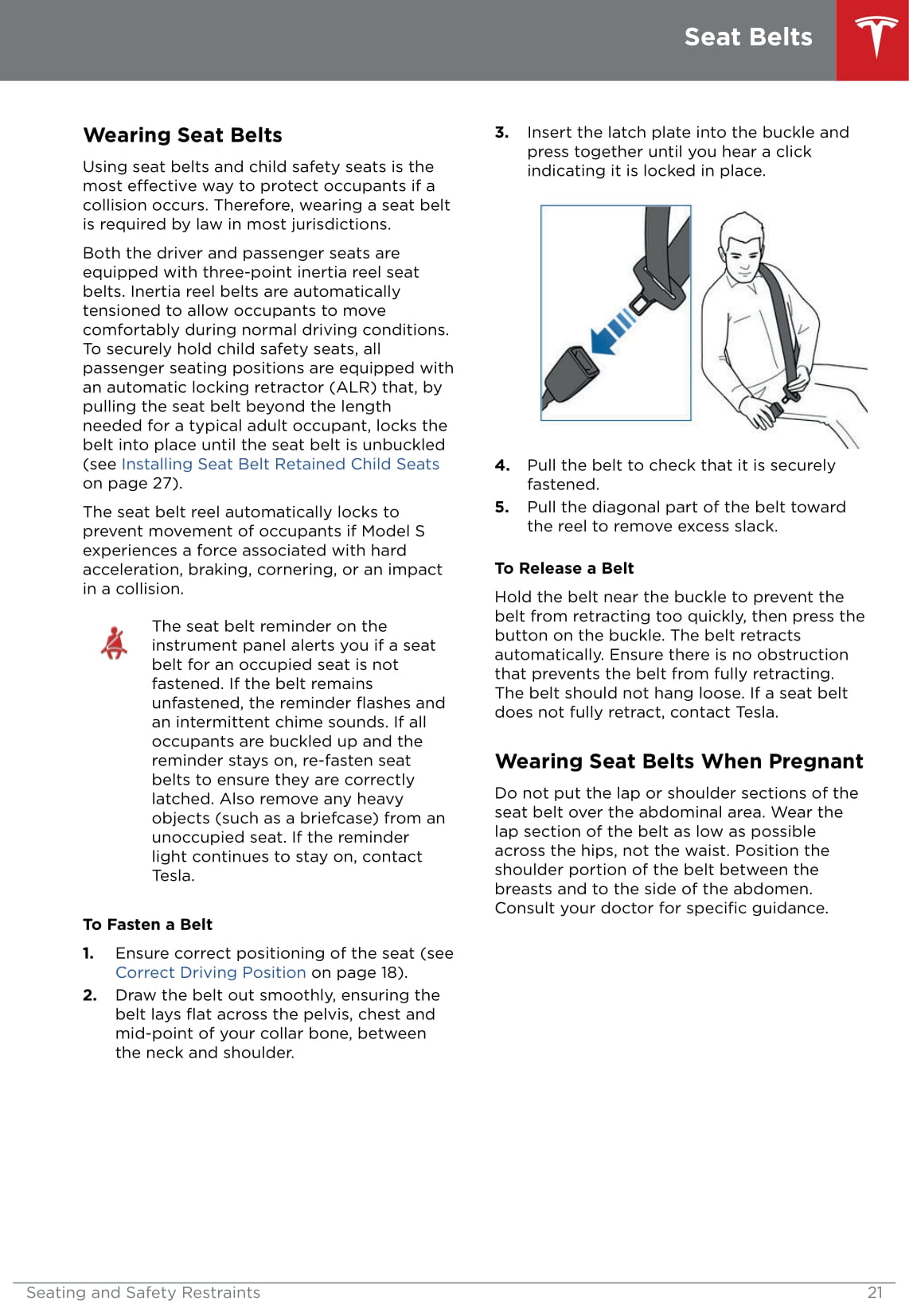 Seat Belts

Wearing Seat Belts

Using seat belts and child safety seats is the most effective way to protect occupants if a collision occurs. Therefore, wearing a seat belt is required by law in most jurisdictions.

Both the driver and passenger seats are equipped with three-point inertia reel seat belts. Inertia reel belts are automatically tensioned to allow occupants to move comfortably during normal driving conditions. To securely hold child safety seats, all passenger seating positions are equipped with an automatic locking retractor (ALR) that, by pulling the seat belt beyond the length needed for a typical adult occupant, locks the belt into place until the seat belt is unbuckled (see Installing Seat Belt Retained Child Seats on page 27).

The seat belt reel automatically locks to prevent movement of occupants if Model S experiences a force associated with hard acceleration, braking, cornering, or an impact in a collision.

The seat belt reminder on the instrument panel alerts you if a seat belt for an occupied seat is not fastened. If the belt remains unfastened, the reminder flashes and an intermittent chime sounds. If all occupants are buckled up and the reminder stays on, re-fasten seat belts to ensure they are correctly latched. Also remove any heavy objects (such as a briefcase) from an unoccupied seat. If the reminder light continues to stay on, contact Tesla.

To Fasten a Belt

1. Ensure correct positioning of the seat (see Correct Driving Position on page 18).
2. Draw the belt out smoothly, ensuring the belt lays flat across the pelvis, chest and mid-point of your collar bone, between the neck and shoulder.
3. Insert the latch plate into the buckle and press together until you hear a click indicating it is locked in place.
4. Pull the belt to check that it is securely fastened.
5. Pull the diagonal part of the belt toward the reel to remove excess slack.

To Release a Belt

Hold the belt near the buckle to prevent the belt from retracting too quickly, then press the button on the buckle. The belt retracts automatically. Ensure there is no obstruction that prevents the belt from fully retracting. The belt should not hang loose. If a seat belt does not fully retract, contact Tesla.

Wearing Seat Belts When Pregnant

Do not put the lap or shoulder sections of the seat belt over the abdominal area. Wear the lap section of the belt as low as possible across the hips, not the waist. Position the shoulder portion of the belt between the breasts and to the side of the abdomen. Consult your doctor for specific guidance.

Seating and Safety Restraints 21