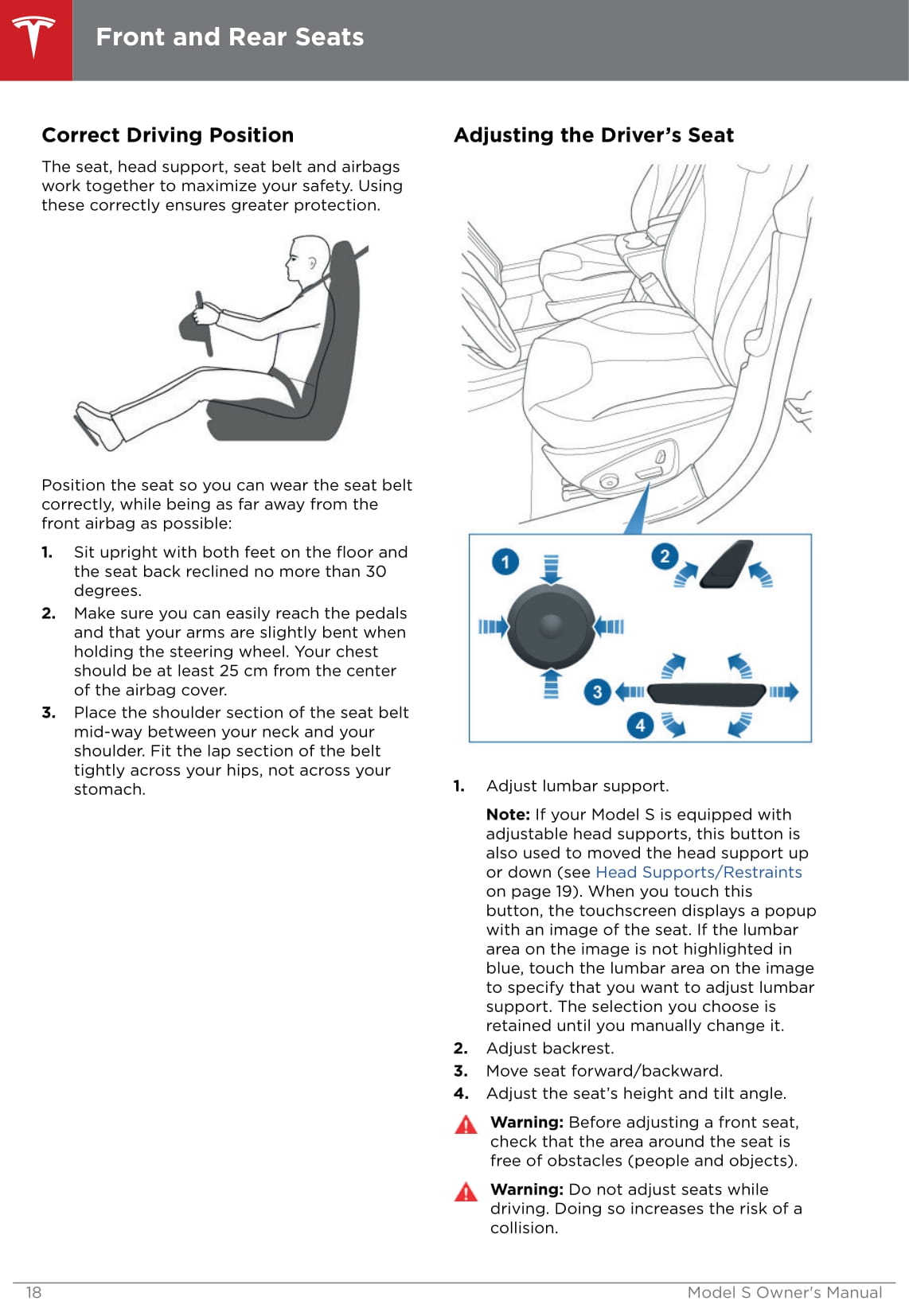 Front and Rear Seats

Correct Driving Position

The seat, head support, seat belt and airbags work together to maximize your safety. Using these correctly ensures greater protection.

Position the seat so you can wear the seat belt correctly, while being as far away from the front airbag as possible:

1. Sit upright with both feet on the floor and the seat back reclined no more than 30 degrees.
2. Make sure you can easily reach the pedals and that your arms are slightly bent when holding the steering wheel. Your chest should be at least 25 cm from the center of the airbag cover.
3. Place the shoulder section of the seat belt mid-way between your neck and your shoulder. Fit the lap section of the belt tightly across your hips, not across your stomach.

Adjusting the Driver's Seat

1 2 3 4

1. Adjust lumbar support.

Note: If your Model S is equipped with adjustable head supports, this button is also used to moved the head support up or down (see Head Supports/Restraints on page 19). When you touch this button, the touchscreen displays a popup with an image of the seat. If the lumbar area on the image is not highlighted in blue, touch the lumbar area on the image to specify that you want to adjust lumbar support. The selection you choose is retained until you manually change it.

2. Adjust backrest.
3. Move seat forward/backward.
4. Adjust the seat's height and tilt angle.

Warning: Before adjusting a front seat, check that the area around the seat is free of obstacles (people and objects).

Warning: Do not adjust seats while driving. Doing so increases the risk of a collision.

18 Model S Owner's Manual