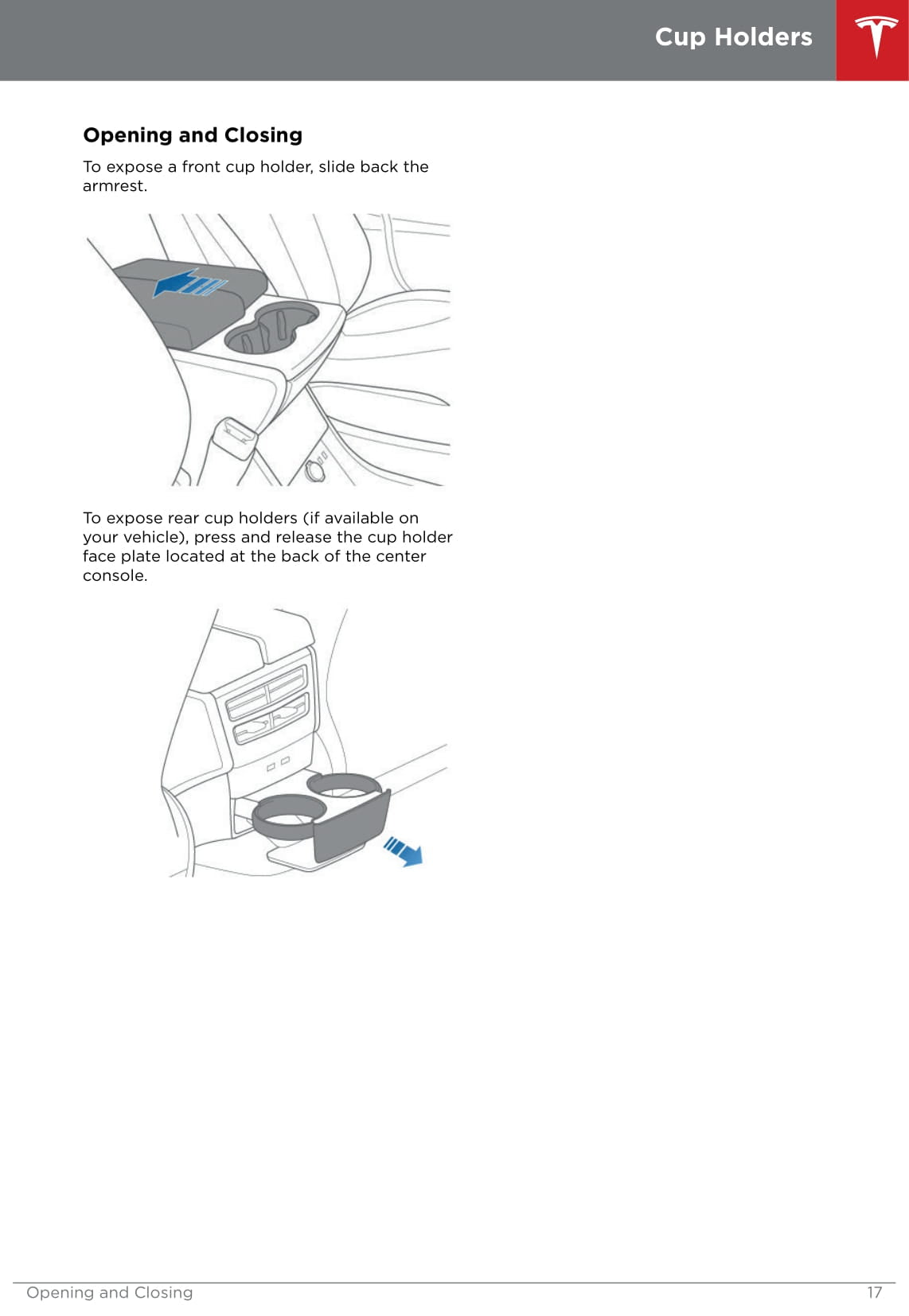 Cup Holders

Opening and Closing

To expose a front cup holder, slide back the armrest.

To expose rear cup holders (if available on your vehicle), press and release the cup holder face plate located at the back of the center console.

Opening and Closing 17