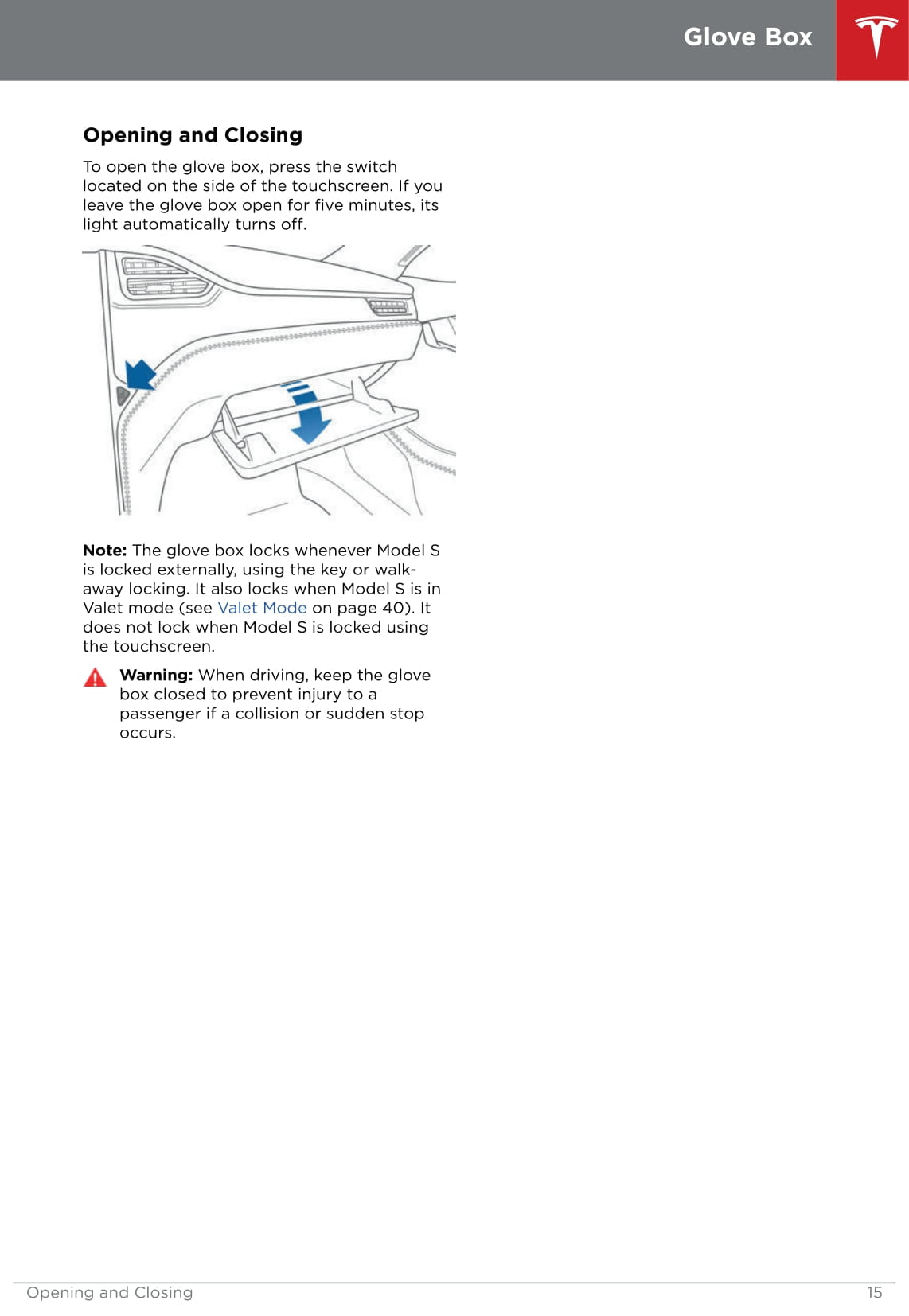 Glove Box

Opening and Closing

To open the glove box, press the switch located on the side of the touchscreen. If you leave the glove box open for five minutes, its light automatically turns off.

Note: The glove box locks whenever Model S is locked externally, using the key or walk-away locking. It also locks when Model S is in Valet mode (see Valet Mode on page 40). It does not lock when Model S is locked using the touchscreen.

Warning: When driving, keep the glove box closed to prevent injury to a passenger if a collision or sudden stop occurs.

Opening and Closing 15