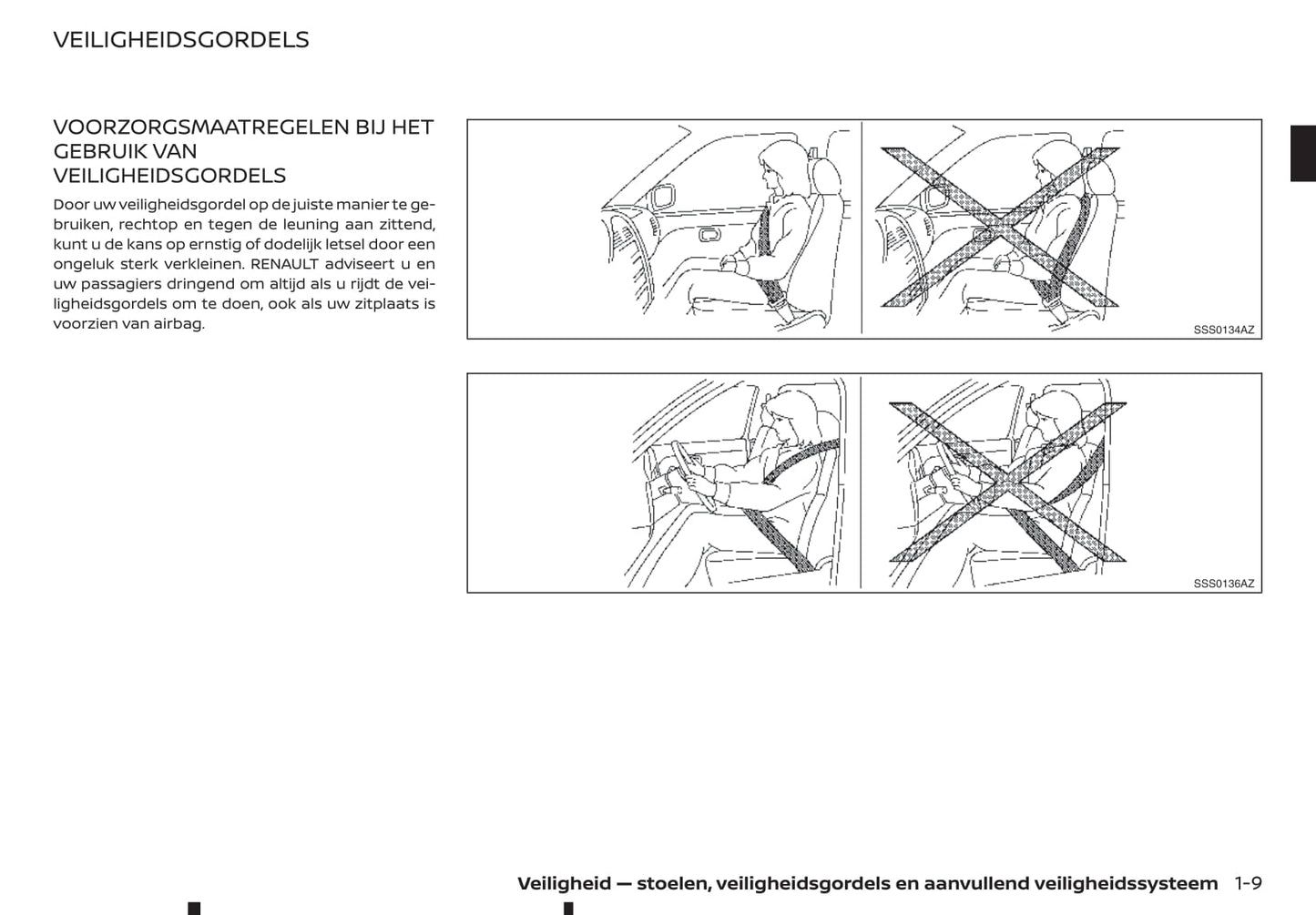 VEILIGHEIDSGORDELS

VOORZORGSMAATREGELEN BIJ HET GEBRUIK VAN VEILIGHEIDSGORDELS

Door uw veiligheidsgordel op de juiste manier te gebruiken, rechtop en tegen de leuning aan zittend, kunt u de kans op ernstig of dodelijk letsel door een ongeluk sterk verkleinen. RENAULT adviseert u en uw passagiers dringend om altijd als u rijdt de veiligheidsgordels om te doen, ook als uw zitplaats is voorzien van airbag.

SSS0134AZ

SSS0136AZ

Veiligheid — stoelen, veiligheidsgordels en aanvullend veiligheidssysteem 1-9