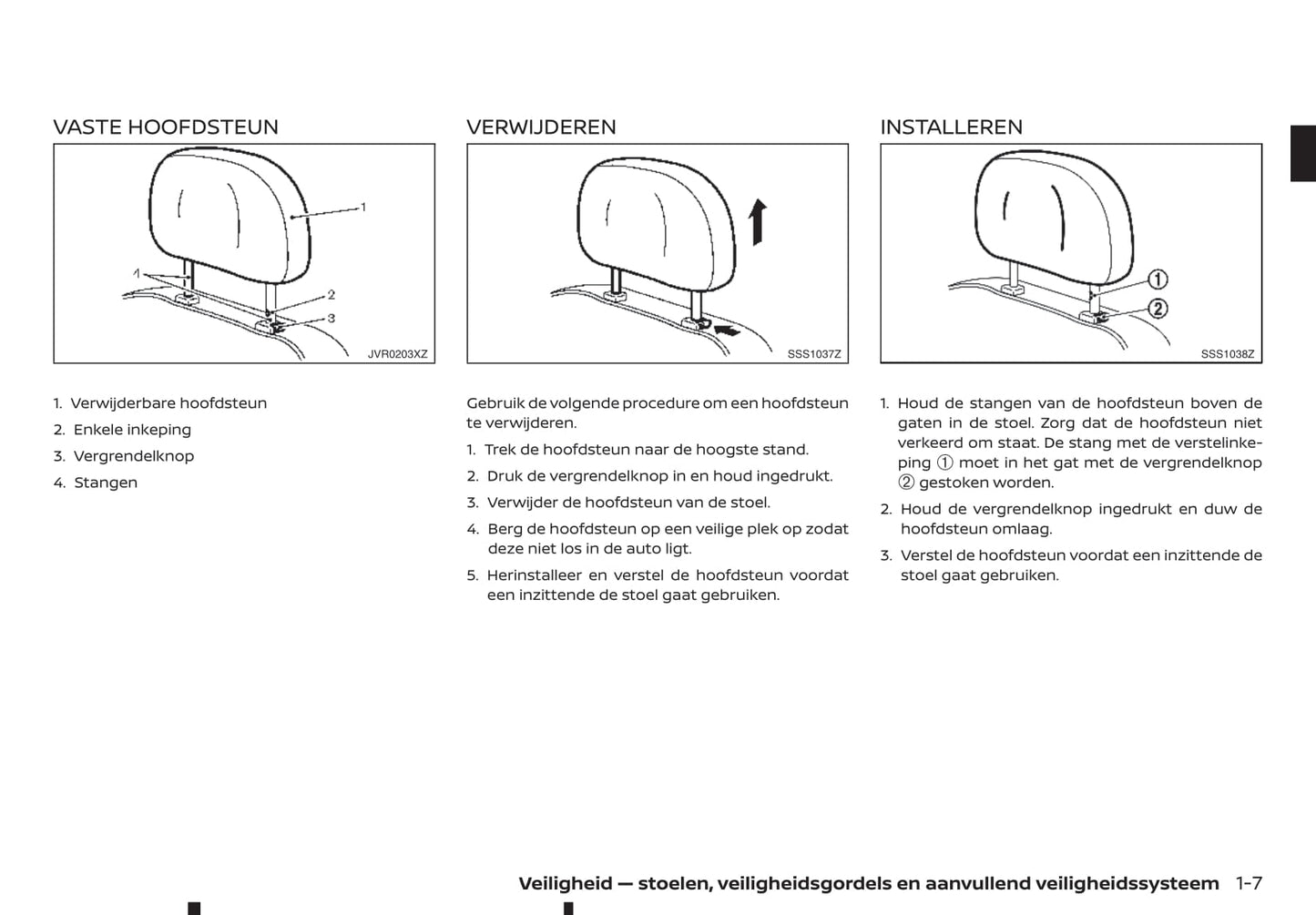 VASTE HOOFDSTEUN

1

4

2

3

JVR0203XZ

1. Verwijderbare hoofdsteun
2. Enkele inkeping
3. Vergrendelknop
4. Stangen

VERWIJDEREN

SSS1037Z

Gebruik de volgende procedure om een hoofdsteun te verwijderen.

1. Trek de hoofdsteun naar de hoogste stand.
2. Druk de vergrendelknop in en houd ingedrukt.
3. Verwijder de hoofdsteun van de stoel.
4. Berg de hoofdsteun op een veilige plek op zodat deze niet los in de auto ligt.
5. Herinstalleer en verstel de hoofdsteun voordat een inzittende de stoel gaat gebruiken.

INSTALLEREN

①

②

SSS1038Z

1. Houd de stangen van de hoofdsteun boven de gaten in de stoel. Zorg dat de hoofdsteun niet verkeerd om staat. De stang met de verstelinkeping ① moet in het gat met de vergrendelknop ② gestoken worden.
2. Houd de vergrendelknop ingedrukt en duw de hoofdsteun omlaag.
3. Verstel de hoofdsteun voordat een inzittende de stoel gaat gebruiken.

Veiligheid — stoelen, veiligheidsgordels en aanvullend veiligheidssysteem 1-7