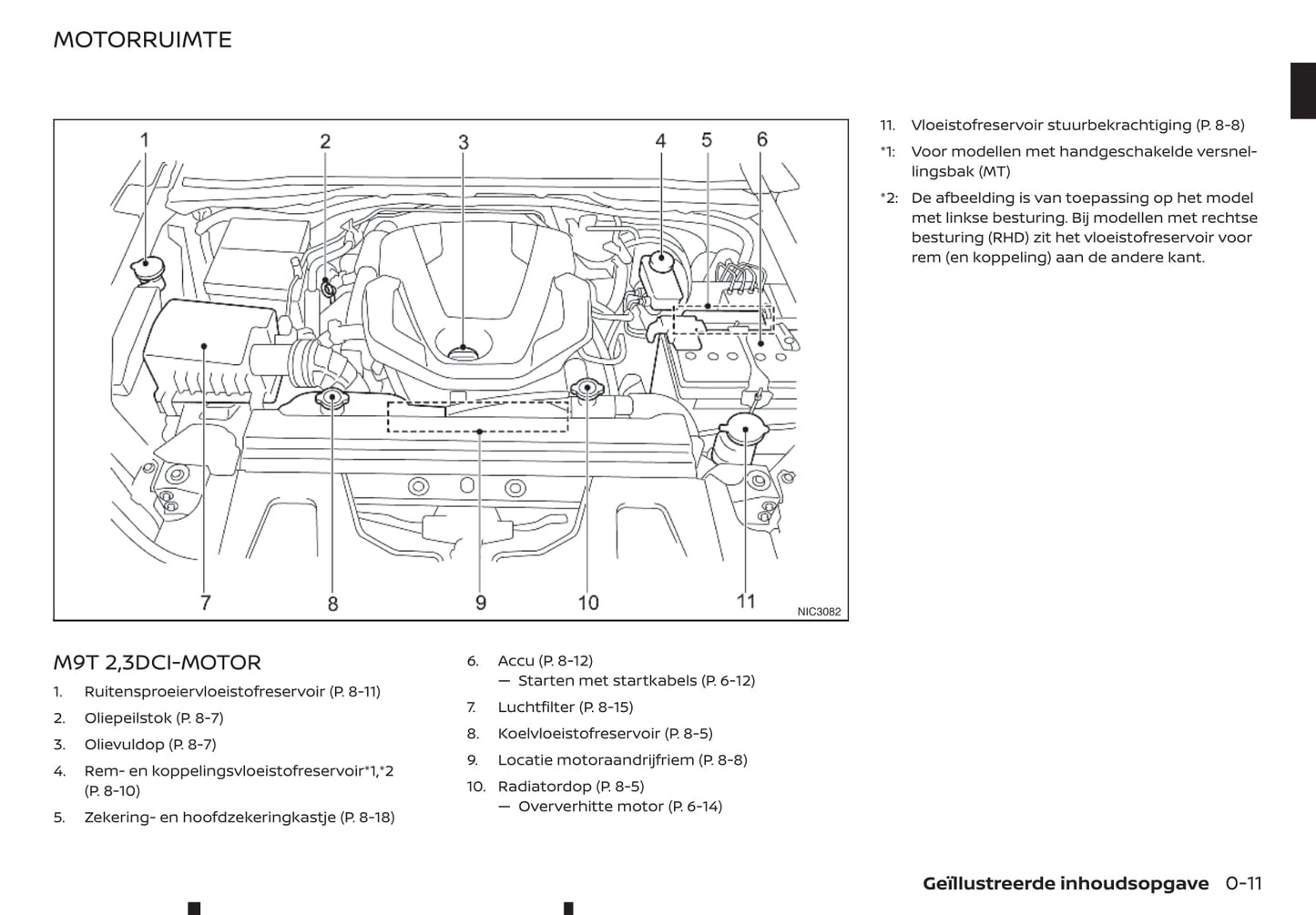 MOTORRUIMTE

1
2
3
4
5
6
7
8
9
10
11
NIC3082

M9T 2,3DCI-MOTOR

1. Ruitensproeiervloeistofreservoir (P. 8-11)
2. Oliepeilstok (P. 8-7)
3. Olievuldop (P. 8-7)
4. Rem- en koppelingsvloeistofreservoir*1,*2 (P. 8-10)
5. Zekering- en hoofdzekeringkastje (P. 8-18)

6. Accu (P. 8-12)
— Starten met startkabels (P. 6-12)
7. Luchtfilter (P. 8-15)
8. Koelvloeistofreservoir (P. 8-5)
9. Locatie motoraandrijfriem (P. 8-8)
10. Radiatordop (P. 8-5)
— Oververhitte motor (P. 6-14)

11. Vloeistofreservoir stuurbekrachtiging (P. 8-8)
*1: Voor modellen met handgeschakelde versnellingsbak (MT)
*2: De afbeelding is van toepassing op het model met linkse besturing. Bij modellen met rechtse besturing (RHD) zit het vloeistofreservoir voor rem (en koppeling) aan de andere kant.

Geïllustreerde inhoudsopgave 0-11