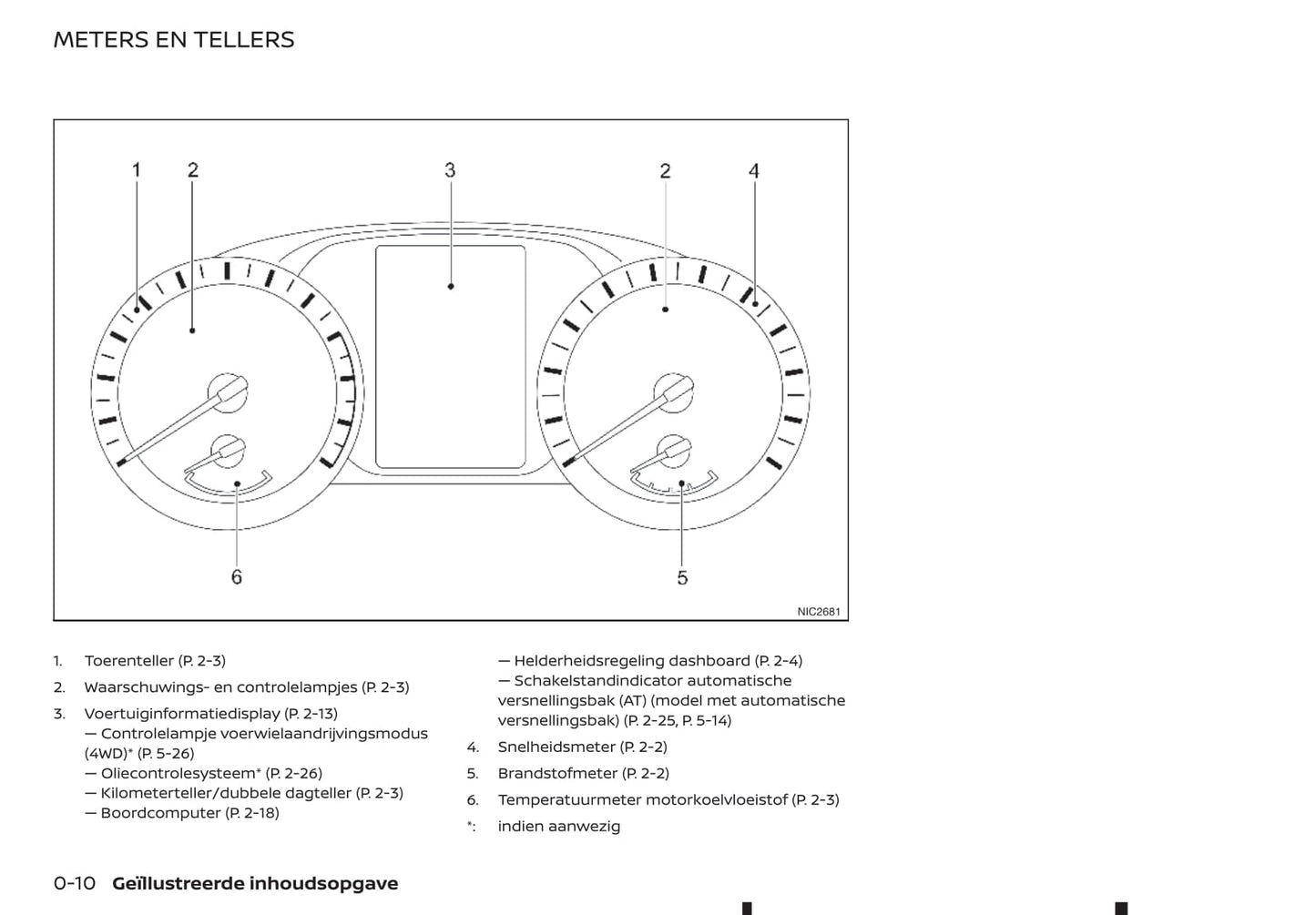 METERS EN TELLERS

1 2 3 2 4

6 5

NIC2681

1. Toerenteller (P. 2-3)

2. Waarschuwings- en controlelampjes (P. 2-3)

3. Voertuiginformatiedisplay (P. 2-13)
— Controlelampje voerwielaandrijvingsmodus (4WD)* (P. 5-26)
— Oliecontrolesysteem* (P. 2-26)
— Kilometerteller/dubbele dagteller (P. 2-3)
— Boordcomputer (P. 2-18)
— Helderheidsregeling dashboard (P. 2-4)
— Schakelstandindicator automatische versnellingsbak (AT) (model met automatische versnellingsbak) (P. 2-25, P. 5-14)

4. Snelheidsmeter (P. 2-2)

5. Brandstofmeter (P. 2-2)

6. Temperatuurmeter motorkoelvloeistof (P. 2-3)

*: indien aanwezig

0-10 Geïllustreerde inhoudsopgave