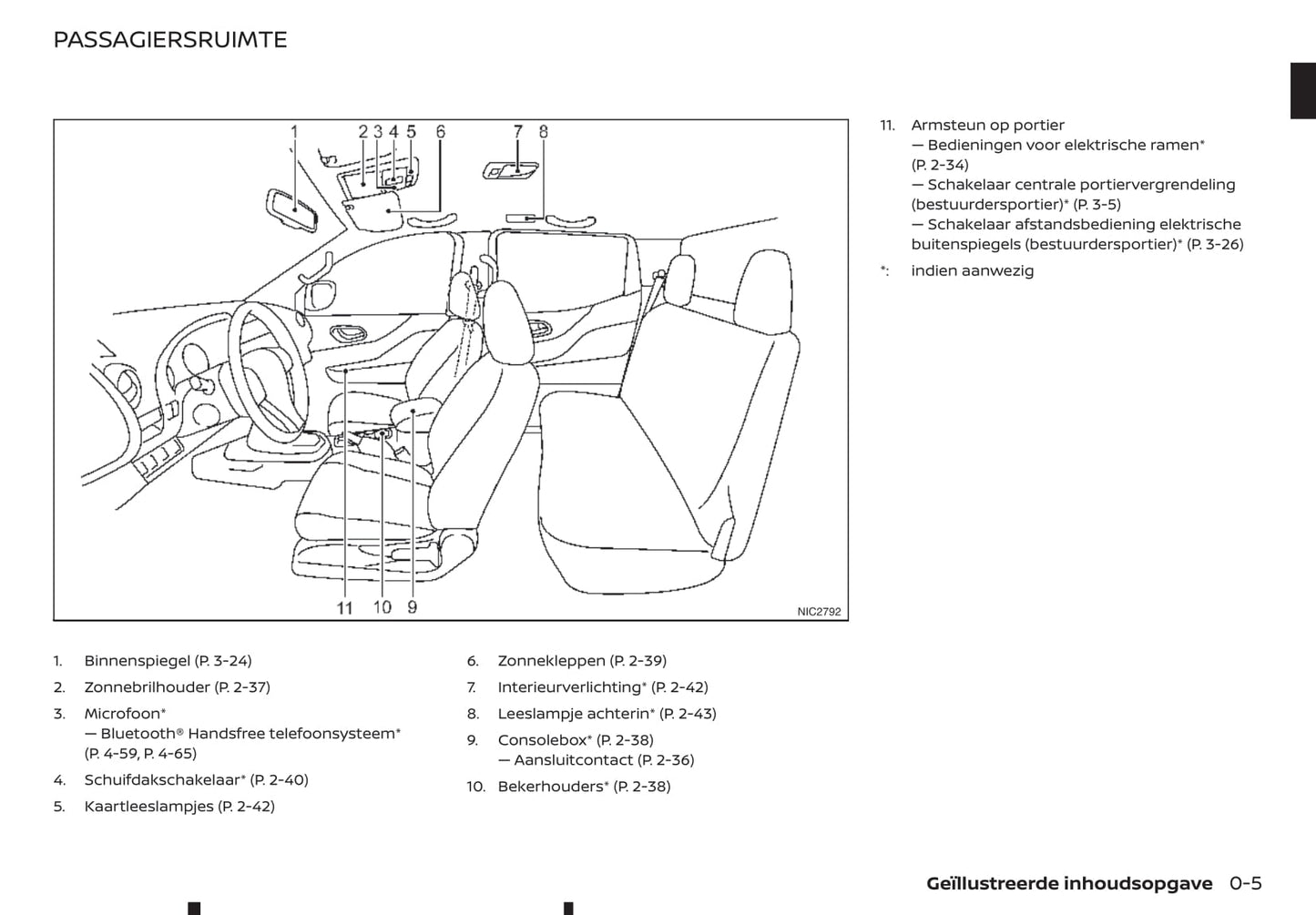 PASSAGIERSRUIMTE

1 2 3 4 5 6 7 8

11 10 9

NIC2792

1. Binnenspiegel (P. 3-24)

2. Zonnebrilhouder (P. 2-37)

3. Microfoon*
— Bluetooth® Handsfree telefoonsysteem* (P. 4-59, P. 4-65)

4. Schuifdakschakelaar* (P. 2-40)

5. Kaartleeslampjes (P. 2-42)

6. Zonnekleppen (P. 2-39)

7. Interieurverlichting* (P. 2-42)

8. Leeslampje achterin* (P. 2-43)

9. Consolebox* (P. 2-38)
— Aansluitcontact (P. 2-36)

10. Bekerhouders* (P. 2-38)

11. Armsteun op portier
— Bedieningen voor elektrische ramen* (P. 2-34)
— Schakelaar centrale portiervergrendeling (bestuurdersportier)* (P. 3-5)
— Schakelaar afstandsbediening elektrische buitenspiegels (bestuurdersportier)* (P. 3-26)

*: indien aanwezig

Geïllustreerde inhoudsopgave 0-5