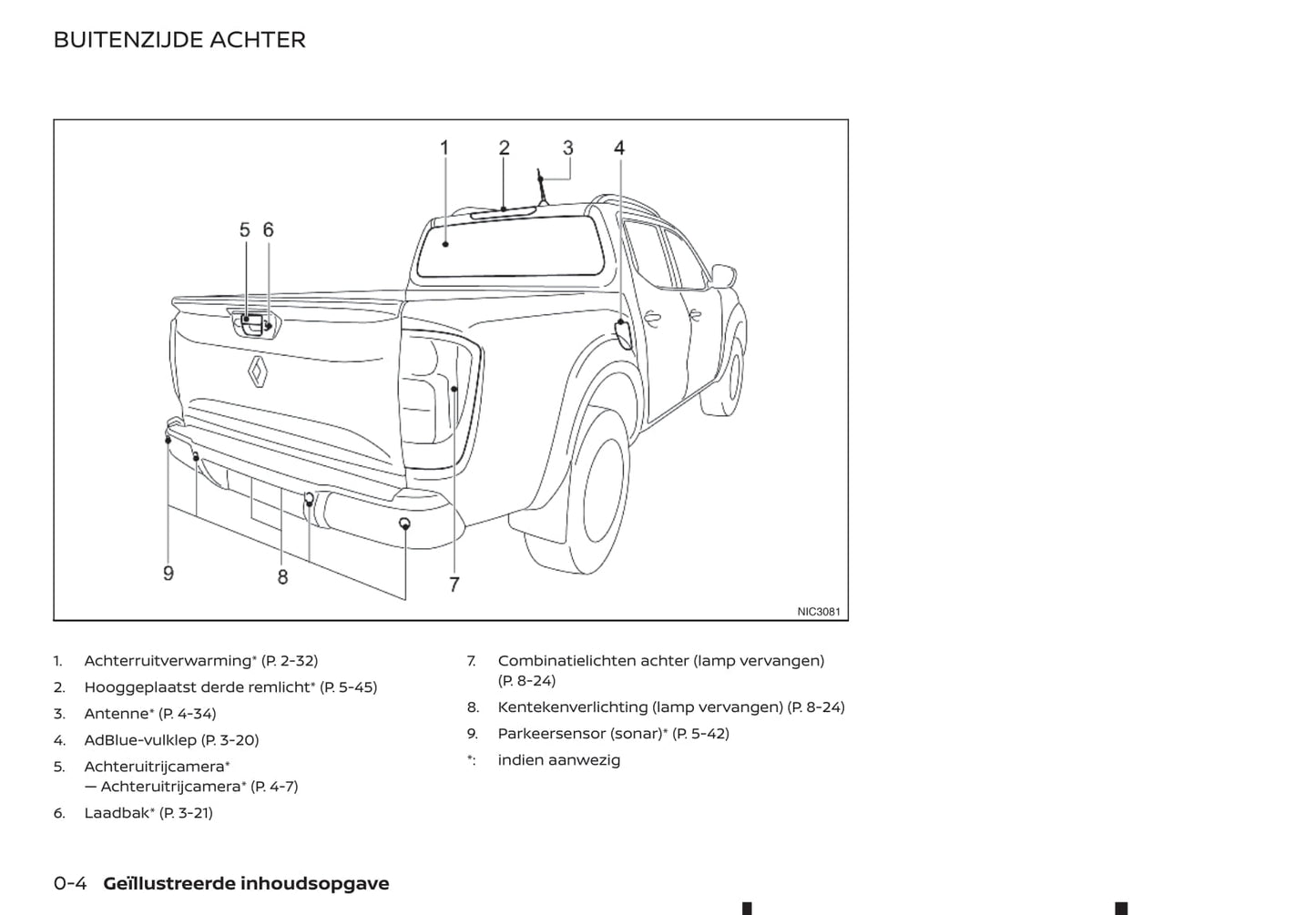 BUITENZIJDE ACHTER

1
2
3
4
5
6
9
8
7
NIC3081

1. Achterruitverwarming* (P. 2-32)
2. Hooggeplaatst derde remlicht* (P. 5-45)
3. Antenne* (P. 4-34)
4. AdBlue-vulklep (P. 3-20)
5. Achteruitrijcamera*
— Achteruitrijcamera* (P. 4-7)
6. Laadbak* (P. 3-21)
7. Combinatielichten achter (lamp vervangen) (P. 8-24)
8. Kentekenverlichting (lamp vervangen) (P. 8-24)
9. Parkeersensor (sonar)* (P. 5-42)
*: indien aanwezig

0-4 Geïllustreerde inhoudsopgave