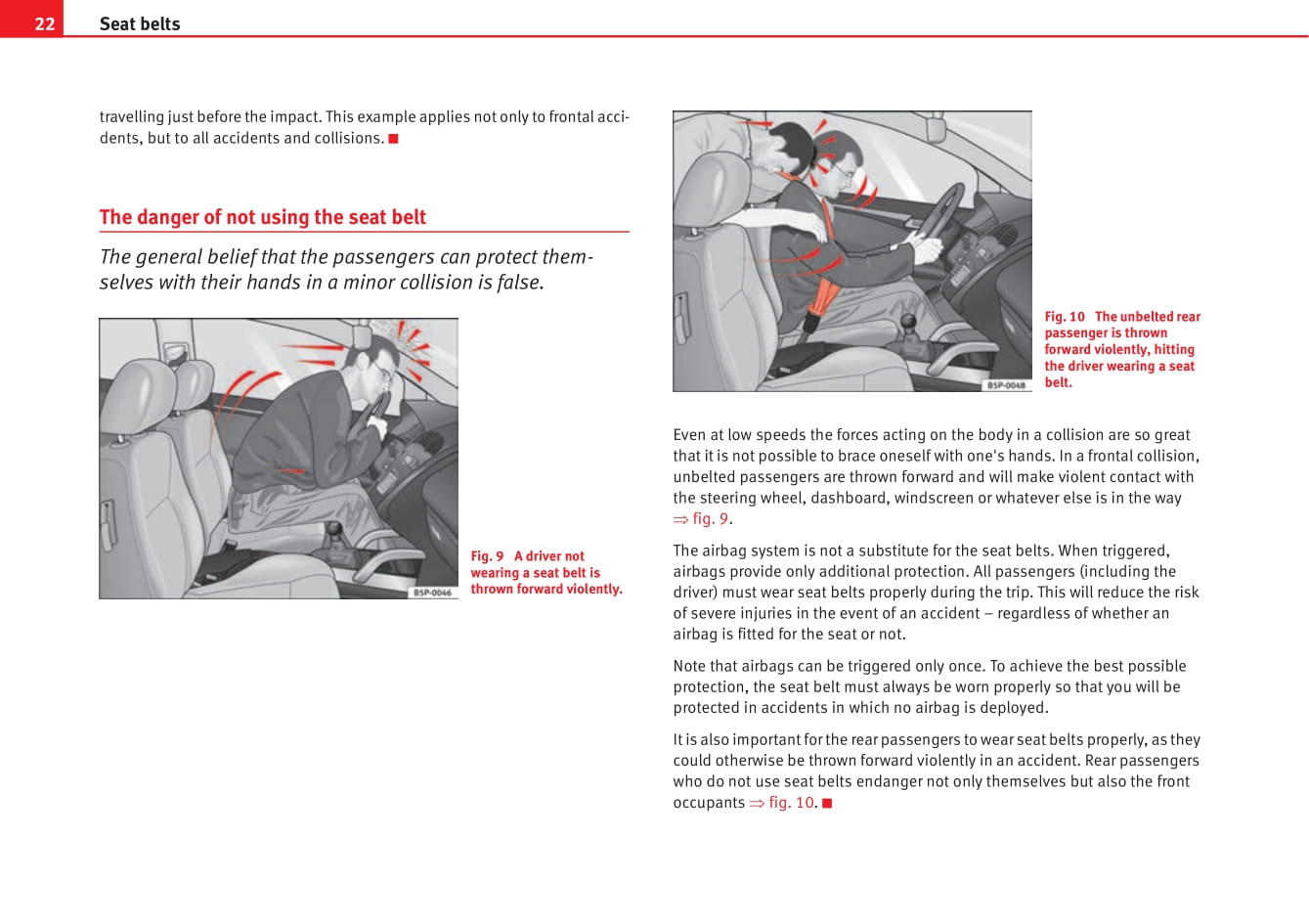 22 Seat belts

travelling just before the impact. This example applies not only to frontal accidents, but to all accidents and collisions. ■

The danger of not using the seat belt

The general belief that the passengers can protect themselves with their hands in a minor collision is false.

B5P-0046

Fig. 9 A driver not wearing a seat belt is thrown forward violently.

B5P-0048

Fig. 10 The unbelted rear passenger is thrown forward violently, hitting the driver wearing a seat belt.

Even at low speeds the forces acting on the body in a collision are so great that it is not possible to brace oneself with one's hands. In a frontal collision, unbelted passengers are thrown forward and will make violent contact with the steering wheel, dashboard, windscreen or whatever else is in the way ⇒ fig. 9.

The airbag system is not a substitute for the seat belts. When triggered, airbags provide only additional protection. All passengers (including the driver) must wear seat belts properly during the trip. This will reduce the risk of severe injuries in the event of an accident – regardless of whether an airbag is fitted for the seat or not.

Note that airbags can be triggered only once. To achieve the best possible protection, the seat belt must always be worn properly so that you will be protected in accidents in which no airbag is deployed.

It is also important for the rear passengers to wear seat belts properly, as they could otherwise be thrown forward violently in an accident. Rear passengers who do not use seat belts endanger not only themselves but also the front occupants ⇒ fig. 10. ■