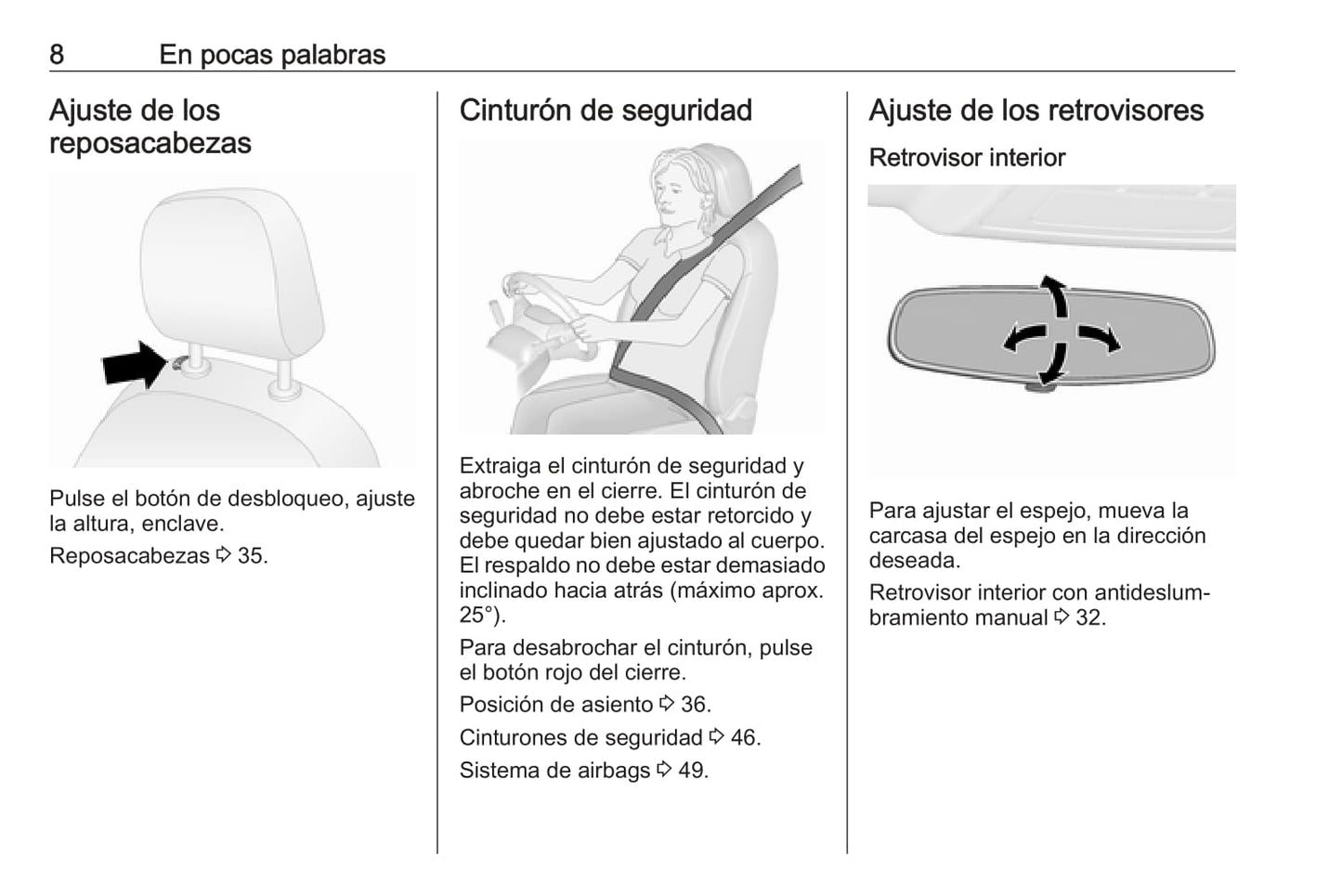 8 En pocas palabras

Ajuste de los reposacabezas

Pulse el botón de desbloqueo, ajuste la altura, enclave.

Reposacabezas ⇨ 35.

Cinturón de seguridad

Extraiga el cinturón de seguridad y abroche en el cierre. El cinturón de seguridad no debe estar retorcido y debe quedar bien ajustado al cuerpo. El respaldo no debe estar demasiado inclinado hacia atrás (máximo aprox. 25°).

Para desabrochar el cinturón, pulse el botón rojo del cierre.

Posición de asiento ⇨ 36.

Cinturones de seguridad ⇨ 46.

Sistema de airbags ⇨ 49.

Ajuste de los retrovisores

Retrovisor interior

Para ajustar el espejo, mueva la carcasa del espejo en la dirección deseada.

Retrovisor interior con antideslumbramiento manual ⇨ 32.