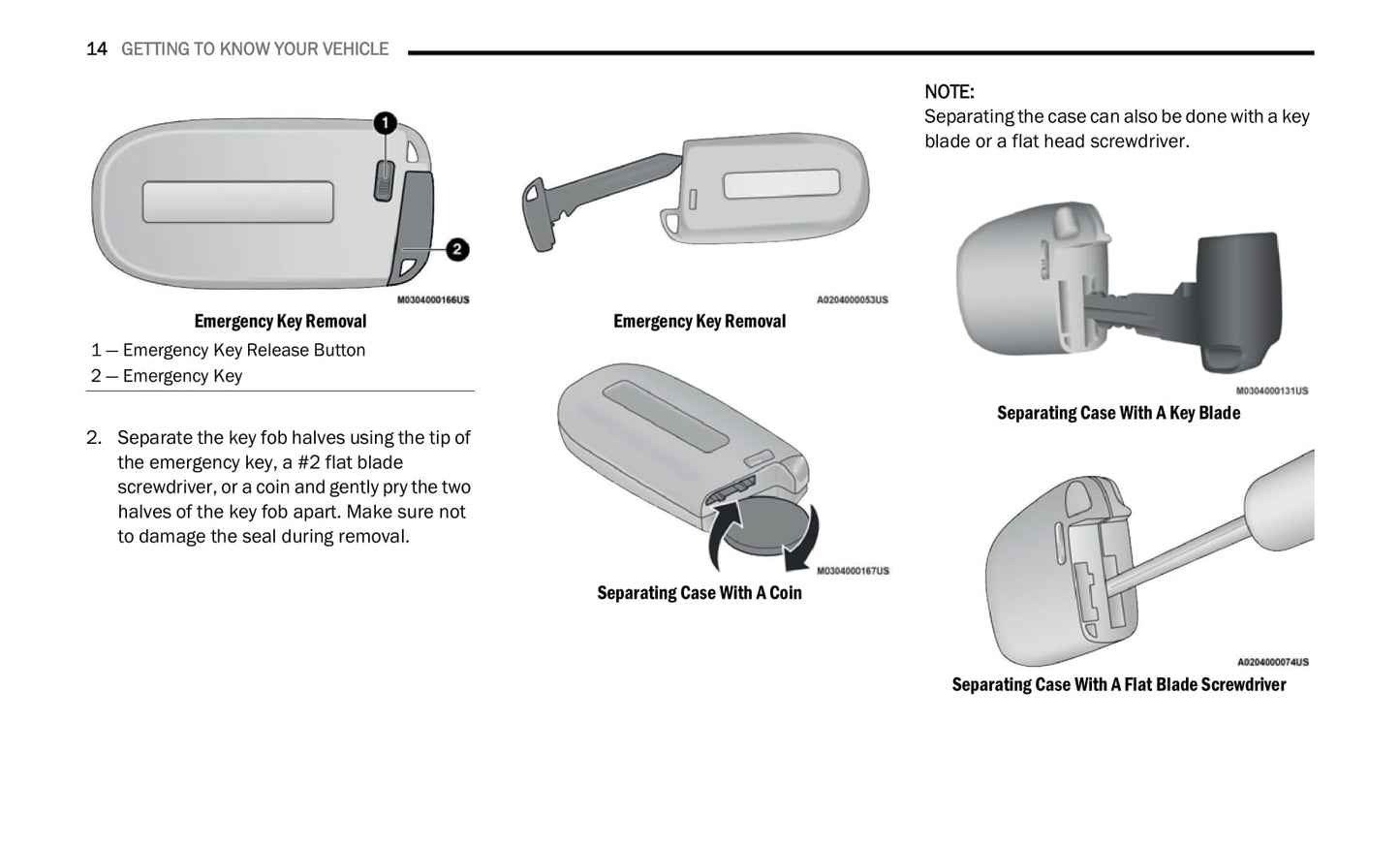 14 GETTING TO KNOW YOUR VEHICLE

1

2

M0304000166US

Emergency Key Removal

1 — Emergency Key Release Button
2 — Emergency Key

2. Separate the key fob halves using the tip of the emergency key, a #2 flat blade screwdriver, or a coin and gently pry the two halves of the key fob apart. Make sure not to damage the seal during removal.

A0204000053US

Emergency Key Removal

M0304000167US

Separating Case With A Coin

NOTE:
Separating the case can also be done with a key blade or a flat head screwdriver.

M0304000131US

Separating Case With A Key Blade

A0204000074US

Separating Case With A Flat Blade Screwdriver