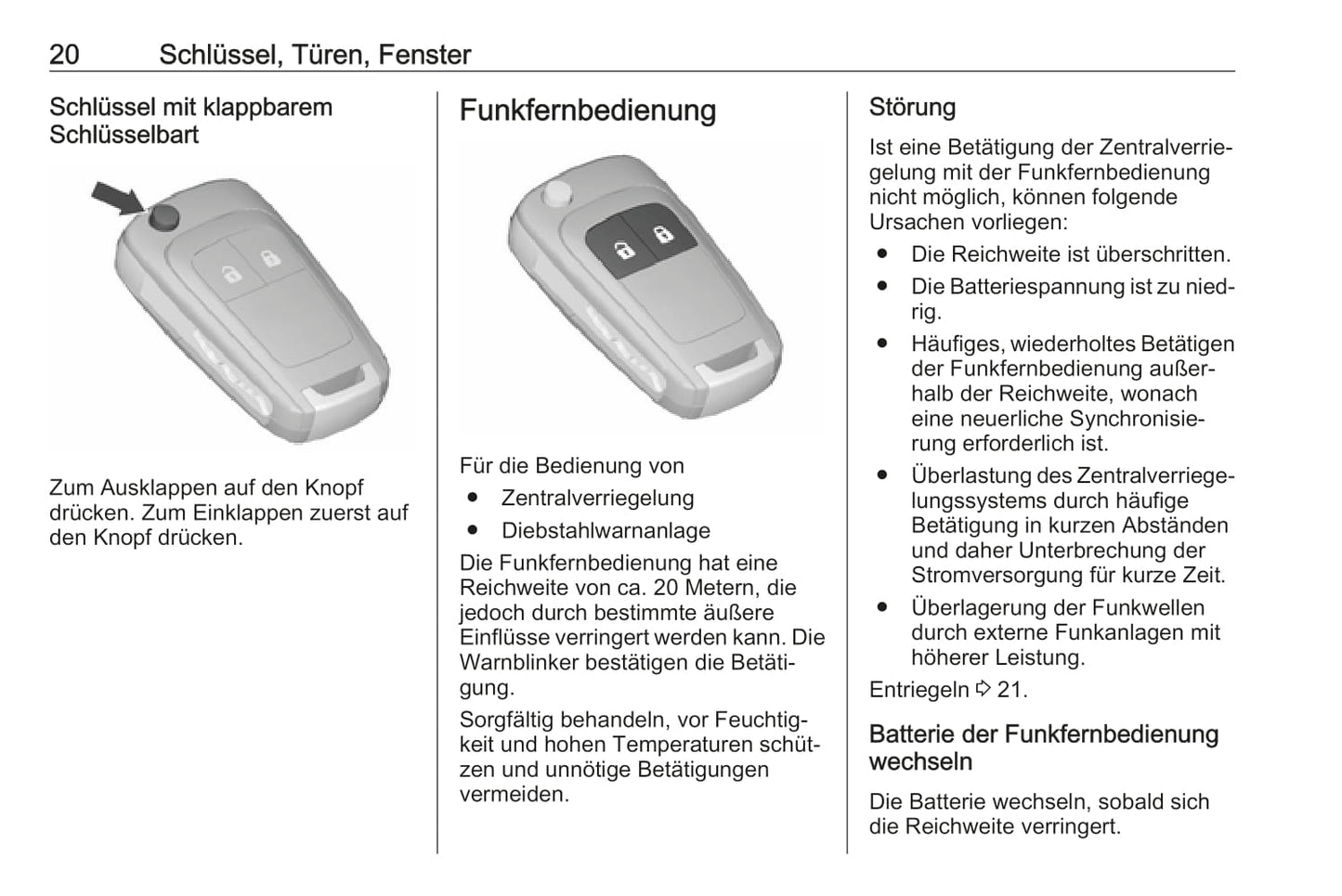 20 Schlüssel, Türen, Fenster

Schlüssel mit klappbarem Schlüsselbart

Zum Ausklappen auf den Knopf drücken. Zum Einklappen zuerst auf den Knopf drücken.

Funkfernbedienung

Für die Bedienung von
● Zentralverriegelung
● Diebstahlwarnanlage

Die Funkfernbedienung hat eine Reichweite von ca. 20 Metern, die jedoch durch bestimmte äußere Einflüsse verringert werden kann. Die Warnblinker bestätigen die Betätigung.

Sorgfältig behandeln, vor Feuchtigkeit und hohen Temperaturen schützen und unnötige Betätigungen vermeiden.

Störung

Ist eine Betätigung der Zentralverriegelung mit der Funkfernbedienung nicht möglich, können folgende Ursachen vorliegen:
● Die Reichweite ist überschritten.
● Die Batteriespannung ist zu niedrig.
● Häufiges, wiederholtes Betätigen der Funkfernbedienung außerhalb der Reichweite, wonach eine neuerliche Synchronisierung erforderlich ist.
● Überlastung des Zentralverriegelungssystems durch häufige Betätigung in kurzen Abständen und daher Unterbrechung der Stromversorgung für kurze Zeit.
● Überlagerung der Funkwellen durch externe Funkanlagen mit höherer Leistung.

Entriegeln ⇨ 21.

Batterie der Funkfernbedienung wechseln

Die Batterie wechseln, sobald sich die Reichweite verringert.