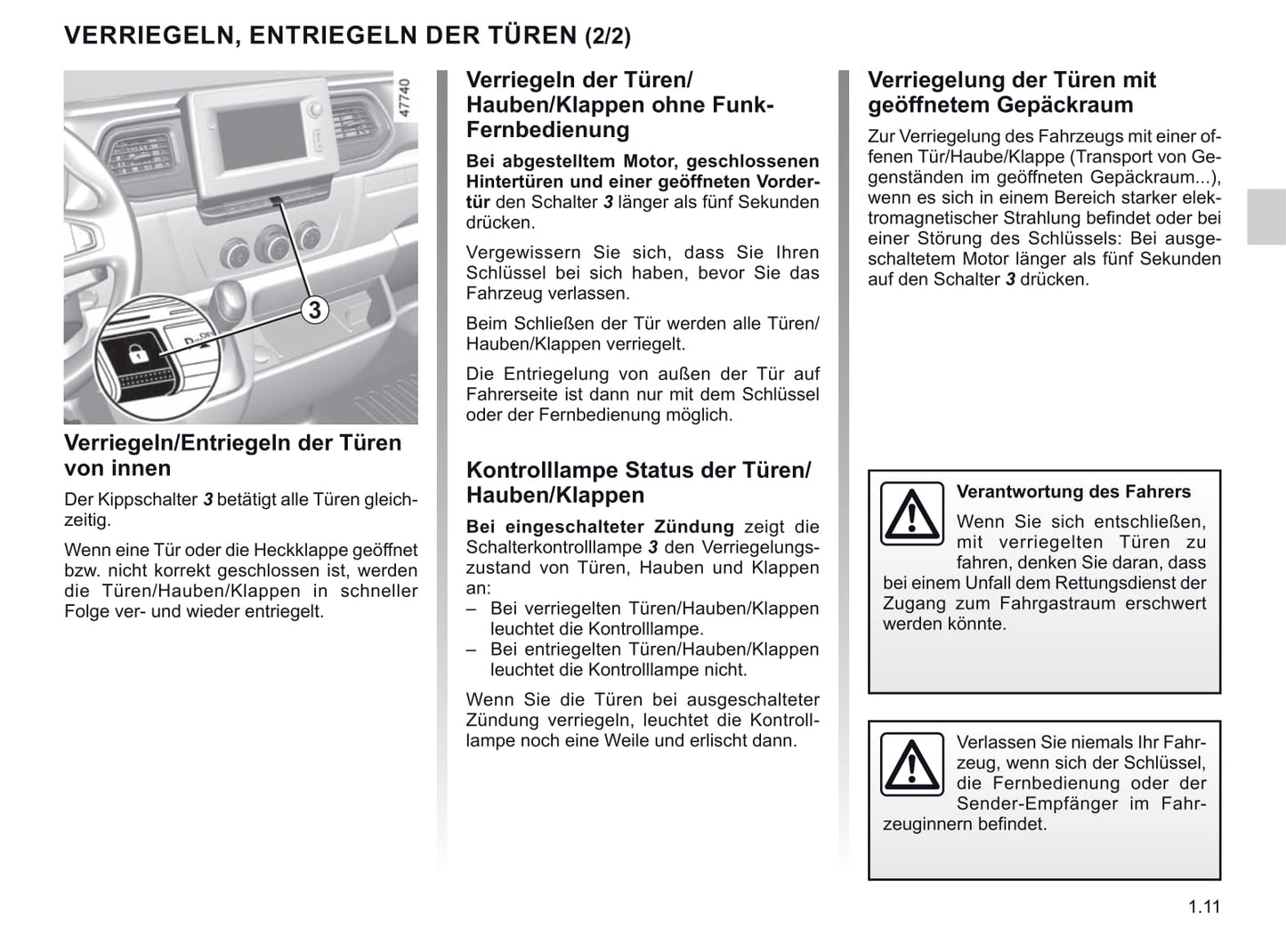 VERRIEGELN, ENTRIEGELN DER TÜREN (2/2)

47740

3

Verriegeln/Entriegeln der Türen von innen

Der Kippschalter 3 betätigt alle Türen gleichzeitig.

Wenn eine Tür oder die Heckklappe geöffnet bzw. nicht korrekt geschlossen ist, werden die Türen/Hauben/Klappen in schneller Folge ver- und wieder entriegelt.

Verriegeln der Türen/Hauben/Klappen ohne Funk-Fernbedienung

Bei abgestelltem Motor, geschlossenen Hintertüren und einer geöffneten Vordertür den Schalter 3 länger als fünf Sekunden drücken.

Vergewissern Sie sich, dass Sie Ihren Schlüssel bei sich haben, bevor Sie das Fahrzeug verlassen.

Beim Schließen der Tür werden alle Türen/Hauben/Klappen verriegelt.

Die Entriegelung von außen der Tür auf Fahrerseite ist dann nur mit dem Schlüssel oder der Fernbedienung möglich.

Kontrolllampe Status der Türen/Hauben/Klappen

Bei eingeschalteter Zündung zeigt die Schalterkontrolllampe 3 den Verriegelungszustand von Türen, Hauben und Klappen an:
– Bei verriegelten Türen/Hauben/Klappen leuchtet die Kontrolllampe.
– Bei entriegelten Türen/Hauben/Klappen leuchtet die Kontrolllampe nicht.

Wenn Sie die Türen bei ausgeschalteter Zündung verriegeln, leuchtet die Kontrolllampe noch eine Weile und erlischt dann.

Verriegelung der Türen mit geöffnetem Gepäckraum

Zur Verriegelung des Fahrzeugs mit einer offenen Tür/Haube/Klappe (Transport von Gegenständen im geöffneten Gepäckraum...), wenn es sich in einem Bereich starker elektromagnetischer Strahlung befindet oder bei einer Störung des Schlüssels: Bei ausgeschaltetem Motor länger als fünf Sekunden auf den Schalter 3 drücken.

Verantwortung des Fahrers

Wenn Sie sich entschließen, mit verriegelten Türen zu fahren, denken Sie daran, dass bei einem Unfall dem Rettungsdienst der Zugang zum Fahrgastraum erschwert werden könnte.

Verlassen Sie niemals Ihr Fahrzeug, wenn sich der Schlüssel, die Fernbedienung oder der Sender-Empfänger im Fahrzeuginnern befindet.

1.11