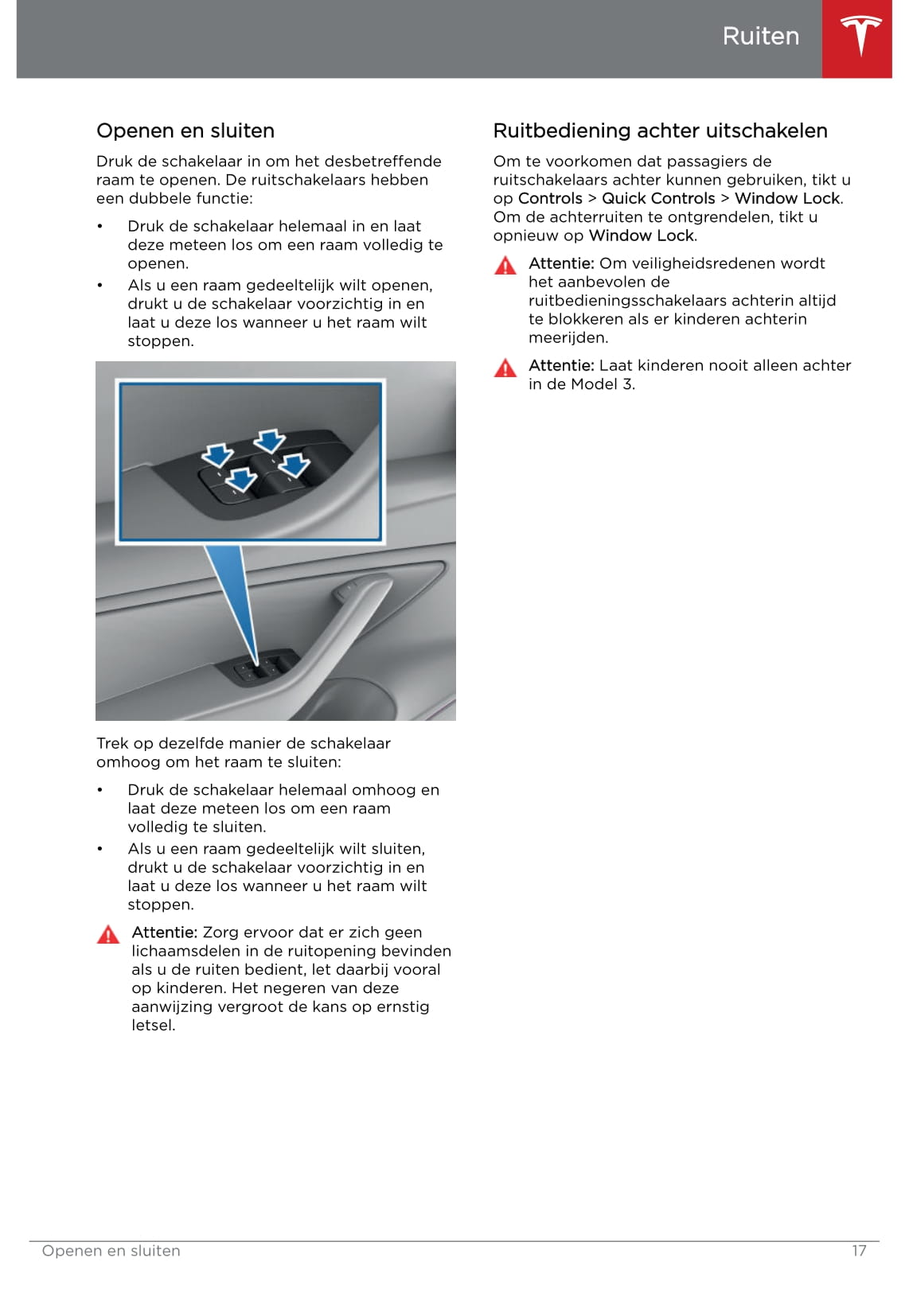 Ruiten

Openen en sluiten

Druk de schakelaar in om het desbetreffende raam te openen. De ruitschakelaars hebben een dubbele functie:

• Druk de schakelaar helemaal in en laat deze meteen los om een raam volledig te openen.
• Als u een raam gedeeltelijk wilt openen, drukt u de schakelaar voorzichtig in en laat u deze los wanneer u het raam wilt stoppen.

Trek op dezelfde manier de schakelaar omhoog om het raam te sluiten:

• Druk de schakelaar helemaal omhoog en laat deze meteen los om een raam volledig te sluiten.
• Als u een raam gedeeltelijk wilt sluiten, drukt u de schakelaar voorzichtig in en laat u deze los wanneer u het raam wilt stoppen.

Attentie: Zorg ervoor dat er zich geen lichaamsdelen in de ruitopening bevinden als u de ruiten bedient, let daarbij vooral op kinderen. Het negeren van deze aanwijzing vergroot de kans op ernstig letsel.

Ruitbediening achter uitschakelen

Om te voorkomen dat passagiers de ruitschakelaars achter kunnen gebruiken, tikt u op Controls > Quick Controls > Window Lock. Om de achterruiten te ontgrendelen, tikt u opnieuw op Window Lock.

Attentie: Om veiligheidsredenen wordt het aanbevolen de ruitbedieningsschakelaars achterin altijd te blokkeren als er kinderen achterin meerijden.

Attentie: Laat kinderen nooit alleen achter in de Model 3.

Openen en sluiten 17