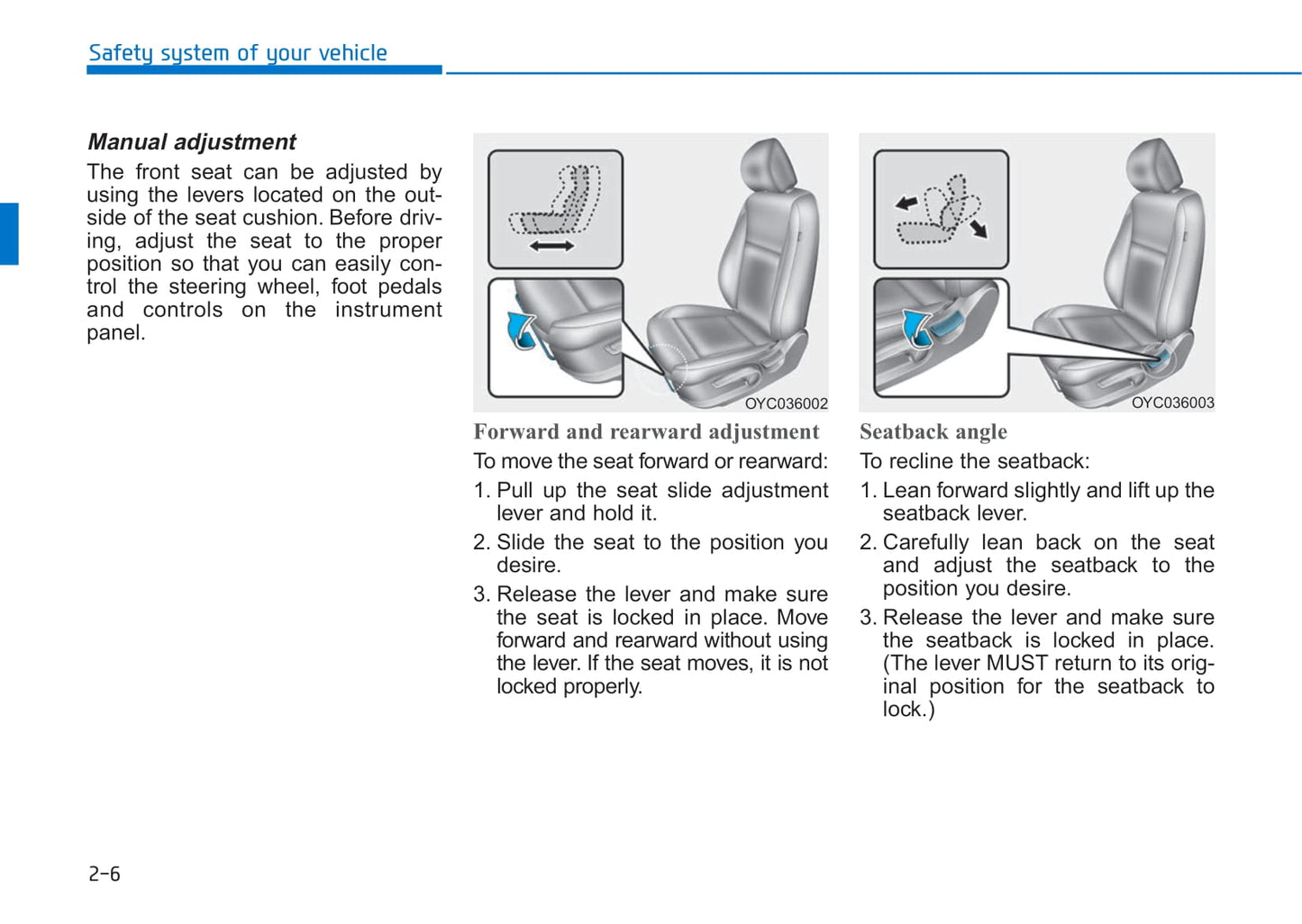 Safety system of your vehicle

Manual adjustment

The front seat can be adjusted by using the levers located on the outside of the seat cushion. Before driving, adjust the seat to the proper position so that you can easily control the steering wheel, foot pedals and controls on the instrument panel.

OYC036002

Forward and rearward adjustment

To move the seat forward or rearward:

1. Pull up the seat slide adjustment lever and hold it.

2. Slide the seat to the position you desire.

3. Release the lever and make sure the seat is locked in place. Move forward and rearward without using the lever. If the seat moves, it is not locked properly.

OYC036003

Seatback angle

To recline the seatback:

1. Lean forward slightly and lift up the seatback lever.

2. Carefully lean back on the seat and adjust the seatback to the position you desire.

3. Release the lever and make sure the seatback is locked in place. (The lever MUST return to its original position for the seatback to lock.)

2-6