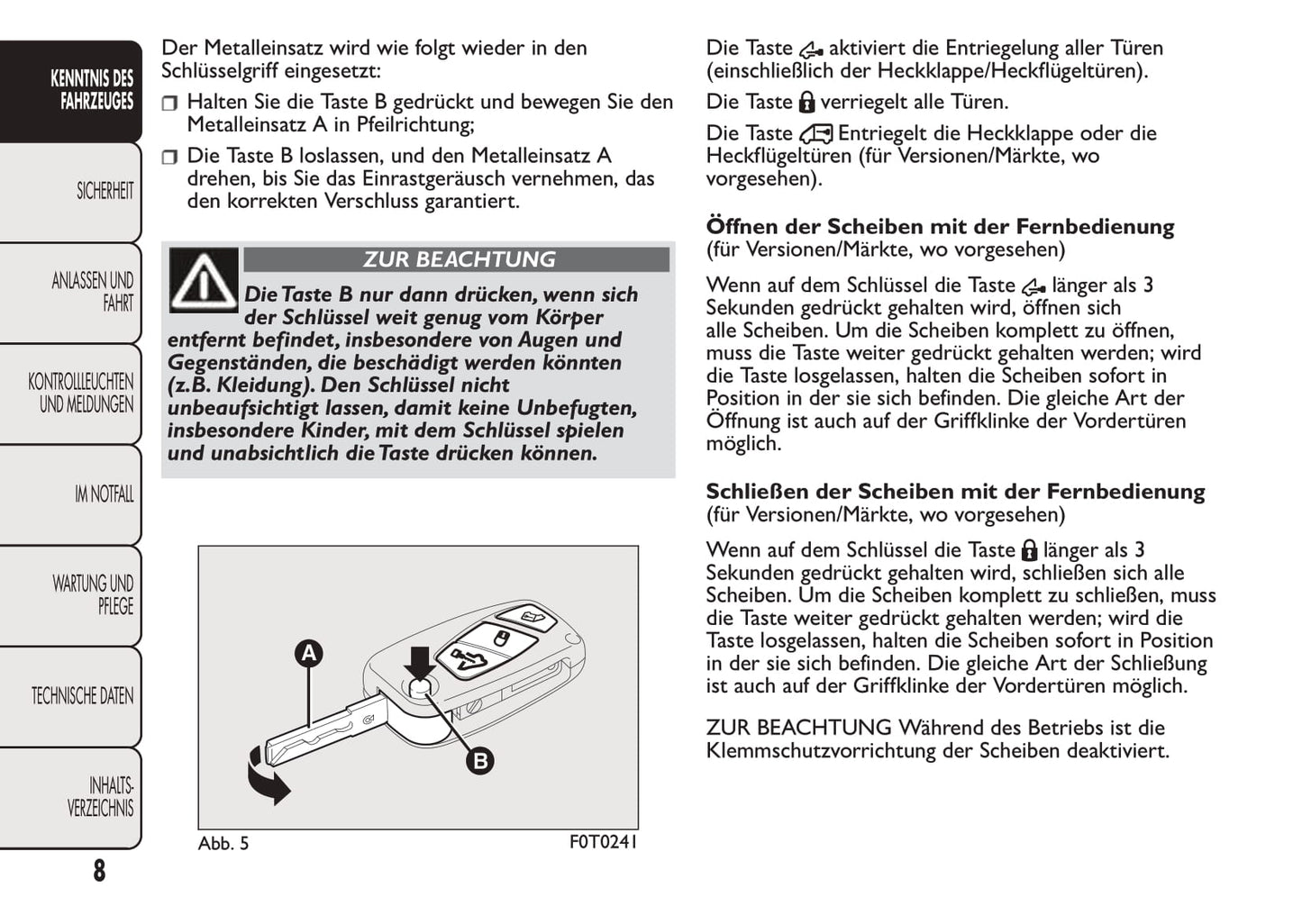 KENNTNIS DES FAHRZEUGES

SICHERHEIT

ANLASSEN UND FAHRT

KONTROLLLEUCHTEN UND MELDUNGEN

IM NOTFALL

WARTUNG UND PFLEGE

TECHNISCHE DATEN

INHALTS-VERZEICHNIS

8

Der Metalleinsatz wird wie folgt wieder in den Schlüsselgriff eingesetzt:

❒ Halten Sie die Taste B gedrückt und bewegen Sie den Metalleinsatz A in Pfeilrichtung;

❒ Die Taste B loslassen, und den Metalleinsatz A drehen, bis Sie das Einrastgeräusch vernehmen, das den korrekten Verschluss garantiert.

ZUR BEACHTUNG

Die Taste B nur dann drücken, wenn sich der Schlüssel weit genug vom Körper entfernt befindet, insbesondere von Augen und Gegenständen, die beschädigt werden könnten (z.B. Kleidung). Den Schlüssel nicht unbeaufsichtigt lassen, damit keine Unbefugten, insbesondere Kinder, mit dem Schlüssel spielen und unabsichtlich die Taste drücken können.

A

B

Abb. 5

F0T0241

Die Taste aktiviert die Entriegelung aller Türen (einschließlich der Heckklappe/Heckflügeltüren).

Die Taste verriegelt alle Türen.

Die Taste Entriegelt die Heckklappe oder die Heckflügeltüren (für Versionen/Märkte, wo vorgesehen).

Öffnen der Scheiben mit der Fernbedienung
(für Versionen/Märkte, wo vorgesehen)

Wenn auf dem Schlüssel die Taste länger als 3 Sekunden gedrückt gehalten wird, öffnen sich alle Scheiben. Um die Scheiben komplett zu öffnen, muss die Taste weiter gedrückt gehalten werden; wird die Taste losgelassen, halten die Scheiben sofort in Position in der sie sich befinden. Die gleiche Art der Öffnung ist auch auf der Griffklinke der Vordertüren möglich.

Schließen der Scheiben mit der Fernbedienung
(für Versionen/Märkte, wo vorgesehen)

Wenn auf dem Schlüssel die Taste länger als 3 Sekunden gedrückt gehalten wird, schließen sich alle Scheiben. Um die Scheiben komplett zu schließen, muss die Taste weiter gedrückt gehalten werden; wird die Taste losgelassen, halten die Scheiben sofort in Position in der sie sich befinden. Die gleiche Art der Schließung ist auch auf der Griffklinke der Vordertüren möglich.

ZUR BEACHTUNG Während des Betriebs ist die Klemmschutzvorrichtung der Scheiben deaktiviert.