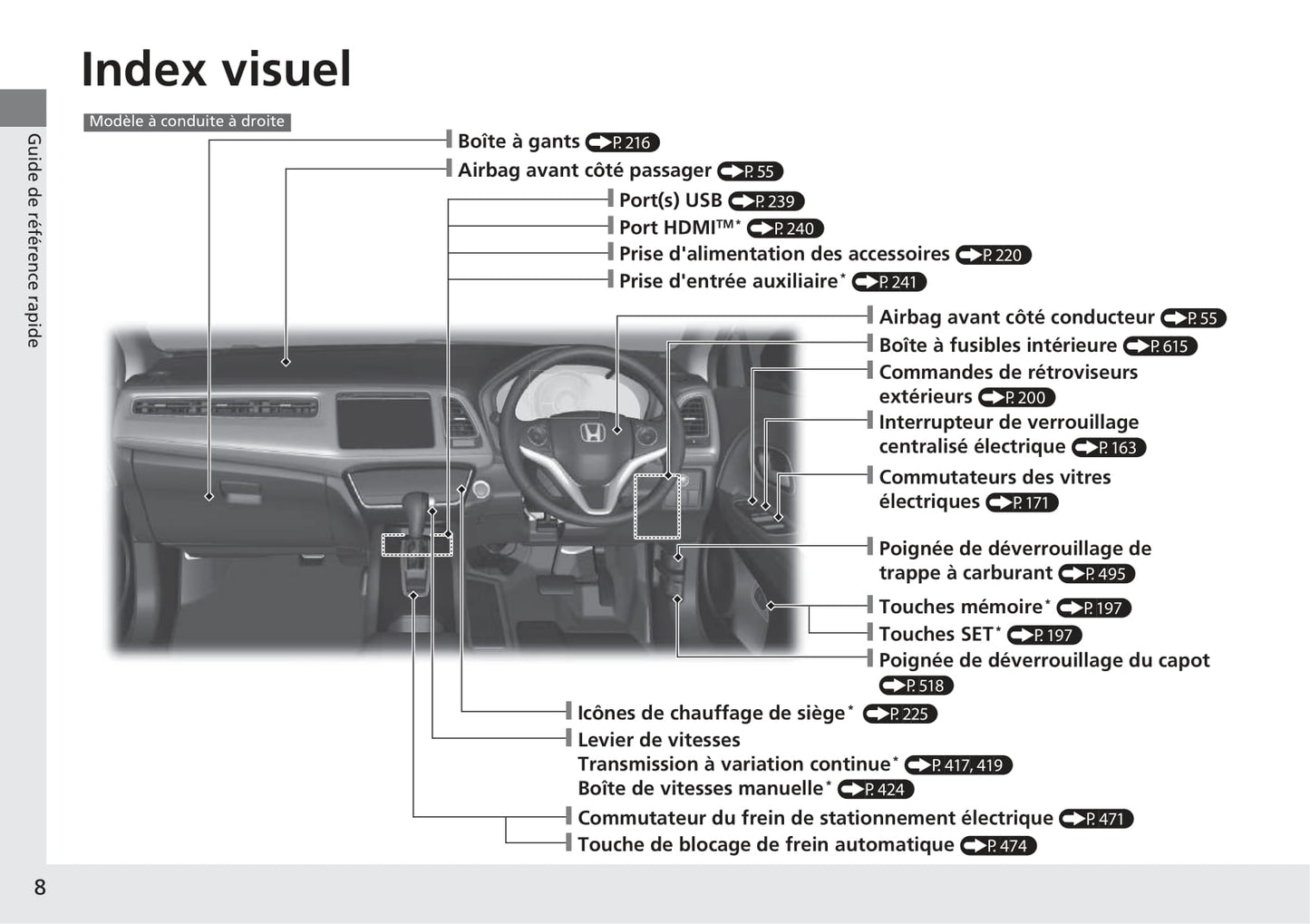 Index visuel

Guide de référence rapide

Modèle à conduite à droite

Boîte à gants P. 216
Airbag avant côté passager P. 55
Port(s) USB P. 239
Port HDMI™* P. 240
Prise d'alimentation des accessoires P. 220
Prise d'entrée auxiliaire* P. 241

Airbag avant côté conducteur P. 55
Boîte à fusibles intérieure P. 615
Commandes de rétroviseurs extérieurs P. 200
Interrupteur de verrouillage centralisé électrique P. 163
Commutateurs des vitres électriques P. 171
Poignée de déverrouillage de trappe à carburant P. 495
Touches mémoire* P. 197
Touches SET* P. 197
Poignée de déverrouillage du capot P. 518

Icônes de chauffage de siège* P. 225
Levier de vitesses
Transmission à variation continue* P. 417, 419
Boîte de vitesses manuelle* P. 424
Commutateur du frein de stationnement électrique P. 471
Touche de blocage de frein automatique P. 474

8