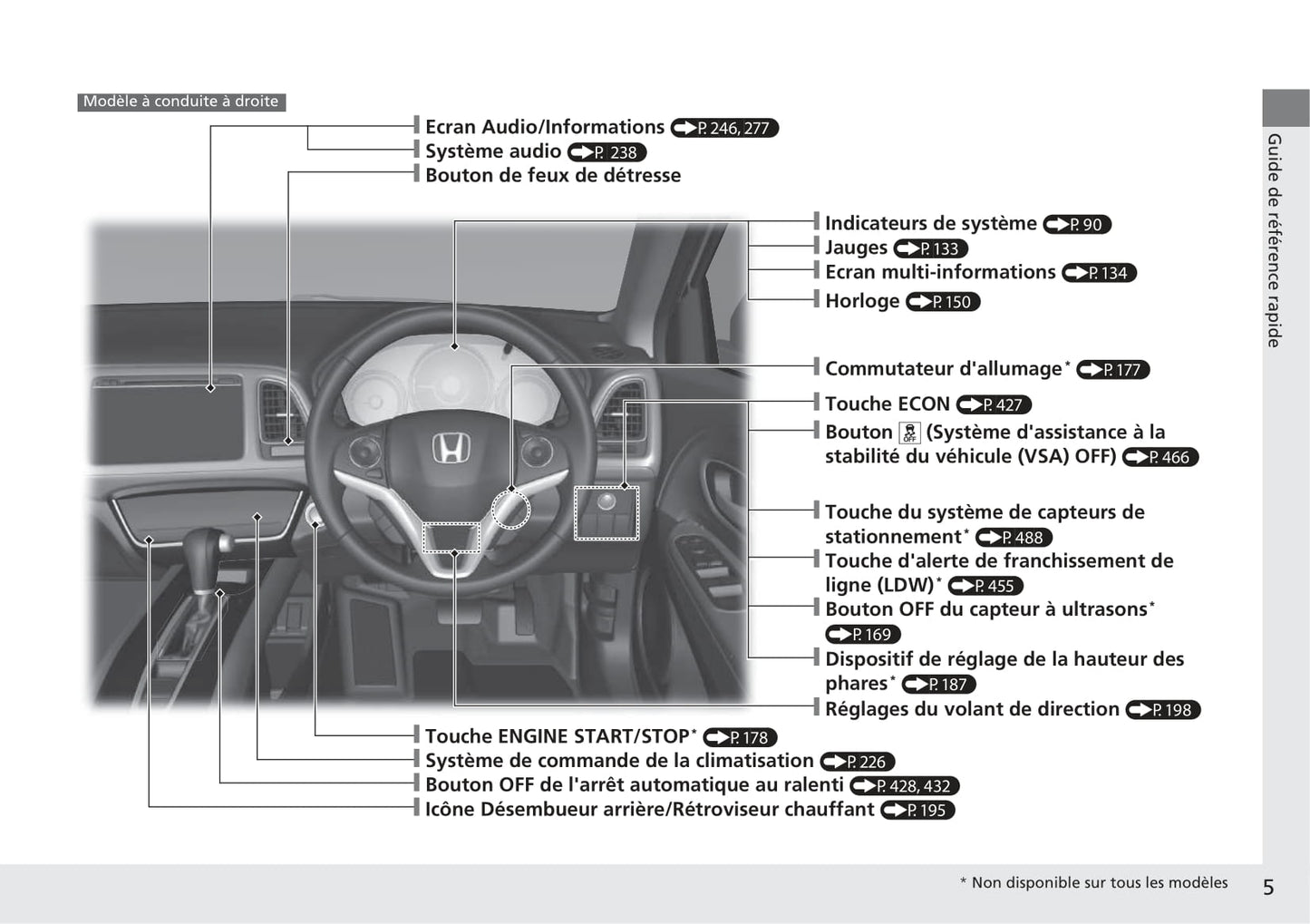 Modèle à conduite à droite

Ecran Audio/Informations P. 246, 277
Système audio P. 238
Bouton de feux de détresse

Indicateurs de système P. 90
Jauges P. 133
Ecran multi-informations P. 134
Horloge P. 150

Commutateur d'allumage* P. 177
Touche ECON P. 427
Bouton (Système d'assistance à la stabilité du véhicule (VSA) OFF) P. 466

Touche du système de capteurs de stationnement* P. 488
Touche d'alerte de franchissement de ligne (LDW)* P. 455
Bouton OFF du capteur à ultrasons* P. 169
Dispositif de réglage de la hauteur des phares* P. 187
Réglages du volant de direction P. 198

Touche ENGINE START/STOP* P. 178
Système de commande de la climatisation P. 226
Bouton OFF de l'arrêt automatique au ralenti P. 428, 432
Icône Désembueur arrière/Rétroviseur chauffant P. 195

Guide de référence rapide

* Non disponible sur tous les modèles

5