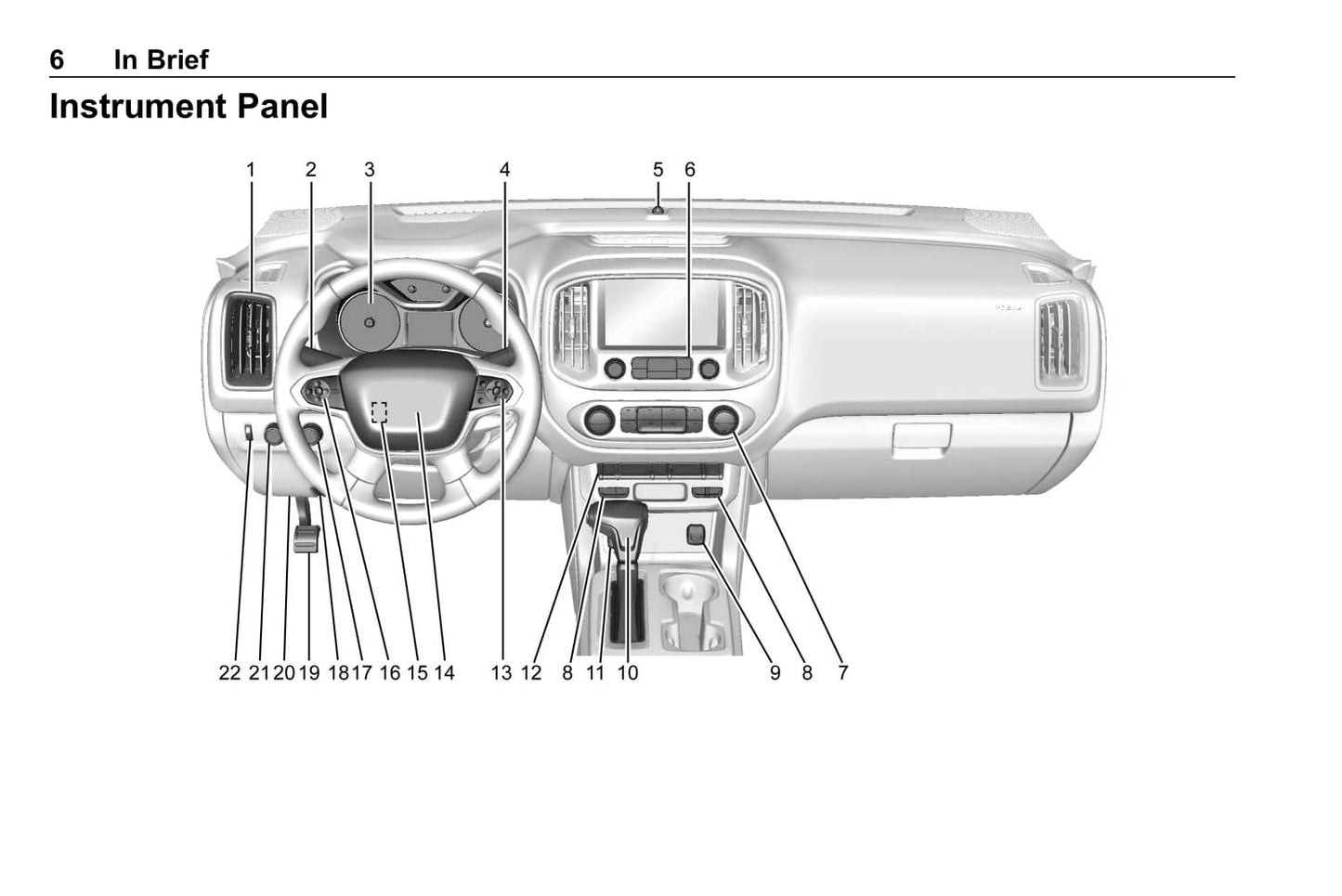 6 In Brief

Instrument Panel

1 2 3 4 5 6

22 21 20 19 18 17 16 15 14 13 12 8 11 10 9 8 7