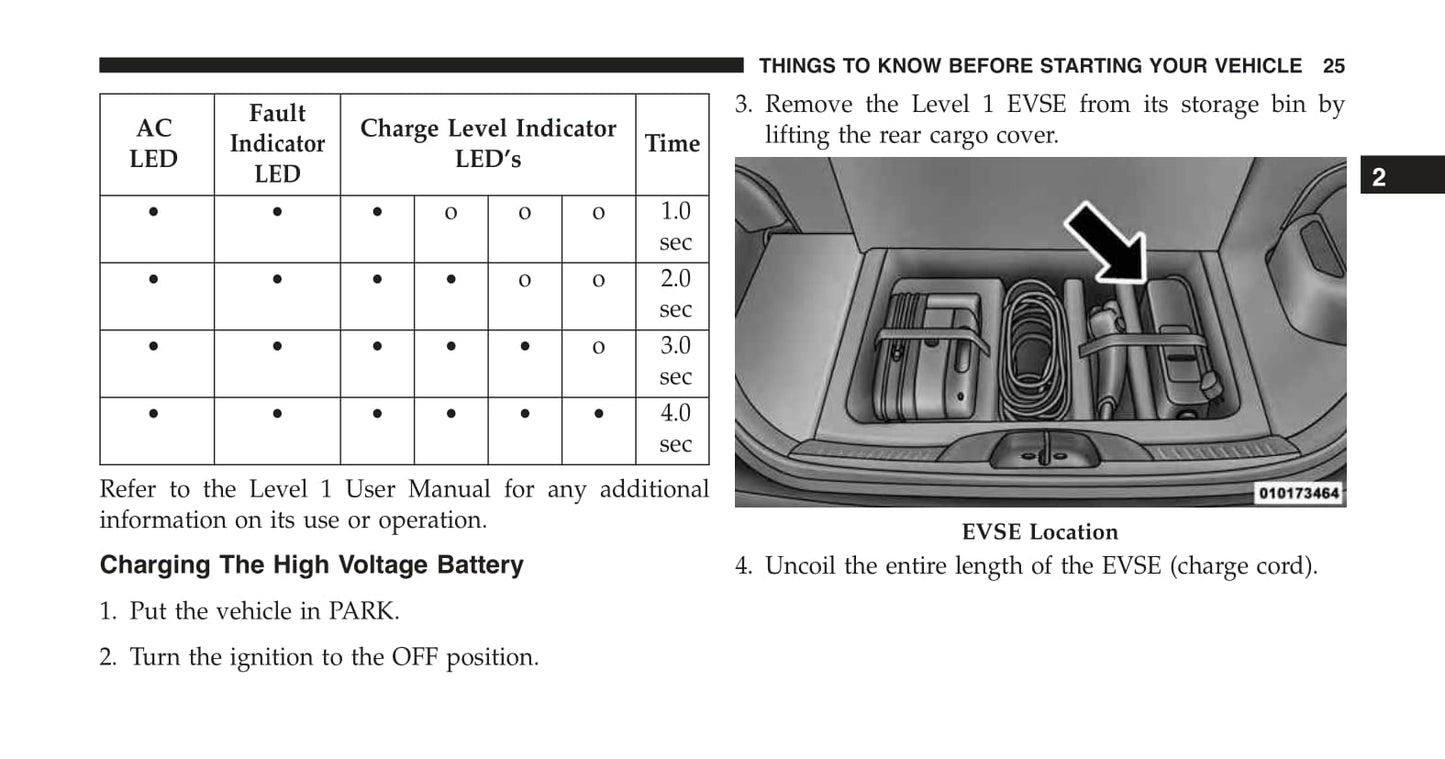 THINGS TO KNOW BEFORE STARTING YOUR VEHICLE 25

| AC LED | Fault Indicator LED | Charge Level Indicator LED's | | | | Time |
|---|---|---|---|---|---|---|
| • | • | • | o | o | o | 1.0 sec |
| • | • | • | • | o | o | 2.0 sec |
| • | • | • | • | • | o | 3.0 sec |
| • | • | • | • | • | • | 4.0 sec |

Refer to the Level 1 User Manual for any additional information on its use or operation.

Charging The High Voltage Battery

1. Put the vehicle in PARK.

2. Turn the ignition to the OFF position.

3. Remove the Level 1 EVSE from its storage bin by lifting the rear cargo cover.

2

010173464

EVSE Location

4. Uncoil the entire length of the EVSE (charge cord).