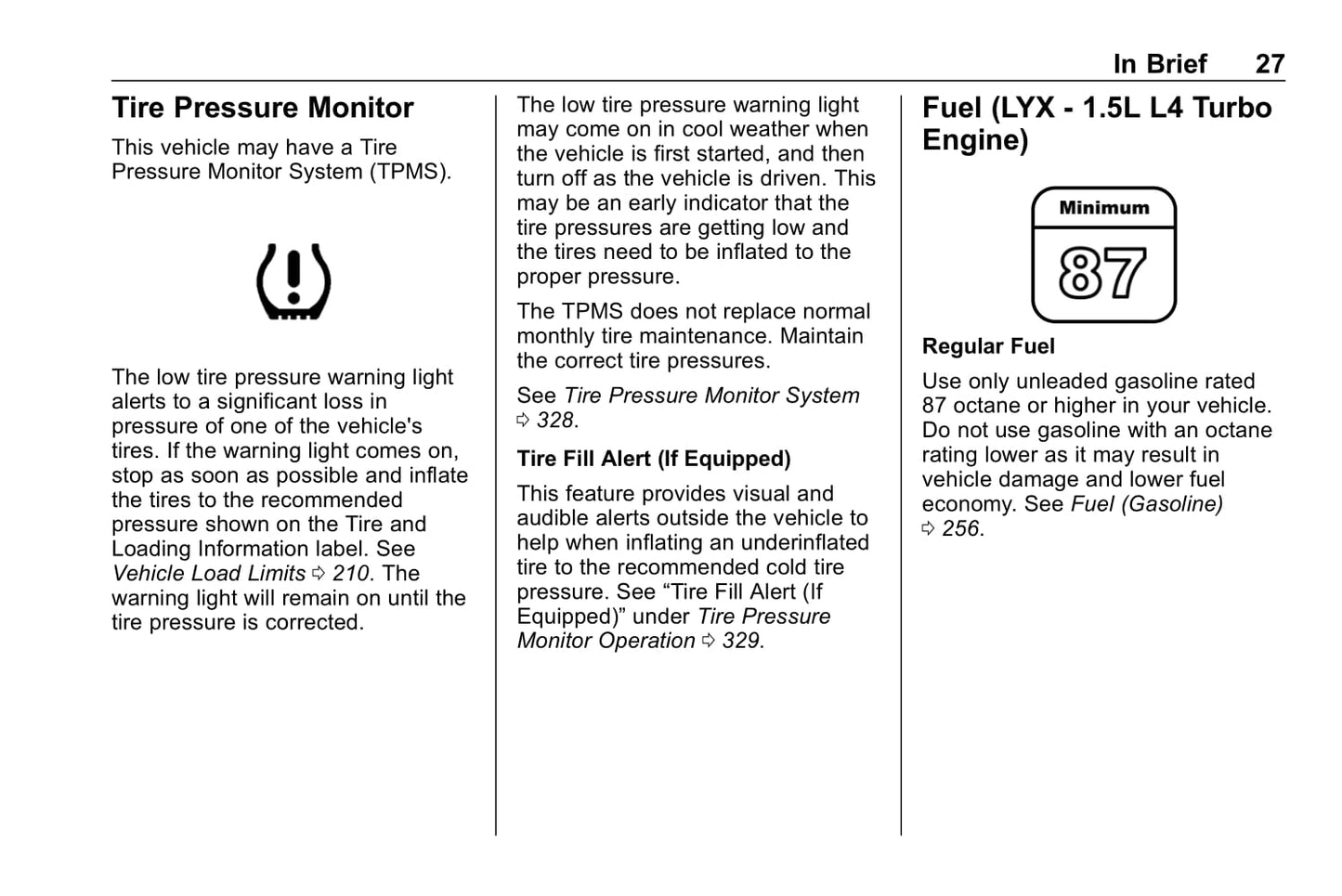 In Brief 27

Tire Pressure Monitor

This vehicle may have a Tire Pressure Monitor System (TPMS).

The low tire pressure warning light alerts to a significant loss in pressure of one of the vehicle's tires. If the warning light comes on, stop as soon as possible and inflate the tires to the recommended pressure shown on the Tire and Loading Information label. See Vehicle Load Limits ⇨ 210. The warning light will remain on until the tire pressure is corrected.

The low tire pressure warning light may come on in cool weather when the vehicle is first started, and then turn off as the vehicle is driven. This may be an early indicator that the tire pressures are getting low and the tires need to be inflated to the proper pressure.

The TPMS does not replace normal monthly tire maintenance. Maintain the correct tire pressures.

See Tire Pressure Monitor System ⇨ 328.

Tire Fill Alert (If Equipped)

This feature provides visual and audible alerts outside the vehicle to help when inflating an underinflated tire to the recommended cold tire pressure. See “Tire Fill Alert (If Equipped)” under Tire Pressure Monitor Operation ⇨ 329.

Fuel (LYX - 1.5L L4 Turbo Engine)

Minimum

87

Regular Fuel

Use only unleaded gasoline rated 87 octane or higher in your vehicle. Do not use gasoline with an octane rating lower as it may result in vehicle damage and lower fuel economy. See Fuel (Gasoline) ⇨ 256.