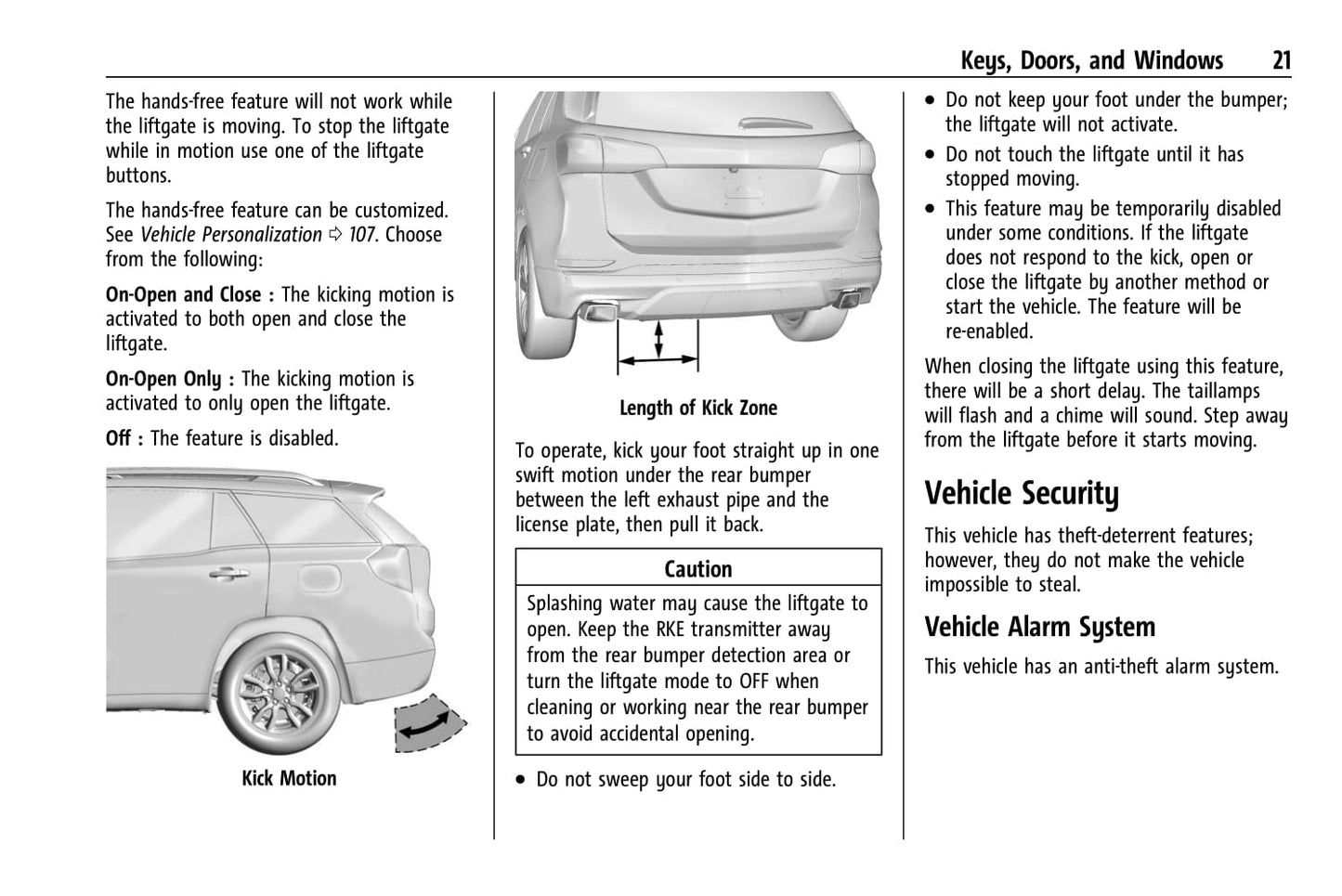 Keys, Doors, and Windows 21

The hands-free feature will not work while the liftgate is moving. To stop the liftgate while in motion use one of the liftgate buttons.

The hands-free feature can be customized. See Vehicle Personalization ⇨ 107. Choose from the following:

On-Open and Close : The kicking motion is activated to both open and close the liftgate.

On-Open Only : The kicking motion is activated to only open the liftgate.

Off : The feature is disabled.

Kick Motion

Length of Kick Zone

To operate, kick your foot straight up in one swift motion under the rear bumper between the left exhaust pipe and the license plate, then pull it back.

Caution

Splashing water may cause the liftgate to open. Keep the RKE transmitter away from the rear bumper detection area or turn the liftgate mode to OFF when cleaning or working near the rear bumper to avoid accidental opening.

• Do not sweep your foot side to side.

• Do not keep your foot under the bumper; the liftgate will not activate.

• Do not touch the liftgate until it has stopped moving.

• This feature may be temporarily disabled under some conditions. If the liftgate does not respond to the kick, open or close the liftgate by another method or start the vehicle. The feature will be re-enabled.

When closing the liftgate using this feature, there will be a short delay. The taillamps will flash and a chime will sound. Step away from the liftgate before it starts moving.

Vehicle Security

This vehicle has theft-deterrent features; however, they do not make the vehicle impossible to steal.

Vehicle Alarm System

This vehicle has an anti-theft alarm system.