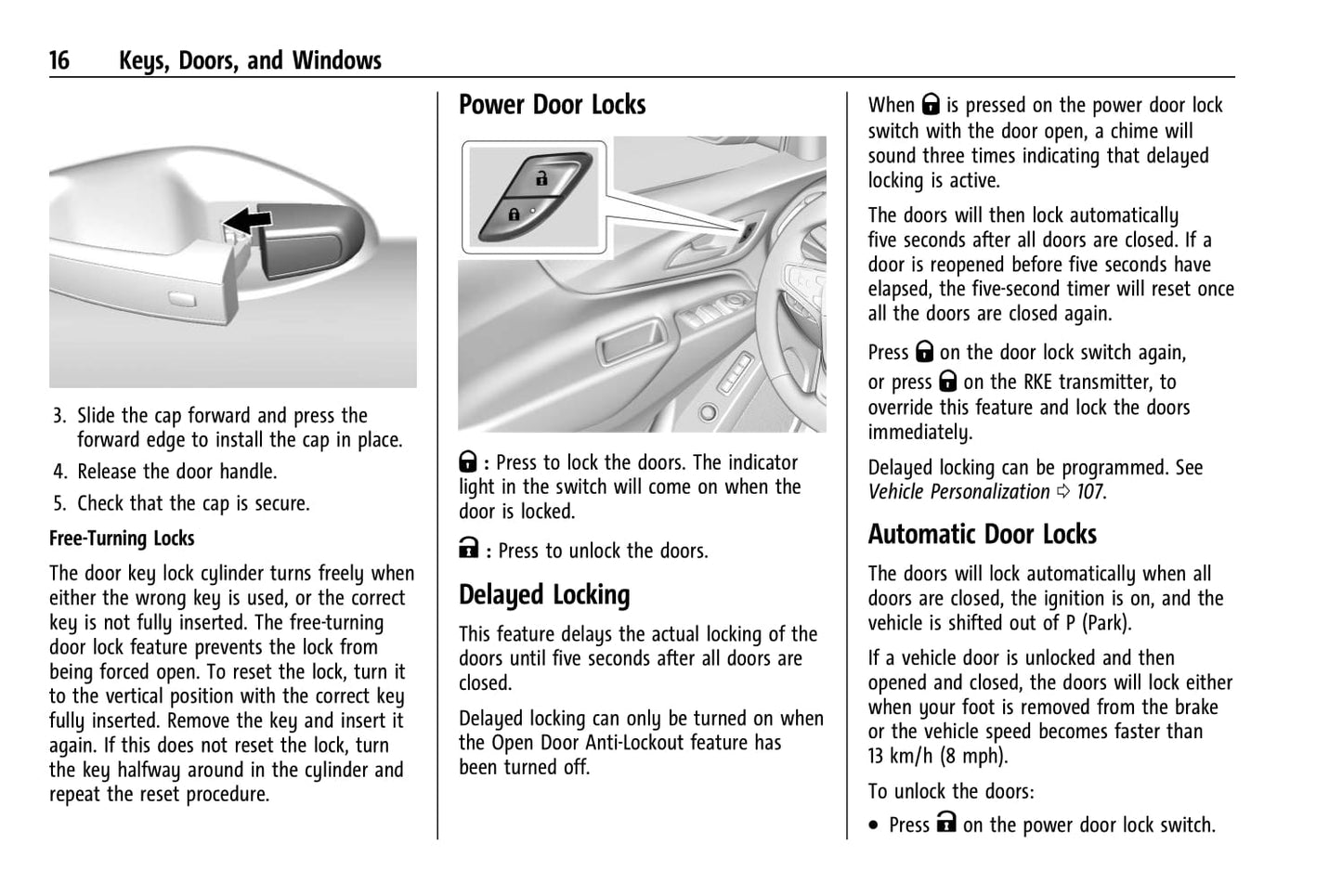 16 Keys, Doors, and Windows

3. Slide the cap forward and press the forward edge to install the cap in place.

4. Release the door handle.

5. Check that the cap is secure.

Free-Turning Locks

The door key lock cylinder turns freely when either the wrong key is used, or the correct key is not fully inserted. The free-turning door lock feature prevents the lock from being forced open. To reset the lock, turn it to the vertical position with the correct key fully inserted. Remove the key and insert it again. If this does not reset the lock, turn the key halfway around in the cylinder and repeat the reset procedure.

Power Door Locks

: Press to lock the doors. The indicator light in the switch will come on when the door is locked.

: Press to unlock the doors.

Delayed Locking

This feature delays the actual locking of the doors until five seconds after all doors are closed.

Delayed locking can only be turned on when the Open Door Anti-Lockout feature has been turned off.

When is pressed on the power door lock switch with the door open, a chime will sound three times indicating that delayed locking is active.

The doors will then lock automatically five seconds after all doors are closed. If a door is reopened before five seconds have elapsed, the five-second timer will reset once all the doors are closed again.

Press on the door lock switch again, or press on the RKE transmitter, to override this feature and lock the doors immediately.

Delayed locking can be programmed. See Vehicle Personalization ⇨ 107.

Automatic Door Locks

The doors will lock automatically when all doors are closed, the ignition is on, and the vehicle is shifted out of P (Park).

If a vehicle door is unlocked and then opened and closed, the doors will lock either when your foot is removed from the brake or the vehicle speed becomes faster than 13 km/h (8 mph).

To unlock the doors:

• Press on the power door lock switch.