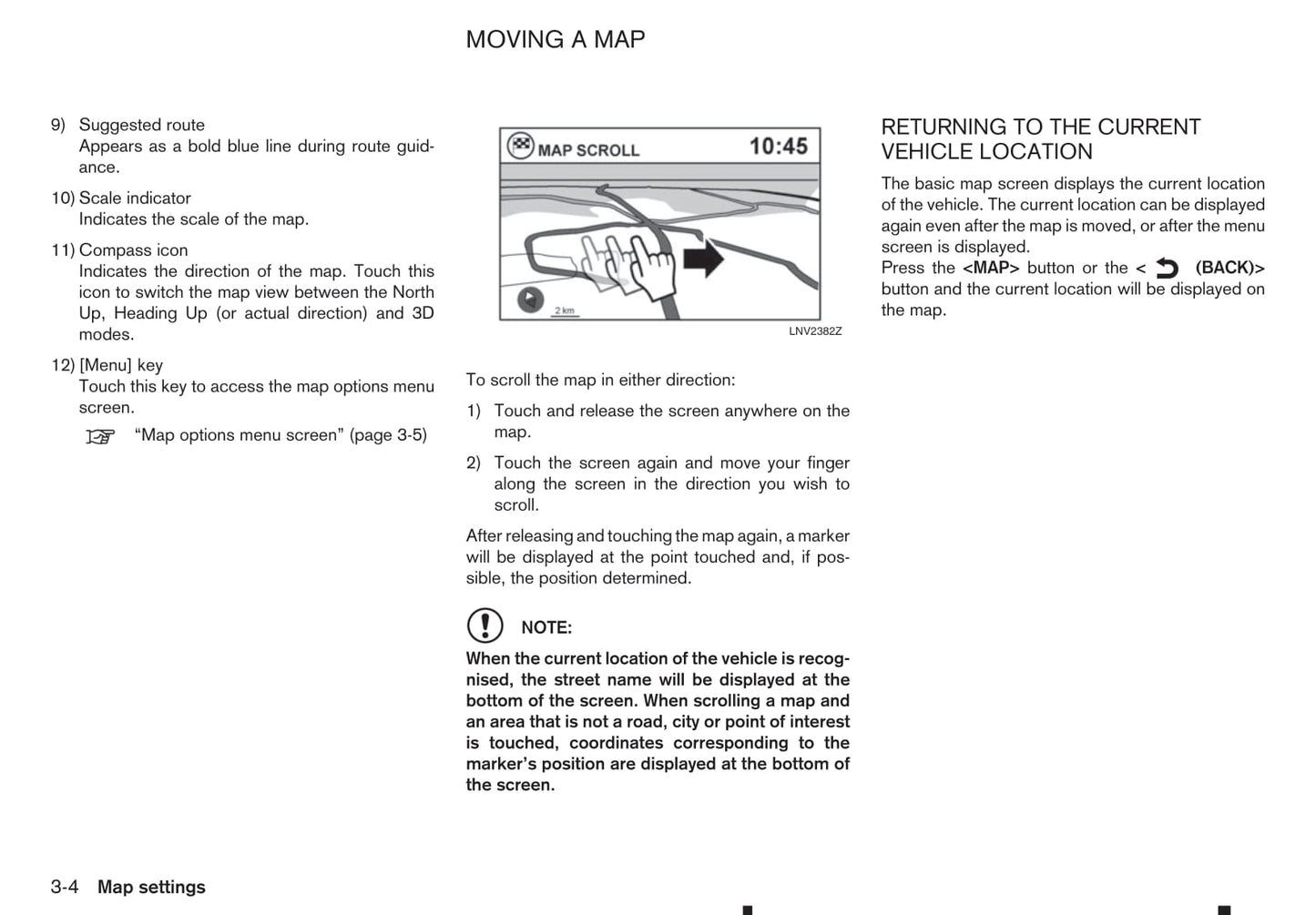 MOVING A MAP

9) Suggested route
Appears as a bold blue line during route guidance.

10) Scale indicator
Indicates the scale of the map.

11) Compass icon
Indicates the direction of the map. Touch this icon to switch the map view between the North Up, Heading Up (or actual direction) and 3D modes.

12) [Menu] key
Touch this key to access the map options menu screen.

“Map options menu screen” (page 3-5)

MAP SCROLL 10:45

2 km

LNV2382Z

To scroll the map in either direction:

1) Touch and release the screen anywhere on the map.

2) Touch the screen again and move your finger along the screen in the direction you wish to scroll.

After releasing and touching the map again, a marker will be displayed at the point touched and, if possible, the position determined.

NOTE:

When the current location of the vehicle is recognised, the street name will be displayed at the bottom of the screen. When scrolling a map and an area that is not a road, city or point of interest is touched, coordinates corresponding to the marker’s position are displayed at the bottom of the screen.

RETURNING TO THE CURRENT VEHICLE LOCATION

The basic map screen displays the current location of the vehicle. The current location can be displayed again even after the map is moved, or after the menu screen is displayed.
Press the <MAP> button or the < (BACK)> button and the current location will be displayed on the map.

3-4 Map settings