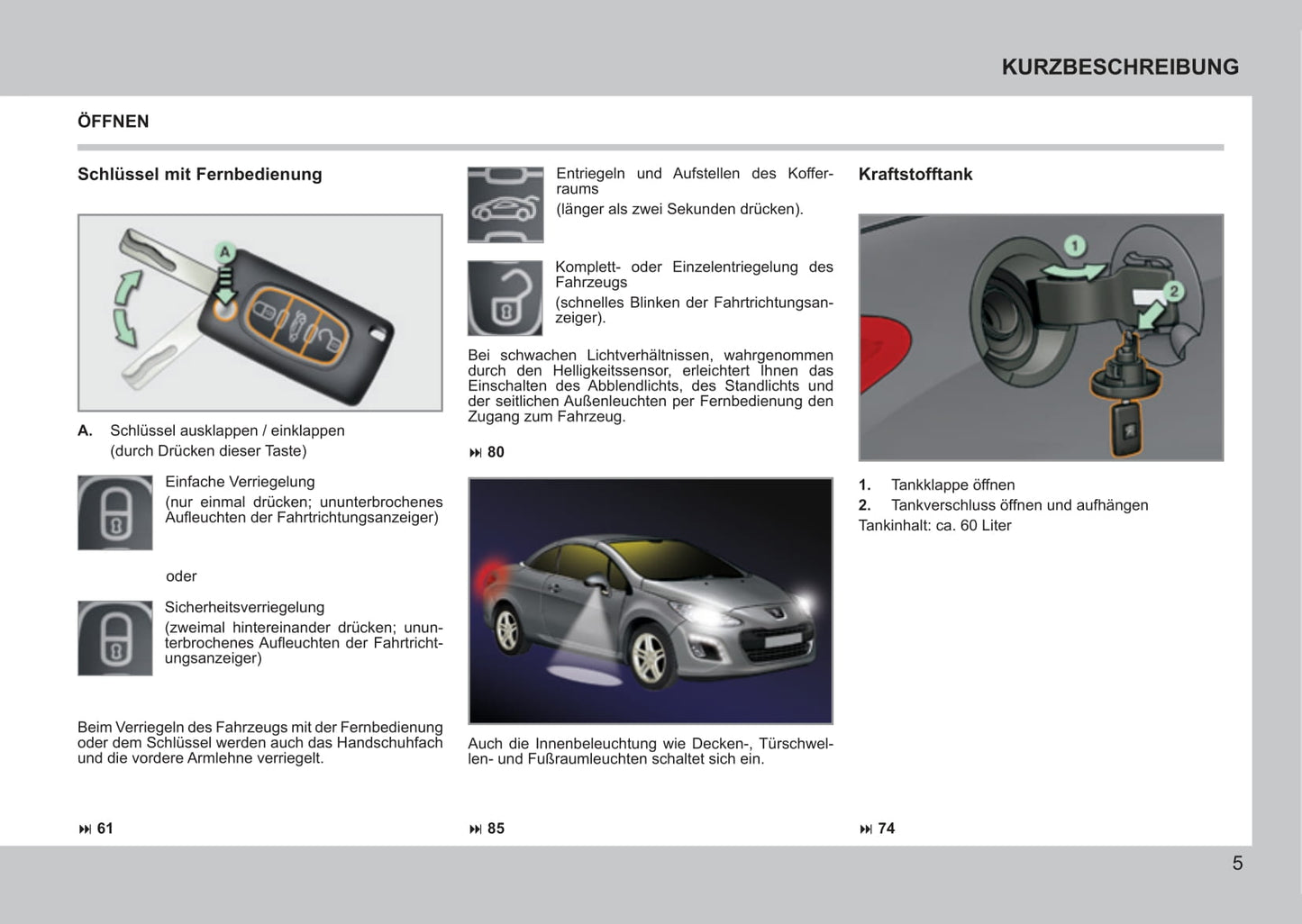 KURZBESCHREIBUNG

ÖFFNEN

Schlüssel mit Fernbedienung

A

A. Schlüssel ausklappen / einklappen (durch Drücken dieser Taste)

Einfache Verriegelung (nur einmal drücken; ununterbrochenes Aufleuchten der Fahrtrichtungsanzeiger)

oder

Sicherheitsverriegelung (zweimal hintereinander drücken; ununterbrochenes Aufleuchten der Fahrtrichtungsanzeiger)

Beim Verriegeln des Fahrzeugs mit der Fernbedienung oder dem Schlüssel werden auch das Handschuhfach und die vordere Armlehne verriegelt.

⏭ 61

Entriegeln und Aufstellen des Kofferraums (länger als zwei Sekunden drücken).

Komplett- oder Einzelentriegelung des Fahrzeugs (schnelles Blinken der Fahrtrichtungsanzeiger).

Bei schwachen Lichtverhältnissen, wahrgenommen durch den Helligkeitssensor, erleichtert Ihnen das Einschalten des Abblendlichts, des Standlichts und der seitlichen Außenleuchten per Fernbedienung den Zugang zum Fahrzeug.

⏭ 80

Auch die Innenbeleuchtung wie Decken-, Türschwellen- und Fußraumleuchten schaltet sich ein.

⏭ 85

Kraftstofftank

1

2

1. Tankklappe öffnen
2. Tankverschluss öffnen und aufhängen
Tankinhalt: ca. 60 Liter

⏭ 74

5