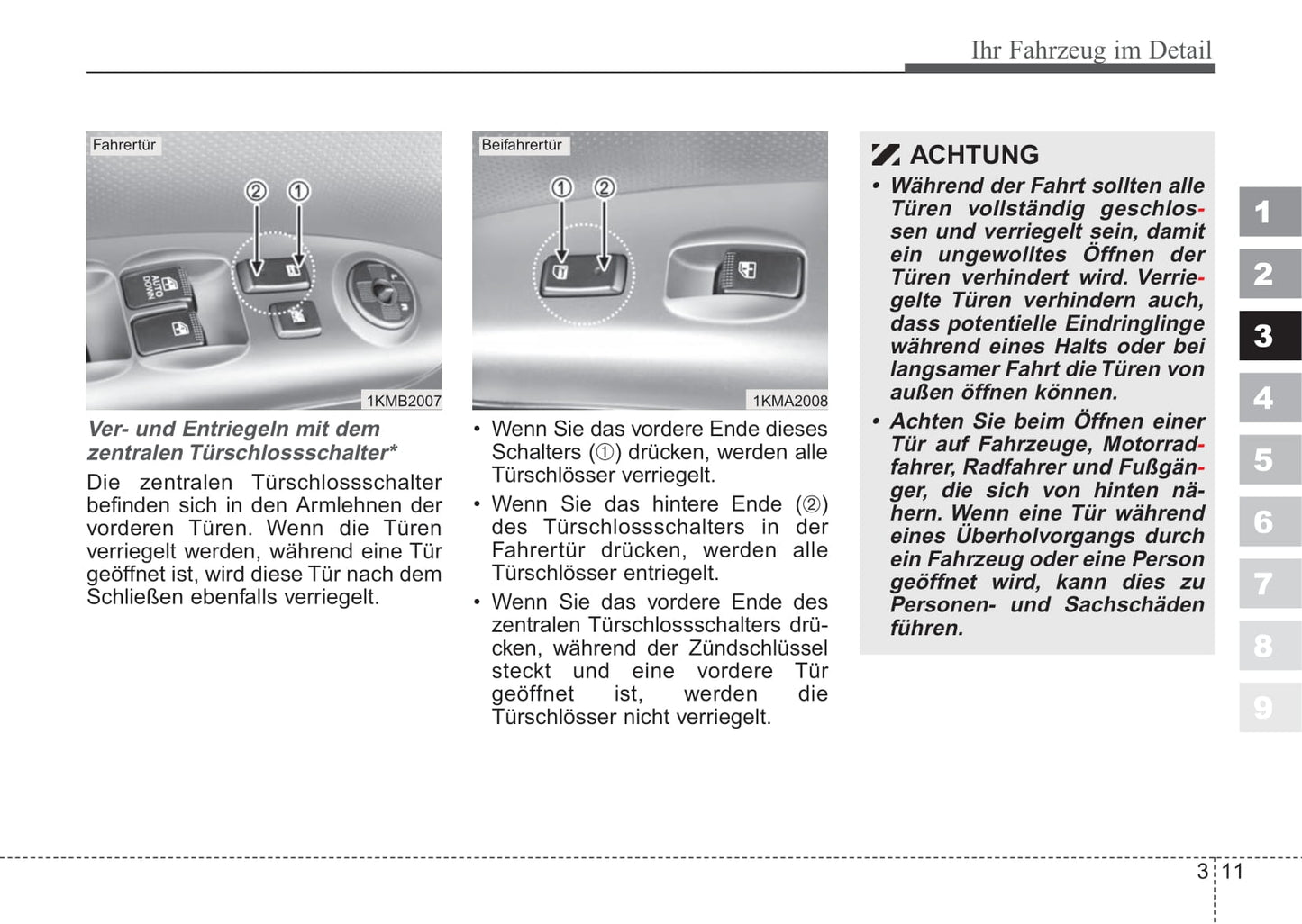 Ihr Fahrzeug im Detail

Fahrertür

② ①

AUTO DOWN

1KMB2007

Ver- und Entriegeln mit dem zentralen Türschlossschalter*

Die zentralen Türschlossschalter befinden sich in den Armlehnen der vorderen Türen. Wenn die Türen verriegelt werden, während eine Tür geöffnet ist, wird diese Tür nach dem Schließen ebenfalls verriegelt.

Beifahrertür

① ②

1KMA2008

• Wenn Sie das vordere Ende dieses Schalters (①) drücken, werden alle Türschlösser verriegelt.

• Wenn Sie das hintere Ende (②) des Türschlossschalters in der Fahrertür drücken, werden alle Türschlösser entriegelt.

• Wenn Sie das vordere Ende des zentralen Türschlossschalters drücken, während der Zündschlüssel steckt und eine vordere Tür geöffnet ist, werden die Türschlösser nicht verriegelt.

ACHTUNG

• Während der Fahrt sollten alle Türen vollständig geschlossen und verriegelt sein, damit ein ungewolltes Öffnen der Türen verhindert wird. Verriegelte Türen verhindern auch, dass potentielle Eindringlinge während eines Halts oder bei langsamer Fahrt die Türen von außen öffnen können.

• Achten Sie beim Öffnen einer Tür auf Fahrzeuge, Motorradfahrer, Radfahrer und Fußgänger, die sich von hinten nähern. Wenn eine Tür während eines Überholvorgangs durch ein Fahrzeug oder eine Person geöffnet wird, kann dies zu Personen- und Sachschäden führen.

1
2
3
4
5
6
7
8
9

3 11