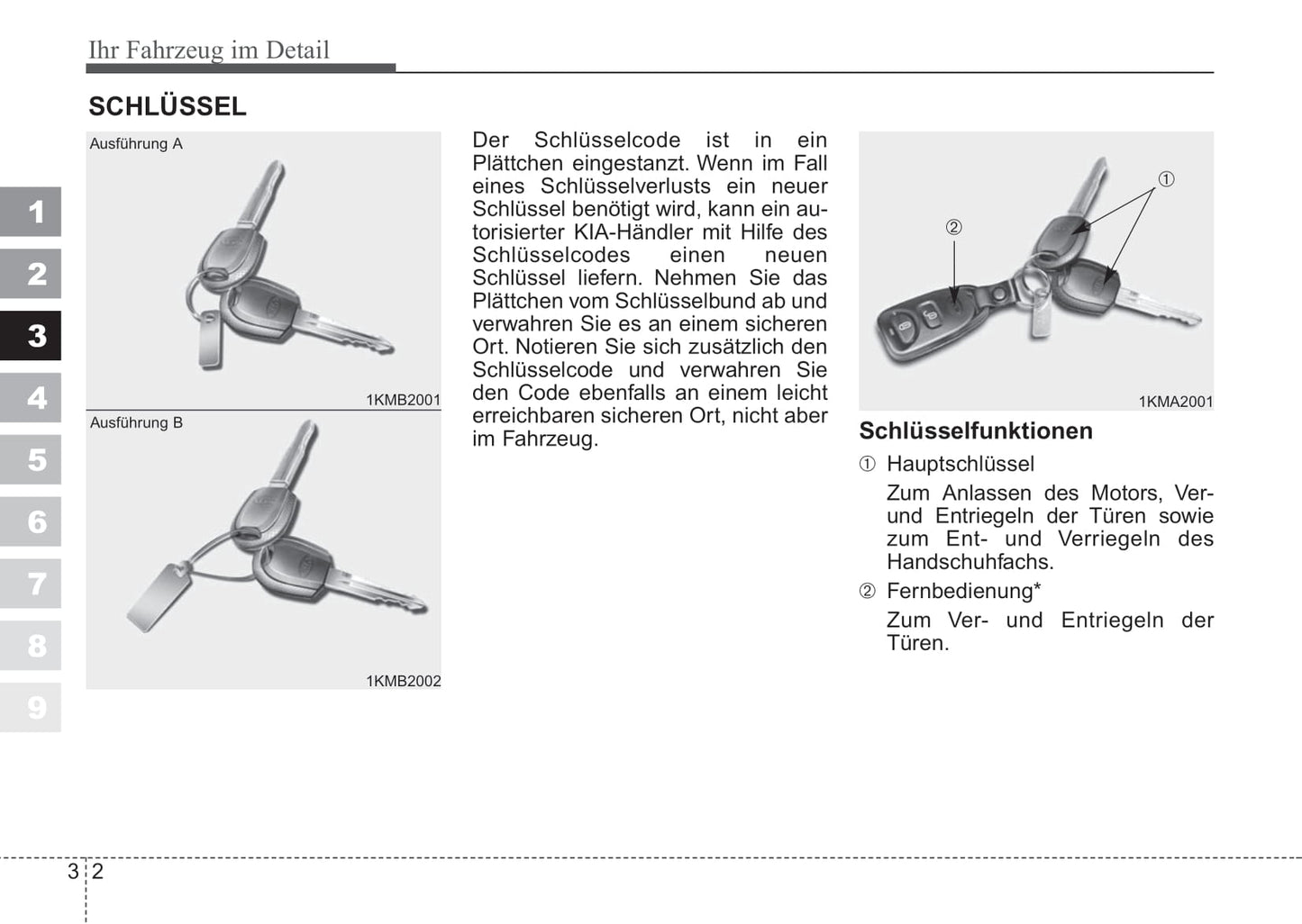 Ihr Fahrzeug im Detail

SCHLÜSSEL

1
2
3
4
5
6
7
8
9

Ausführung A

1KMB2001

Ausführung B

1KMB2002

Der Schlüsselcode ist in ein Plättchen eingestanzt. Wenn im Fall eines Schlüsselverlusts ein neuer Schlüssel benötigt wird, kann ein autorisierter KIA-Händler mit Hilfe des Schlüsselcodes einen neuen Schlüssel liefern. Nehmen Sie das Plättchen vom Schlüsselbund ab und verwahren Sie es an einem sicheren Ort. Notieren Sie sich zusätzlich den Schlüsselcode und verwahren Sie den Code ebenfalls an einem leicht erreichbaren sicheren Ort, nicht aber im Fahrzeug.

①
②

1KMA2001

Schlüsselfunktionen

① Hauptschlüssel

Zum Anlassen des Motors, Ver- und Entriegeln der Türen sowie zum Ent- und Verriegeln des Handschuhfachs.

② Fernbedienung*

Zum Ver- und Entriegeln der Türen.

3 2