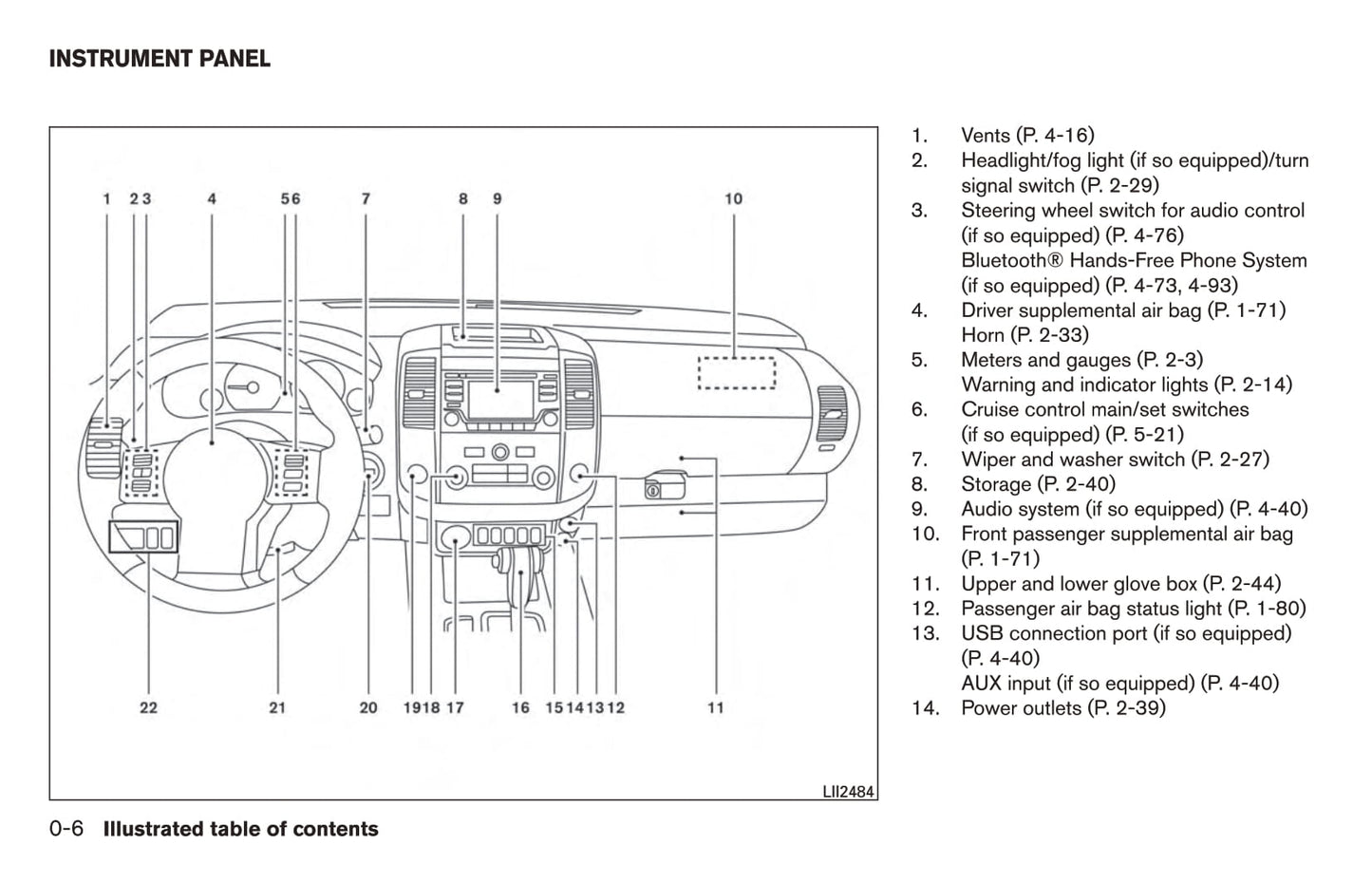 INSTRUMENT PANEL

1 2 3 4 5 6 7 8 9 10

22 21 20 19 18 17 16 15 14 13 12 11

LII2484

1. Vents (P. 4-16)
2. Headlight/fog light (if so equipped)/turn signal switch (P. 2-29)
3. Steering wheel switch for audio control (if so equipped) (P. 4-76)
Bluetooth® Hands-Free Phone System (if so equipped) (P. 4-73, 4-93)
4. Driver supplemental air bag (P. 1-71)
Horn (P. 2-33)
5. Meters and gauges (P. 2-3)
Warning and indicator lights (P. 2-14)
6. Cruise control main/set switches (if so equipped) (P. 5-21)
7. Wiper and washer switch (P. 2-27)
8. Storage (P. 2-40)
9. Audio system (if so equipped) (P. 4-40)
10. Front passenger supplemental air bag (P. 1-71)
11. Upper and lower glove box (P. 2-44)
12. Passenger air bag status light (P. 1-80)
13. USB connection port (if so equipped) (P. 4-40)
AUX input (if so equipped) (P. 4-40)
14. Power outlets (P. 2-39)

0-6 Illustrated table of contents