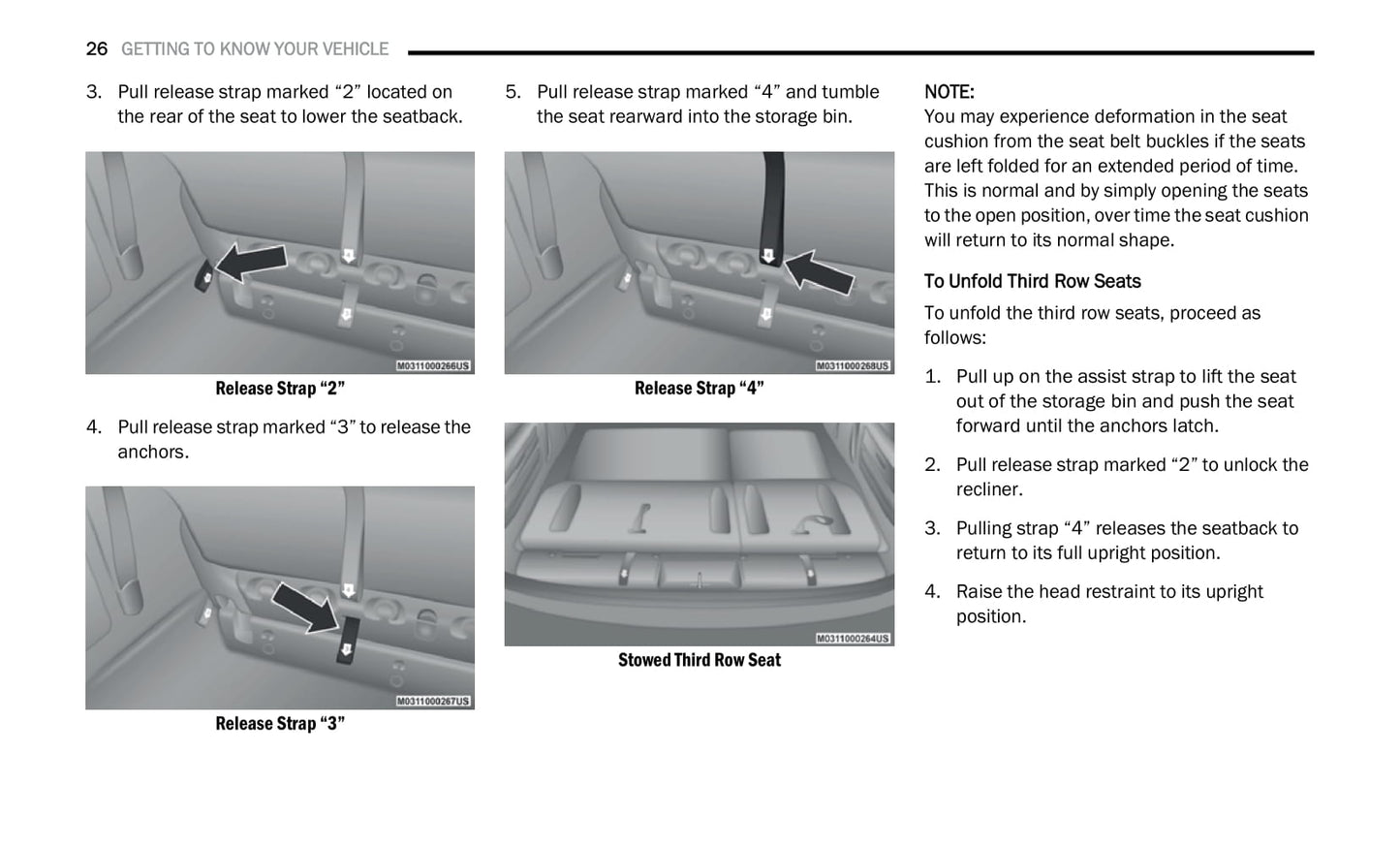 26 GETTING TO KNOW YOUR VEHICLE

3. Pull release strap marked “2” located on the rear of the seat to lower the seatback.

M0311000266US

Release Strap “2”

4. Pull release strap marked “3” to release the anchors.

M0311000267US

Release Strap “3”

5. Pull release strap marked “4” and tumble the seat rearward into the storage bin.

M0311000268US

Release Strap “4”

M0311000264US

Stowed Third Row Seat

NOTE:
You may experience deformation in the seat cushion from the seat belt buckles if the seats are left folded for an extended period of time. This is normal and by simply opening the seats to the open position, over time the seat cushion will return to its normal shape.

To Unfold Third Row Seats

To unfold the third row seats, proceed as follows:

1. Pull up on the assist strap to lift the seat out of the storage bin and push the seat forward until the anchors latch.

2. Pull release strap marked “2” to unlock the recliner.

3. Pulling strap “4” releases the seatback to return to its full upright position.

4. Raise the head restraint to its upright position.