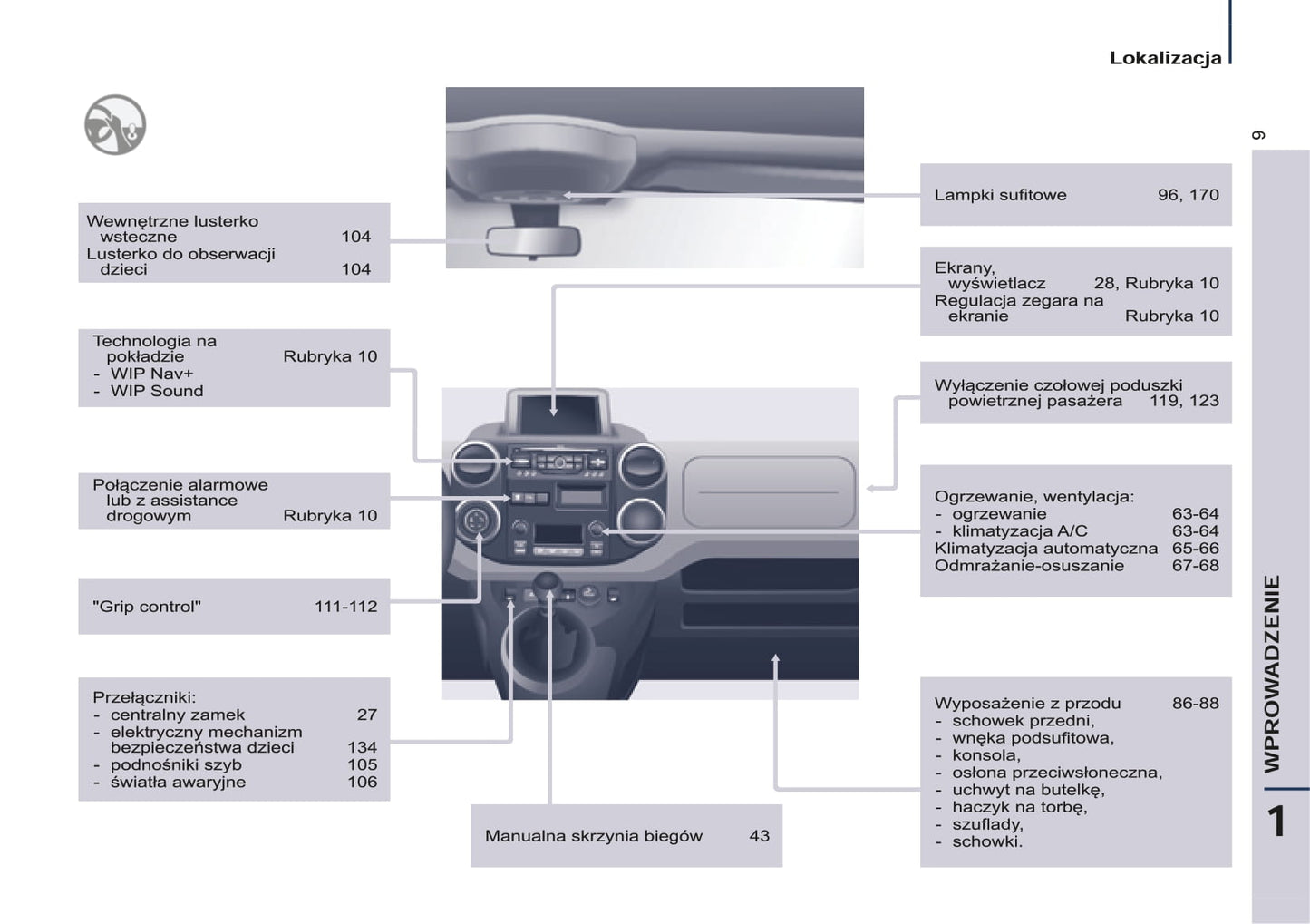 Lokalizacja

9

Wewnętrzne lusterko wsteczne 104
Lusterko do obserwacji dzieci 104

Technologia na pokładzie Rubryka 10
- WIP Nav+
- WIP Sound

Połączenie alarmowe lub z assistance drogowym Rubryka 10

"Grip control" 111-112

Przełączniki:
- centralny zamek 27
- elektryczny mechanizm bezpieczeństwa dzieci 134
- podnośniki szyb 105
- światła awaryjne 106

Manualna skrzynia biegów 43

Lampki sufitowe 96, 170

Ekrany, wyświetlacz 28, Rubryka 10
Regulacja zegara na ekranie Rubryka 10

Wyłączenie czołowej poduszki powietrznej pasażera 119, 123

Ogrzewanie, wentylacja:
- ogrzewanie 63-64
- klimatyzacja A/C 63-64
Klimatyzacja automatyczna 65-66
Odmrażanie-osuszanie 67-68

Wyposażenie z przodu 86-88
- schowek przedni,
- wnęka podsufitowa,
- konsola,
- osłona przeciwsłoneczna,
- uchwyt na butelkę,
- haczyk na torbę,
- szuflady,
- schowki.

WPROWADZENIE

1