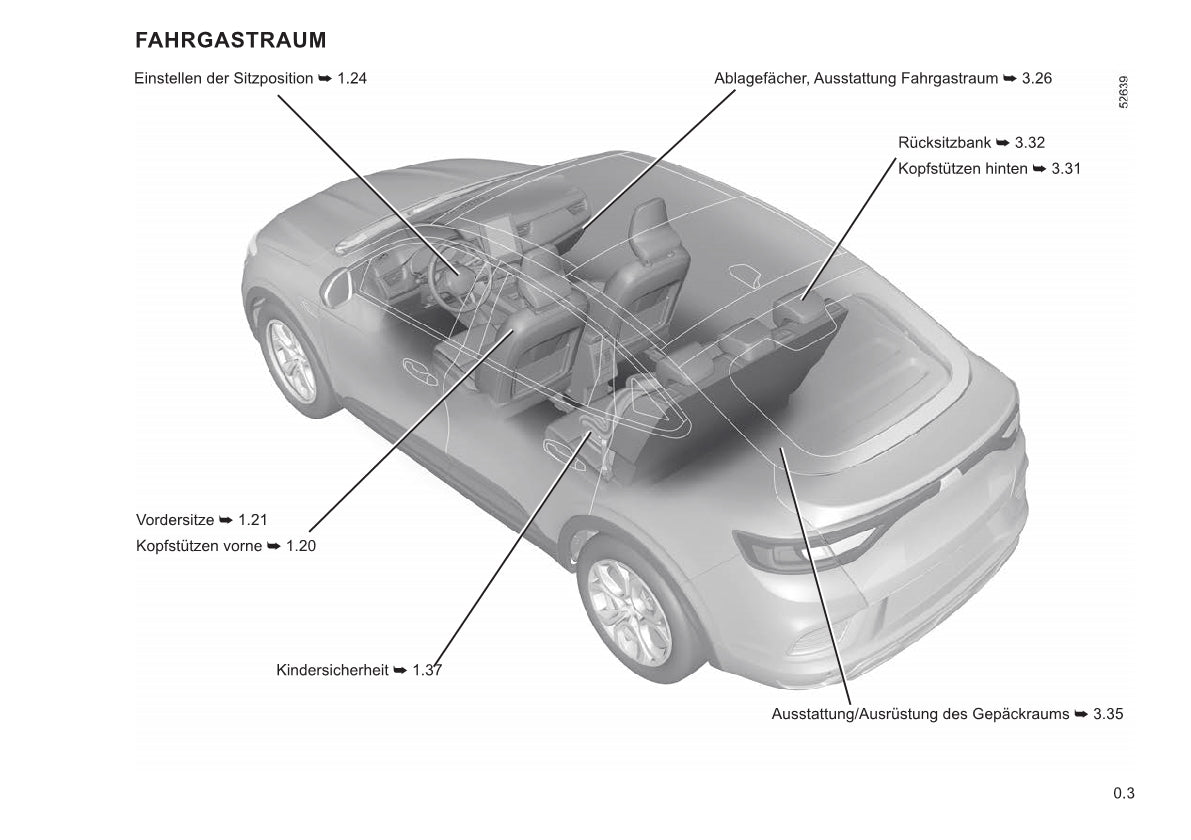 FAHRGASTRAUM

Einstellen der Sitzposition ➥ 1.24

Ablagefächer, Ausstattung Fahrgastraum ➥ 3.26

52639

Rücksitzbank ➥ 3.32
Kopfstützen hinten ➥ 3.31

Vordersitze ➥ 1.21
Kopfstützen vorne ➥ 1.20

Kindersicherheit ➥ 1.37

Ausstattung/Ausrüstung des Gepäckraums ➥ 3.35

0.3