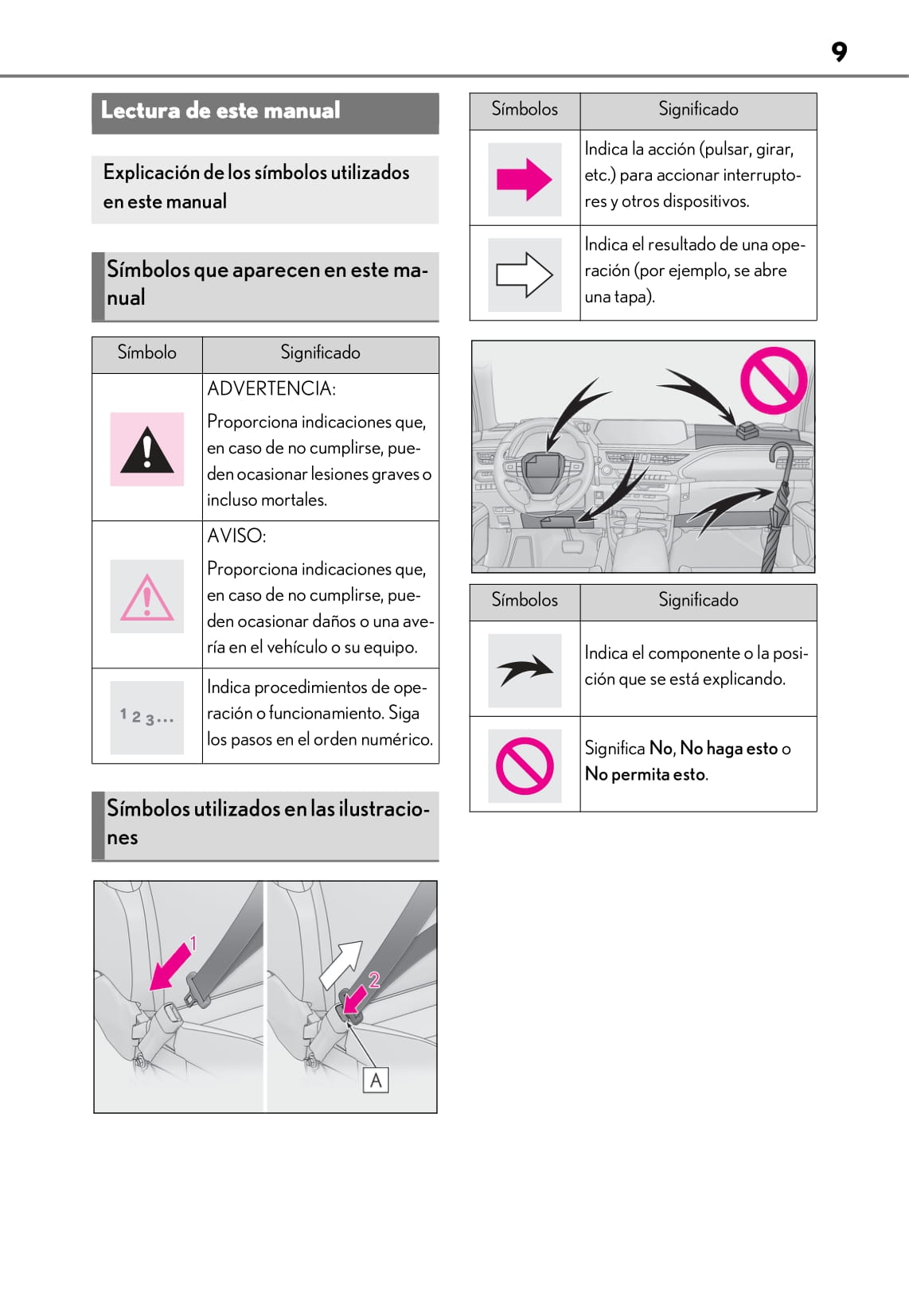 9

Lectura de este manual

Explicación de los símbolos utilizados en este manual

Símbolos que aparecen en este manual

| Símbolo | Significado |
|---|---|
|  | ADVERTENCIA: Proporciona indicaciones que, en caso de no cumplirse, pueden ocasionar lesiones graves o incluso mortales. |
|  | AVISO: Proporciona indicaciones que, en caso de no cumplirse, pueden ocasionar daños o una avería en el vehículo o su equipo. |
| 1 2 3... | Indica procedimientos de operación o funcionamiento. Siga los pasos en el orden numérico. |

Símbolos utilizados en las ilustraciones

1
2
A

| Símbolos | Significado |
|---|---|
|  | Indica la acción (pulsar, girar, etc.) para accionar interruptores y otros dispositivos. |
|  | Indica el resultado de una operación (por ejemplo, se abre una tapa). |

| Símbolos | Significado |
|---|---|
|  | Indica el componente o la posición que se está explicando. |
|  | Significa No, No haga esto o No permita esto. |