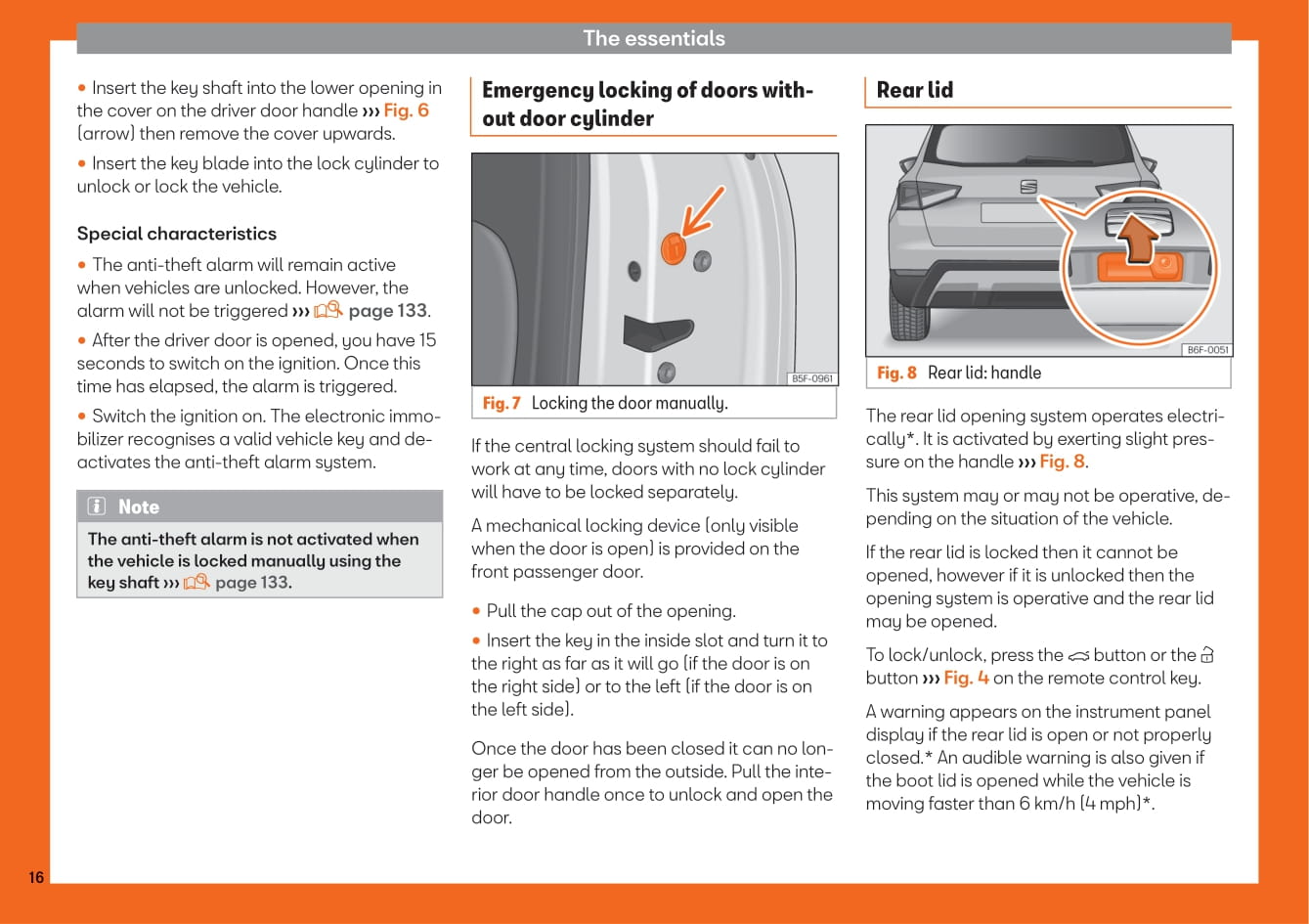 The essentials

• Insert the key shaft into the lower opening in the cover on the driver door handle ››› Fig. 6 (arrow) then remove the cover upwards.

• Insert the key blade into the lock cylinder to unlock or lock the vehicle.

Special characteristics

• The anti-theft alarm will remain active when vehicles are unlocked. However, the alarm will not be triggered ››› page 133.

• After the driver door is opened, you have 15 seconds to switch on the ignition. Once this time has elapsed, the alarm is triggered.

• Switch the ignition on. The electronic immobilizer recognises a valid vehicle key and deactivates the anti-theft alarm system.

Note

The anti-theft alarm is not activated when the vehicle is locked manually using the key shaft ››› page 133.

Emergency locking of doors without door cylinder

B5F-0961

Fig. 7 Locking the door manually.

If the central locking system should fail to work at any time, doors with no lock cylinder will have to be locked separately.

A mechanical locking device (only visible when the door is open) is provided on the front passenger door.

• Pull the cap out of the opening.

• Insert the key in the inside slot and turn it to the right as far as it will go (if the door is on the right side) or to the left (if the door is on the left side).

Once the door has been closed it can no longer be opened from the outside. Pull the interior door handle once to unlock and open the door.

Rear lid

B6F-0051

Fig. 8 Rear lid: handle

The rear lid opening system operates electrically*. It is activated by exerting slight pressure on the handle ››› Fig. 8.

This system may or may not be operative, depending on the situation of the vehicle.

If the rear lid is locked then it cannot be opened, however if it is unlocked then the opening system is operative and the rear lid may be opened.

To lock/unlock, press the button or the button ››› Fig. 4 on the remote control key.

A warning appears on the instrument panel display if the rear lid is open or not properly closed.* An audible warning is also given if the boot lid is opened while the vehicle is moving faster than 6 km/h (4 mph)*.

16