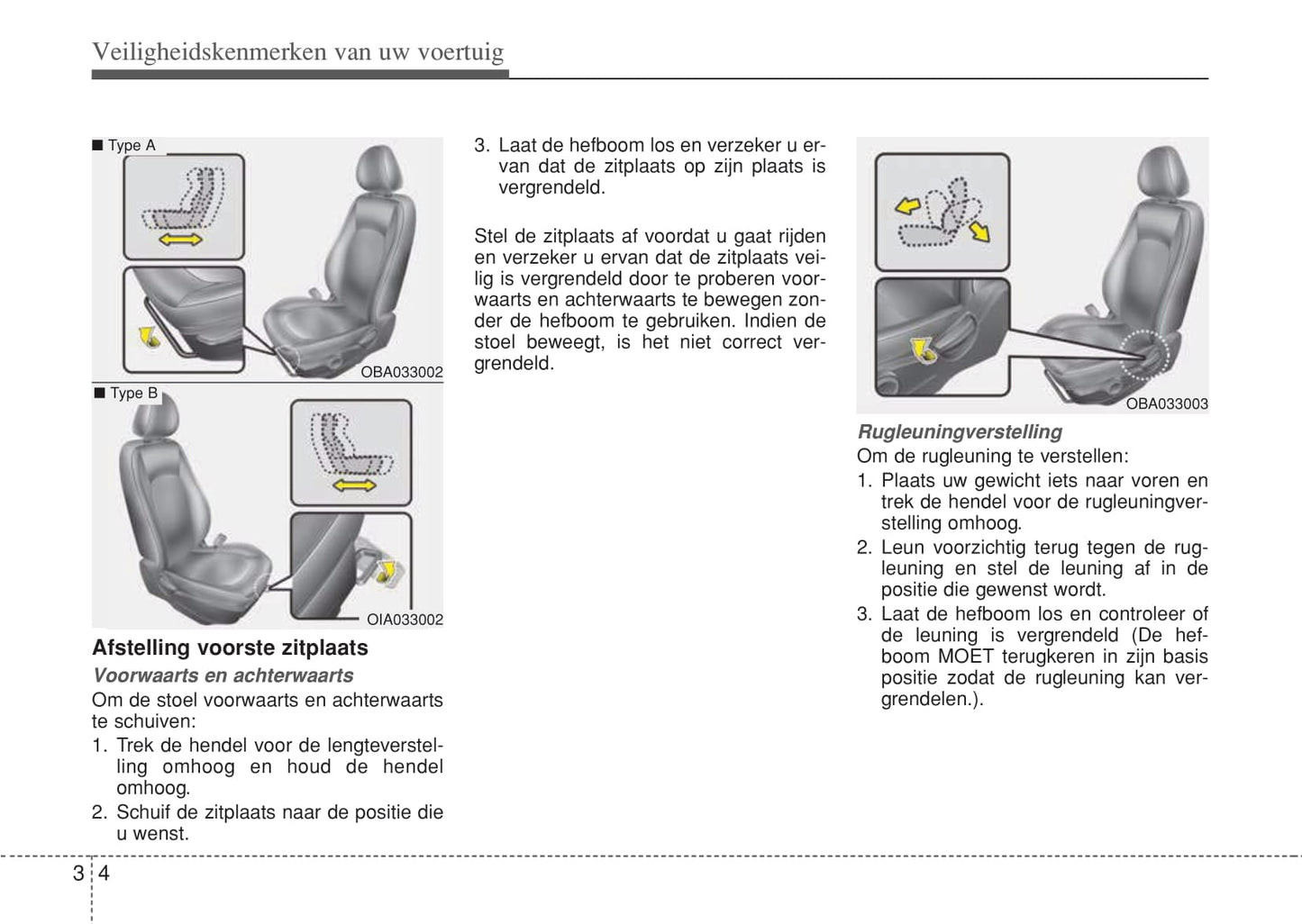 Veiligheidskenmerken van uw voertuig

■ Type A

OBA033002

■ Type B

OIA033002

Afstelling voorste zitplaats

Voorwaarts en achterwaarts

Om de stoel voorwaarts en achterwaarts te schuiven:

1. Trek de hendel voor de lengteverstelling omhoog en houd de hendel omhoog.
2. Schuif de zitplaats naar de positie die u wenst.
3. Laat de hefboom los en verzeker u ervan dat de zitplaats op zijn plaats is vergrendeld.

Stel de zitplaats af voordat u gaat rijden en verzeker u ervan dat de zitplaats veilig is vergrendeld door te proberen voorwaarts en achterwaarts te bewegen zonder de hefboom te gebruiken. Indien de stoel beweegt, is het niet correct vergrendeld.

OBA033003

Rugleuningverstelling

Om de rugleuning te verstellen:

1. Plaats uw gewicht iets naar voren en trek de hendel voor de rugleuningverstelling omhoog.
2. Leun voorzichtig terug tegen de rugleuning en stel de leuning af in de positie die gewenst wordt.
3. Laat de hefboom los en controleer of de leuning is vergrendeld (De hefboom MOET terugkeren in zijn basis positie zodat de rugleuning kan vergrendelen.).

3 4