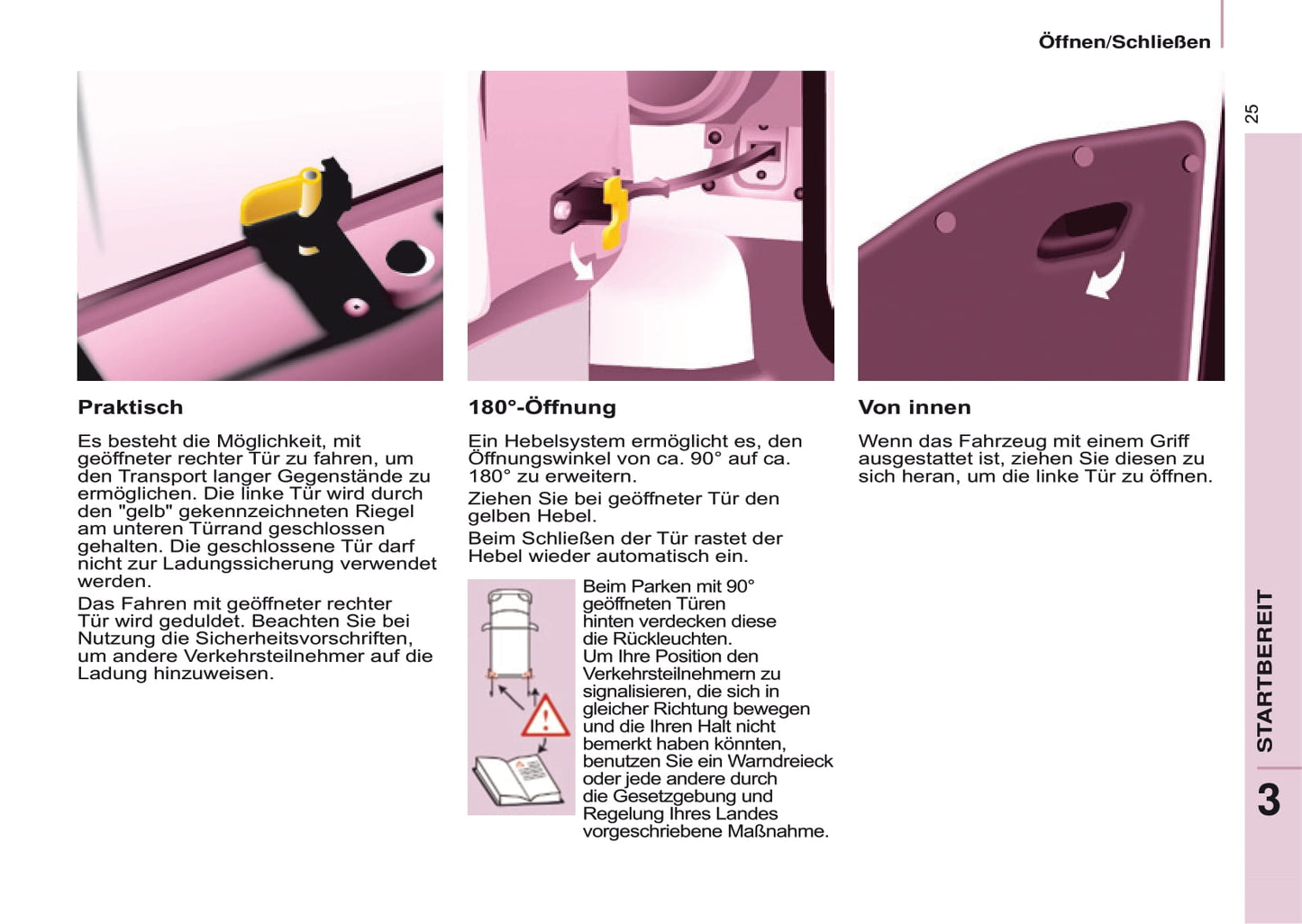 Öffnen/Schließen

25

Praktisch

Es besteht die Möglichkeit, mit geöffneter rechter Tür zu fahren, um den Transport langer Gegenstände zu ermöglichen. Die linke Tür wird durch den "gelb" gekennzeichneten Riegel am unteren Türrand geschlossen gehalten. Die geschlossene Tür darf nicht zur Ladungssicherung verwendet werden.

Das Fahren mit geöffneter rechter Tür wird geduldet. Beachten Sie bei Nutzung die Sicherheitsvorschriften, um andere Verkehrsteilnehmer auf die Ladung hinzuweisen.

180°-Öffnung

Ein Hebelsystem ermöglicht es, den Öffnungswinkel von ca. 90° auf ca. 180° zu erweitern.

Ziehen Sie bei geöffneter Tür den gelben Hebel.

Beim Schließen der Tür rastet der Hebel wieder automatisch ein.

Beim Parken mit 90° geöffneten Türen hinten verdecken diese die Rückleuchten.
Um Ihre Position den Verkehrsteilnehmern zu signalisieren, die sich in gleicher Richtung bewegen und die Ihren Halt nicht bemerkt haben könnten, benutzen Sie ein Warndreieck oder jede andere durch die Gesetzgebung und Regelung Ihres Landes vorgeschriebene Maßnahme.

Von innen

Wenn das Fahrzeug mit einem Griff ausgestattet ist, ziehen Sie diesen zu sich heran, um die linke Tür zu öffnen.

STARTBEREIT

3