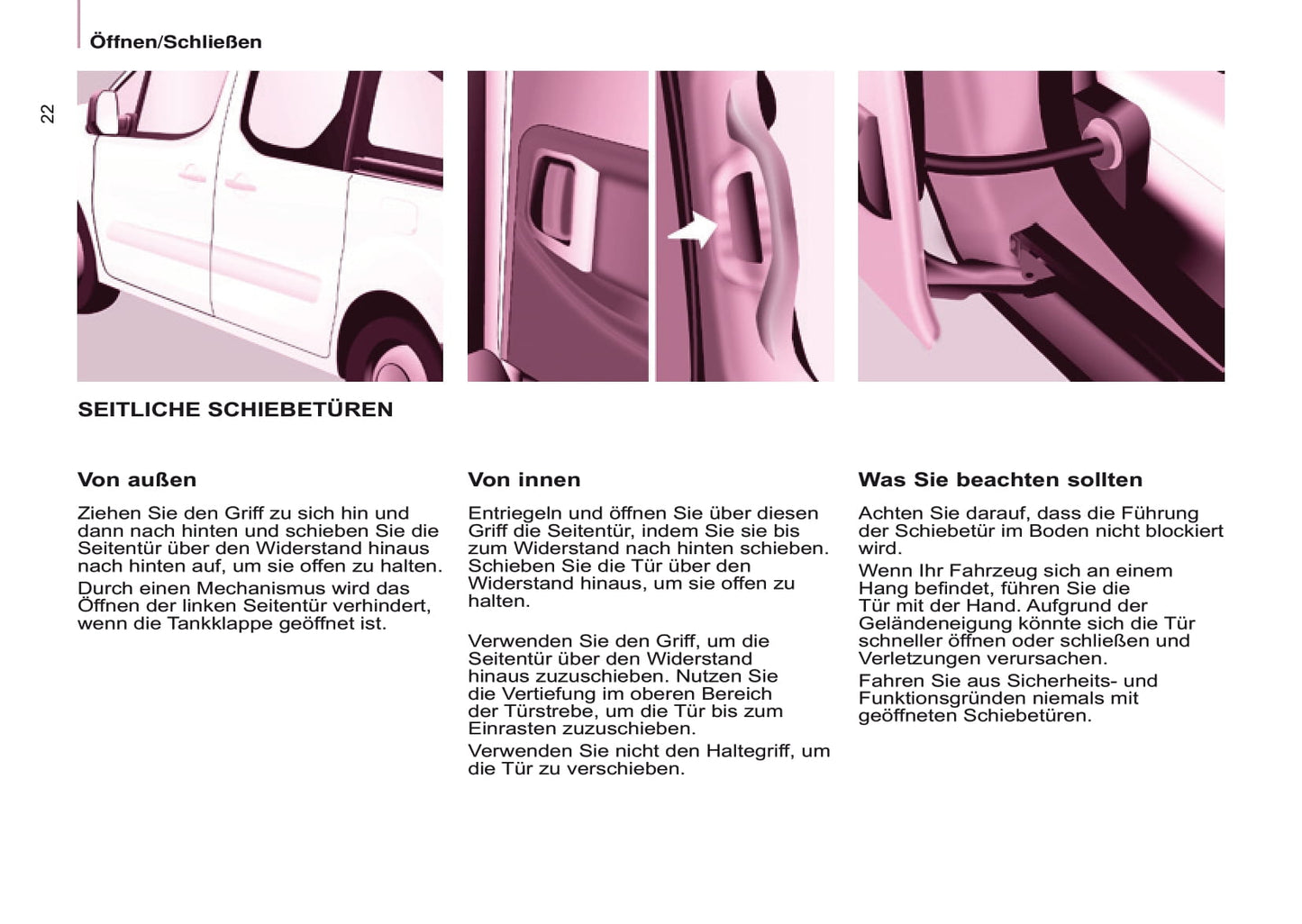 Öffnen/Schließen

22

SEITLICHE SCHIEBETÜREN

Von außen

Ziehen Sie den Griff zu sich hin und dann nach hinten und schieben Sie die Seitentür über den Widerstand hinaus nach hinten auf, um sie offen zu halten.

Durch einen Mechanismus wird das Öffnen der linken Seitentür verhindert, wenn die Tankklappe geöffnet ist.

Von innen

Entriegeln und öffnen Sie über diesen Griff die Seitentür, indem Sie sie bis zum Widerstand nach hinten schieben. Schieben Sie die Tür über den Widerstand hinaus, um sie offen zu halten.

Verwenden Sie den Griff, um die Seitentür über den Widerstand hinaus zuzuschieben. Nutzen Sie die Vertiefung im oberen Bereich der Türstrebe, um die Tür bis zum Einrasten zuzuschieben.

Verwenden Sie nicht den Haltegriff, um die Tür zu verschieben.

Was Sie beachten sollten

Achten Sie darauf, dass die Führung der Schiebetür im Boden nicht blockiert wird.

Wenn Ihr Fahrzeug sich an einem Hang befindet, führen Sie die Tür mit der Hand. Aufgrund der Geländeneigung könnte sich die Tür schneller öffnen oder schließen und Verletzungen verursachen.

Fahren Sie aus Sicherheits- und Funktionsgründen niemals mit geöffneten Schiebetüren.