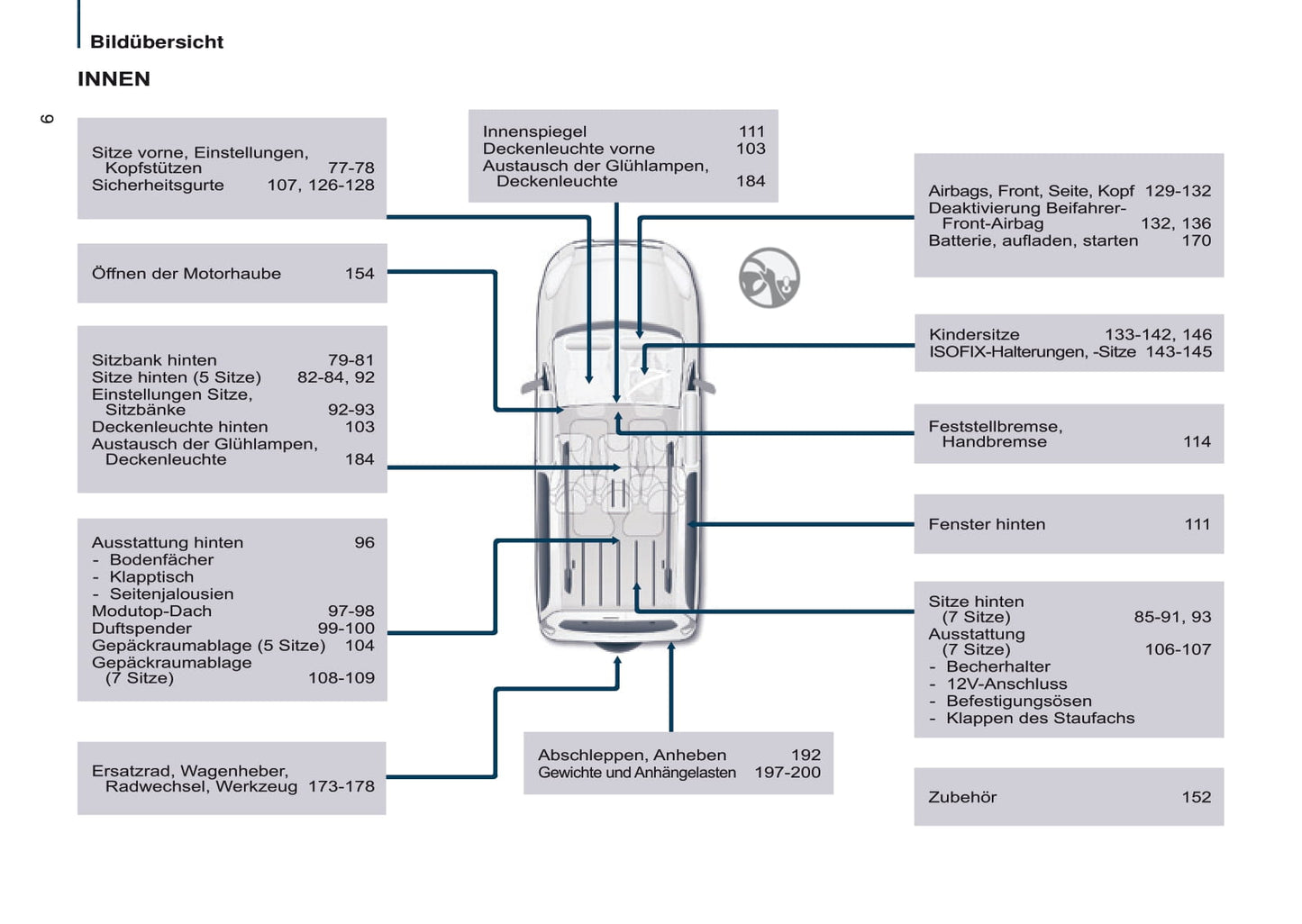 Bildübersicht

INNEN

6

Sitze vorne, Einstellungen, Kopfstützen 77-78
Sicherheitsgurte 107, 126-128

Öffnen der Motorhaube 154

Sitzbank hinten 79-81
Sitze hinten (5 Sitze) 82-84, 92
Einstellungen Sitze, Sitzbänke 92-93
Deckenleuchte hinten 103
Austausch der Glühlampen, Deckenleuchte 184

Ausstattung hinten 96
- Bodenfächer
- Klapptisch
- Seitenjalousien
Modutop-Dach 97-98
Duftspender 99-100
Gepäckraumablage (5 Sitze) 104
Gepäckraumablage (7 Sitze) 108-109

Ersatzrad, Wagenheber, Radwechsel, Werkzeug 173-178

Innenspiegel 111
Deckenleuchte vorne 103
Austausch der Glühlampen, Deckenleuchte 184

Abschleppen, Anheben 192
Gewichte und Anhängelasten 197-200

Airbags, Front, Seite, Kopf 129-132
Deaktivierung Beifahrer-Front-Airbag 132, 136
Batterie, aufladen, starten 170

Kindersitze 133-142, 146
ISOFIX-Halterungen, -Sitze 143-145

Feststellbremse, Handbremse 114

Fenster hinten 111

Sitze hinten (7 Sitze) 85-91, 93
Ausstattung (7 Sitze) 106-107
- Becherhalter
- 12V-Anschluss
- Befestigungsösen
- Klappen des Staufachs

Zubehör 152