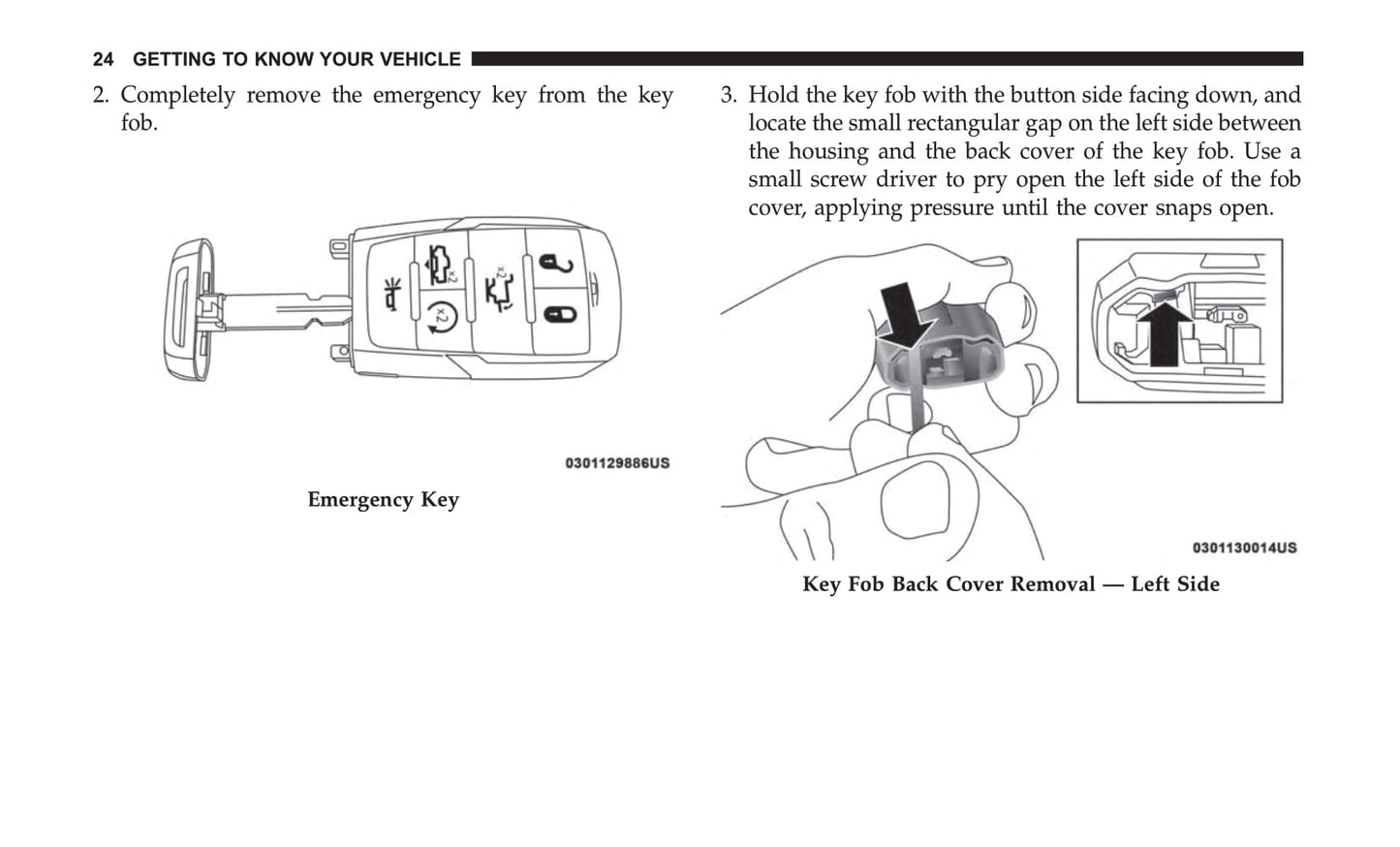 24 GETTING TO KNOW YOUR VEHICLE

2. Completely remove the emergency key from the key fob.

x2
x2
x2

0301129886US

Emergency Key

3. Hold the key fob with the button side facing down, and locate the small rectangular gap on the left side between the housing and the back cover of the key fob. Use a small screw driver to pry open the left side of the fob cover, applying pressure until the cover snaps open.

0301130014US

Key Fob Back Cover Removal — Left Side