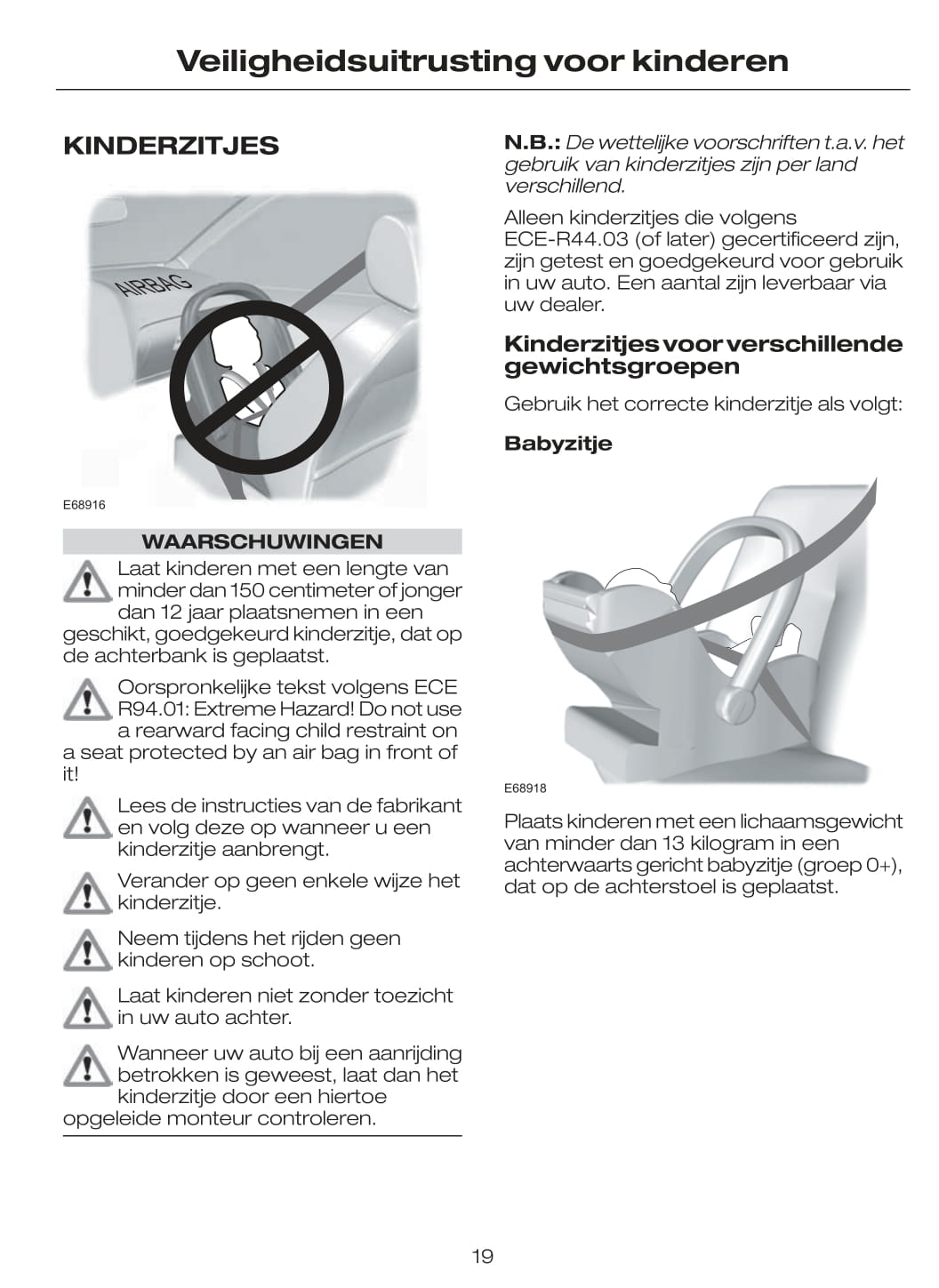 Veiligheidsuitrusting voor kinderen

KINDERZITJES

AIRBAG

E68916

WAARSCHUWINGEN

Laat kinderen met een lengte van minder dan 150 centimeter of jonger dan 12 jaar plaatsnemen in een geschikt, goedgekeurd kinderzitje, dat op de achterbank is geplaatst.

Oorspronkelijke tekst volgens ECE R94.01: Extreme Hazard! Do not use a rearward facing child restraint on a seat protected by an air bag in front of it!

Lees de instructies van de fabrikant en volg deze op wanneer u een kinderzitje aanbrengt.

Verander op geen enkele wijze het kinderzitje.

Neem tijdens het rijden geen kinderen op schoot.

Laat kinderen niet zonder toezicht in uw auto achter.

Wanneer uw auto bij een aanrijding betrokken is geweest, laat dan het kinderzitje door een hiertoe opgeleide monteur controleren.

N.B.: De wettelijke voorschriften t.a.v. het gebruik van kinderzitjes zijn per land verschillend.

Alleen kinderzitjes die volgens ECE-R44.03 (of later) gecertificeerd zijn, zijn getest en goedgekeurd voor gebruik in uw auto. Een aantal zijn leverbaar via uw dealer.

Kinderzitjes voor verschillende gewichtsgroepen

Gebruik het correcte kinderzitje als volgt:

Babyzitje

E68918

Plaats kinderen met een lichaamsgewicht van minder dan 13 kilogram in een achterwaarts gericht babyzitje (groep 0+), dat op de achterstoel is geplaatst.

19