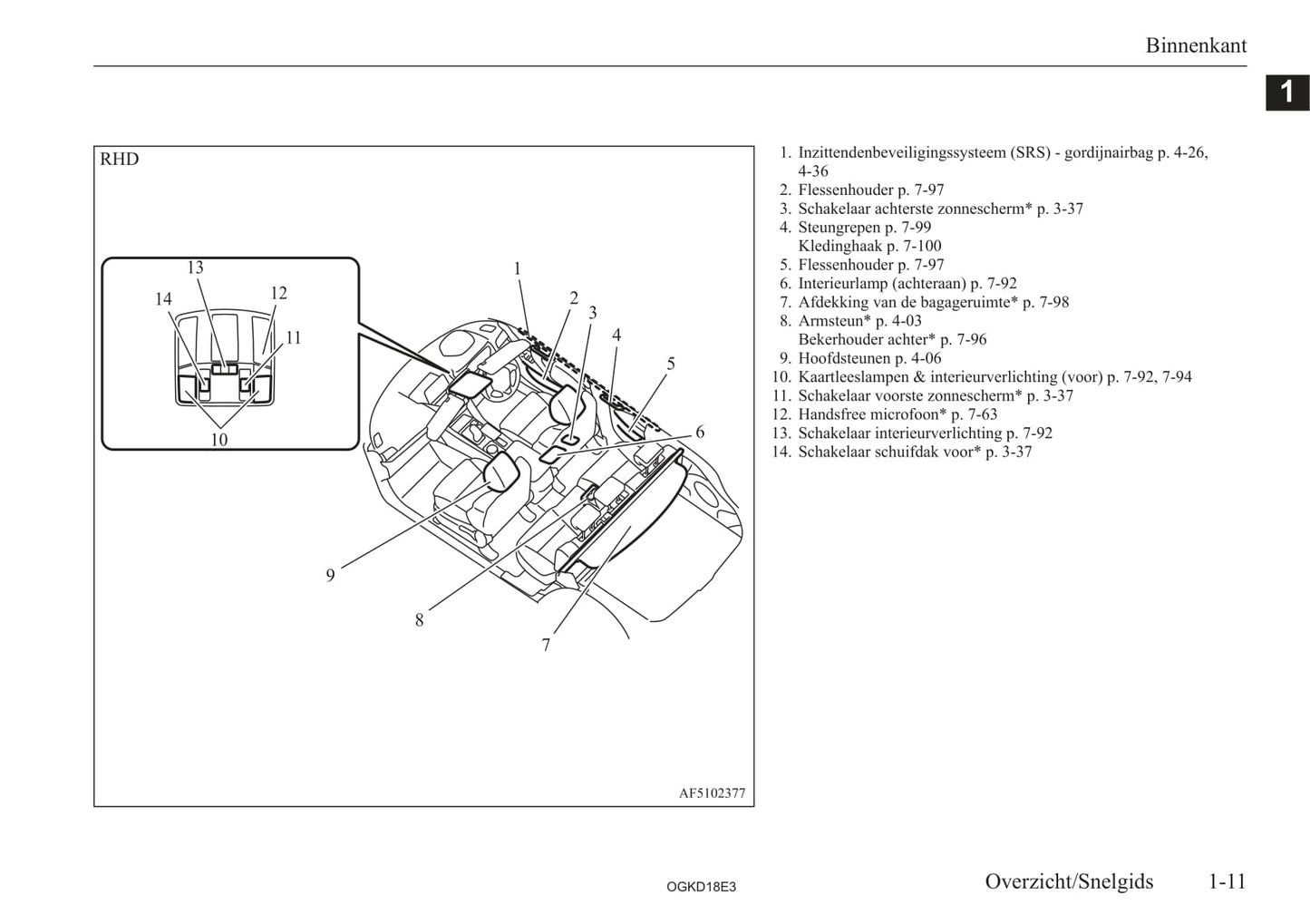 Binnenkant

1

RHD

13
14
12
11
10
1
2
3
4
5
6
9
8
7

AF5102377

1. Inzittendenbeveiligingssysteem (SRS) - gordijnairbag p. 4-26, 4-36
2. Flessenhouder p. 7-97
3. Schakelaar achterste zonnescherm* p. 3-37
4. Steungrepen p. 7-99
Kledinghaak p. 7-100
5. Flessenhouder p. 7-97
6. Interieurlamp (achteraan) p. 7-92
7. Afdekking van de bagageruimte* p. 7-98
8. Armsteun* p. 4-03
Bekerhouder achter* p. 7-96
9. Hoofdsteunen p. 4-06
10. Kaartleeslampen & interieurverlichting (voor) p. 7-92, 7-94
11. Schakelaar voorste zonnescherm* p. 3-37
12. Handsfree microfoon* p. 7-63
13. Schakelaar interieurverlichting p. 7-92
14. Schakelaar schuifdak voor* p. 3-37

OGKD18E3

Overzicht/Snelgids 1-11